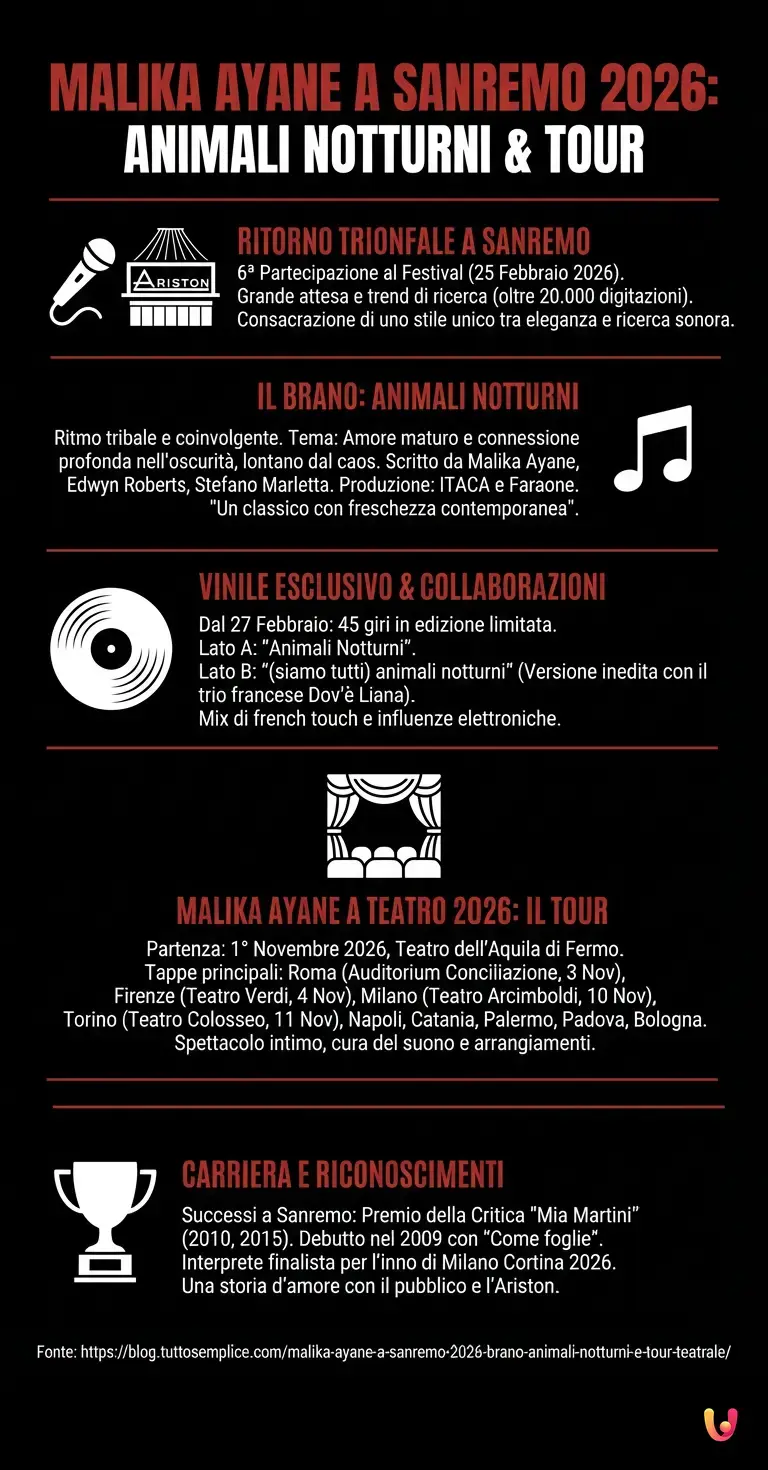 MALIKA AYANE A SANREMO 2026:
ANIMALI NOTTURNI & TOUR

ARISTON

RITORNO TRIONFALE A SANREMO
6ª Partecipazione al Festival (25 Febbraio 2026).
Grande attesa e trend di ricerca (oltre 20.000 digitazioni).
Consacrazione di uno stile unico tra eleganza e ricerca sonora.

IL BRANO: ANIMALI NOTTURNI
Ritmo tribale e coinvolgente. Tema: Amore maturo e connessione profonda nell'oscurità, lontano dal caos. Scritto da Malika Ayane, Edwyn Roberts, Stefano Marletta. Produzione: ITACA e Faraone. "Un classico con freschezza contemporanea".

VINILE ESCLUSIVO & COLLABORAZIONI
Dal 27 Febbraio: 45 giri in edizione limitata.
Lato A: "Animali Notturni".
Lato B: "(siamo tutti) animali notturni" (Versione inedita con il trio francese Dov'è Liana).
Mix di french touch e influenze elettroniche.

MALIKA AYANE A TEATRO 2026: IL TOUR
Partenza: 1° Novembre 2026, Teatro dell'Aquila di Fermo.
Tappe principali: Roma (Auditorium Conciliazione, 3 Nov), Firenze (Teatro Verdi, 4 Nov), Milano (Teatro Arcimboldi, 10 Nov), Torino (Teatro Colosseo, 11 Nov), Napoli, Catania, Palermo, Padova, Bologna.
Spettacolo intimo, cura del suono e arrangiamenti.

CARRIERA E RICONOSCIMENTI
Successi a Sanremo: Premio della Critica "Mia Martini" (2010, 2015). Debutto nel 2009 con "Come foglie".
Interprete finalista per l'inno di Milano Cortina 2026.
Una storia d'amore con il pubblico e l'Ariston.

Fonte: https://blog.tuttosemplice.com/malika-ayane-a-sanremo-2026-brano-animali-notturni-e-tour-teatrale/