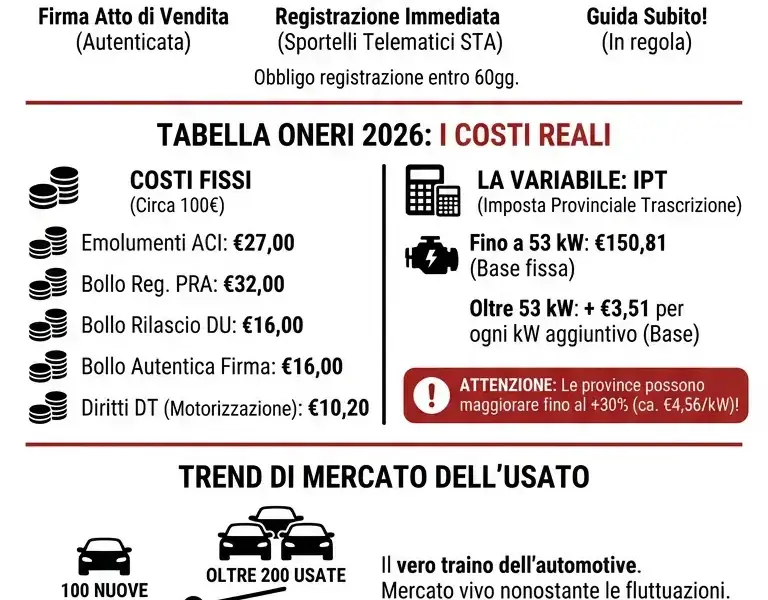 Firma Atto di Vendita
(Autenticata)

Registrazione Immediata
(Sportelli Telematici STA)

Guida Subito!
(In regola)

Obbligo registrazione entro 60gg.

TABELLA ONERI 2026: I COSTI REALI

COSTI FISSI
(Circa 100€)

Emolumenti ACI: €27,00

Bollo Reg. PRA: €32,00

Bollo Rilascio DU: €16,00

Bollo Autentica Firma: €16,00

Diritti DT (Motorizzazione): €10,20

LA VARIABILE: IPT
(Imposta Provinciale Trascrizione)

Fino a 53 kW: €150,81
(Base fissa)

Oltre 53 kW: + €3,51 per ogni kW aggiuntivo (Base)

ATTENZIONE: Le province possono maggiorare fino al +30% (ca. €4,56/kW)!

TREND DI MERCATO DELL'USATO

100 NUOVE

OLTRE 200 USATE

Il vero traino dell'automotive.
Mercato vivo nonostante le fluttuazioni.