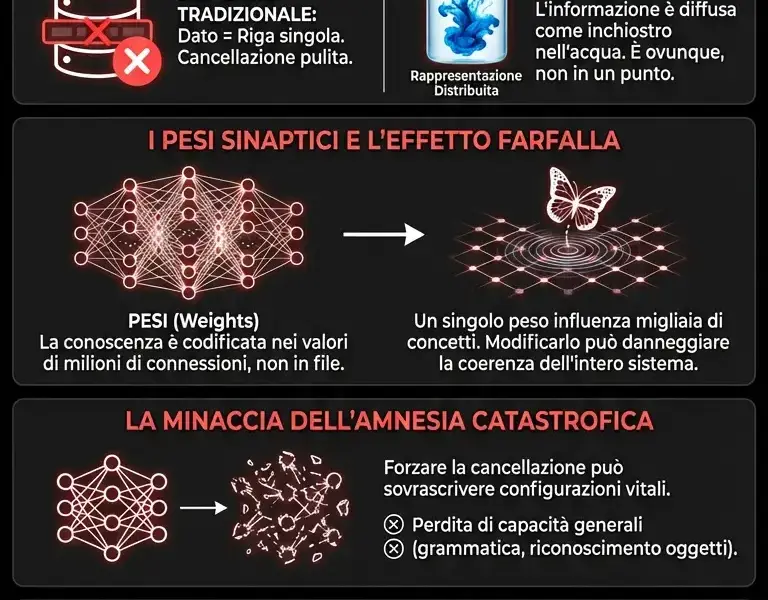 TRADIZIONALE:
Dato = Riga singola.
Cancellazione pulita.

Rappresentazione Distribuita

L'informazione è diffusa come inchiostro nell'acqua. È ovunque, non in un punto.

I PESI SINAPTICI E L'EFFETTO FARFALLA

PESI (Weights)
La conoscenza è codificata nei valori di milioni di connessioni, non in file.

Un singolo peso influenza migliaia di concetti. Modificarlo può danneggiare la coerenza dell'intero sistema.

LA MINACCIA DELL'AMNESIA CATASTROFICA

Forzare la cancellazione può sovrascrivere configurazioni vitali.

⊗ Perdita di capacità generali
⊗ (grammatica, riconoscimento oggetti).