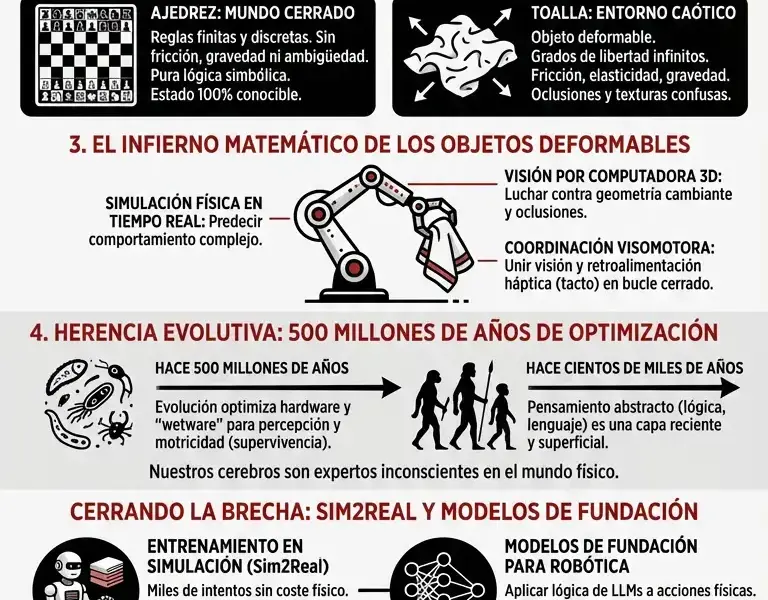 AJEDREZ: MUNDO CERRADO
Reglas finitas y discretas. Sin fricción, gravedad ni ambigüedad. Pura lógica simbólica. Estado 100% conocible.

TOALLA: ENTORNO CAÓTICO
Objeto deformable. Grados de libertad infinitos. Fricción, elasticidad, gravedad. Oclusiones y texturas confusas.

3. EL INFIERNO MATEMÁTICO DE LOS OBJETOS DEFORMABLES

SIMULACIÓN FÍSICA EN TIEMPO REAL: Predecir comportamiento complejo.

VISIÓN POR COMPUTADORA 3D: Luchar contra geometría cambiante y oclusiones.

COORDINACIÓN VISOMOTORA: Unir visión y retroalimentación háptica (tacto) en bucle cerrado.

4. HERENCIA EVOLUTIVA: 500 MILLONES DE AÑOS DE OPTIMIZACIÓN

HACE 500 MILLONES DE AÑOS
Evolución optimiza hardware y "wetware" para percepción y motricidad (supervivencia).

HACE CIENTOS DE MILES DE AÑOS
Pensamiento abstracto (lógica, lenguaje) es una capa reciente y superficial.

Nuestros cerebros son expertos inconscientes en el mundo físico.

CERRANDO LA BRECHA: SIM2REAL Y MODELOS DE FUNDACIÓN

ENTRENAMIENTO EN SIMULACIÓN (Sim2Real)
Miles de intentos sin coste físico.

MODELOS DE FUNDACIÓN PARA ROBÓTICA
Aplicar lógica de LLMs a acciones físicas.