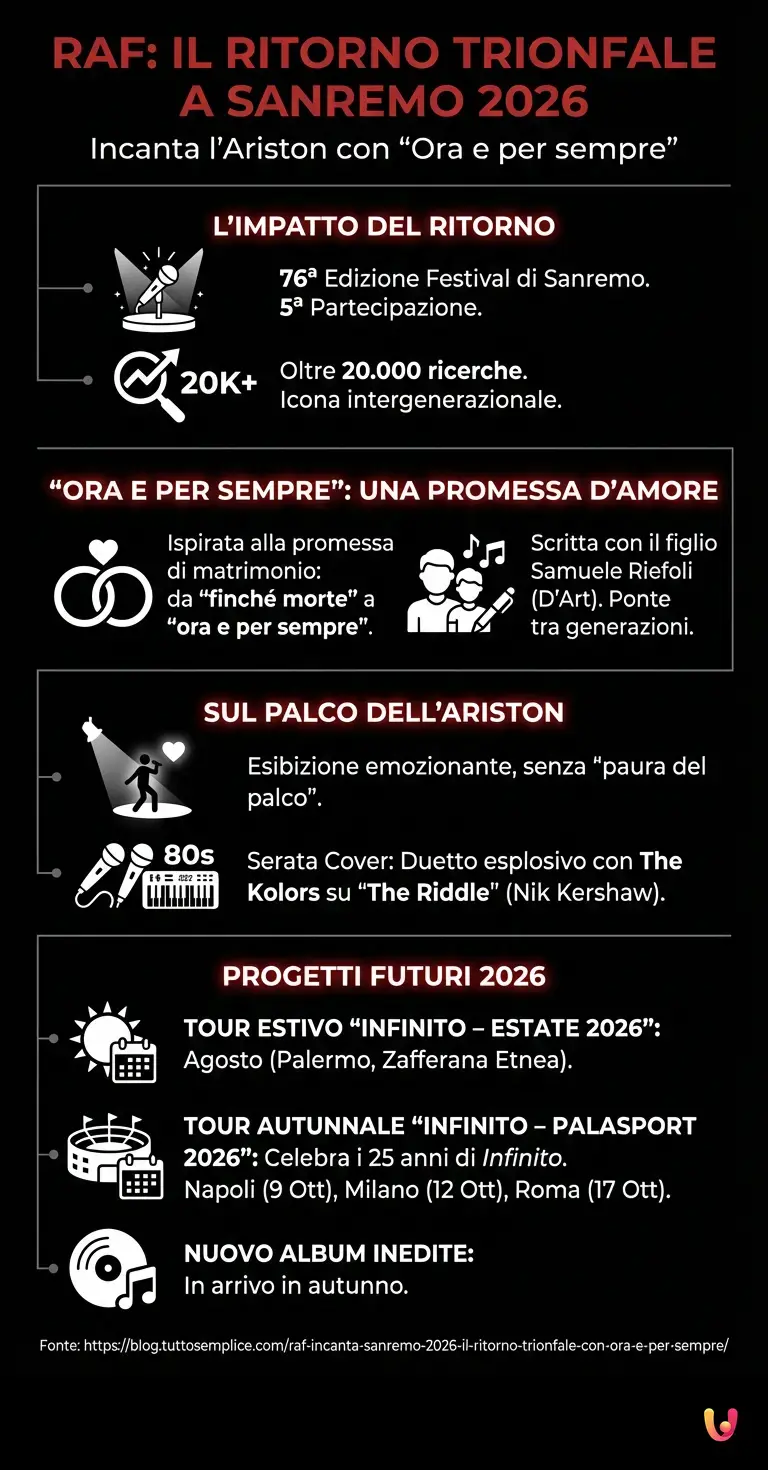 RAF: IL RITORNO TRIONFALE A SANREMO 2026

Incanta l'Ariston con "Ora e per sempre"

L'IMPATTO DEL RITORNO

76ª Edizione Festival di Sanremo.
5ª Partecipazione.

20K+

Oltre 20.000 ricerche.
Icona intergenerazionale.

"ORA E PER SEMPRE": UNA PROMESSA D'AMORE

Ispirata alla promessa di matrimonio: da "finché morte" a "ora e per sempre".

Scritta con il figlio Samuele Riefoli (D'Art). Ponte tra generazioni.

SUL PALCO DELL'ARISTON

Esibizione emozionante, senza "paura del palco".

80s

Serata Cover: Duetto esplosivo con The Kolors su "The Riddle" (Nik Kershaw).

PROGETTI FUTURI 2026

TOUR ESTIVO "INFINITO – ESTATE 2026": Agosto (Palermo, Zafferana Etnea).

TOUR AUTUNNALE "INFINITO – PALASPORT 2026": Celebra i 25 anni di Infinito. Napoli (9 Ott), Milano (12 Ott), Roma (17 Ott).

NUOVO ALBUM INEDITE: In arrivo in autunno.

Fonte: https://blog.tuttosemplice.com/raf-incanta-sanremo-2026-il-ritorno-trionfale-con-ora-e-per-sempre/