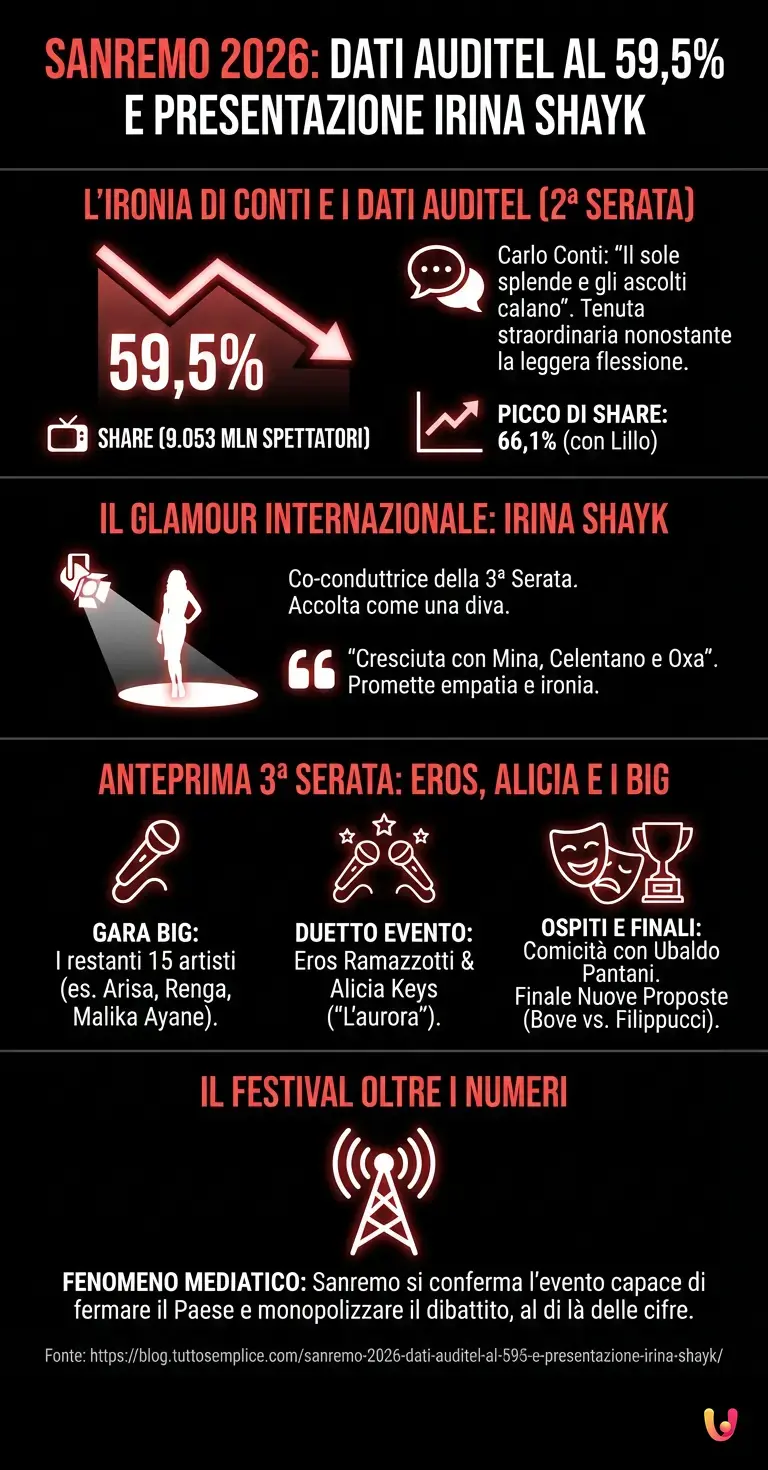 SANREMO 2026: DATI AUDITEL AL 59,5% E PRESENTAZIONE IRINA SHAYK

L'IRONIA DI CONTI E I DATI AUDITEL (2ª SERATA)

59,5%

SHARE (9.053 MLN SPETTATORI)

Carlo Conti: "Il sole splende e gli ascolti calano". Tenuta straordinaria nonostante la leggera flessione.

PICCO DI SHARE: 66,1% (con Lillo)

IL GLAMOUR INTERNAZIONALE: IRINA SHAYK

Co-conduttrice della 3ª Serata. Accolta come una diva.

"Cresciuta con Mina, Celentano e Oxa". Promette empatia e ironia.

ANTEPRIMA 3ª SERATA: EROS, ALICIA E I BIG

GARA BIG: I restanti 15 artisti (es. Arisa, Renga, Malika Ayane).

DUETTO EVENTO: Eros Ramazzotti & Alicia Keys ("L'aurora").

OSPITI E FINALI: Comicità con Ubaldo Pantani. Finale Nuove Proposte (Bove vs. Filippucci).

IL FESTIVAL OLTRE I NUMERI

FENOMENO MEDIATICO: Sanremo si conferma l'evento capace di fermare il Paese e monopolizzare il dibattito, al di là delle cifre.

Fonte: https://blog.tuttosemplice.com/sanremo-2026-dati-auditel-al-595-e-presentazione-irina-shayk/