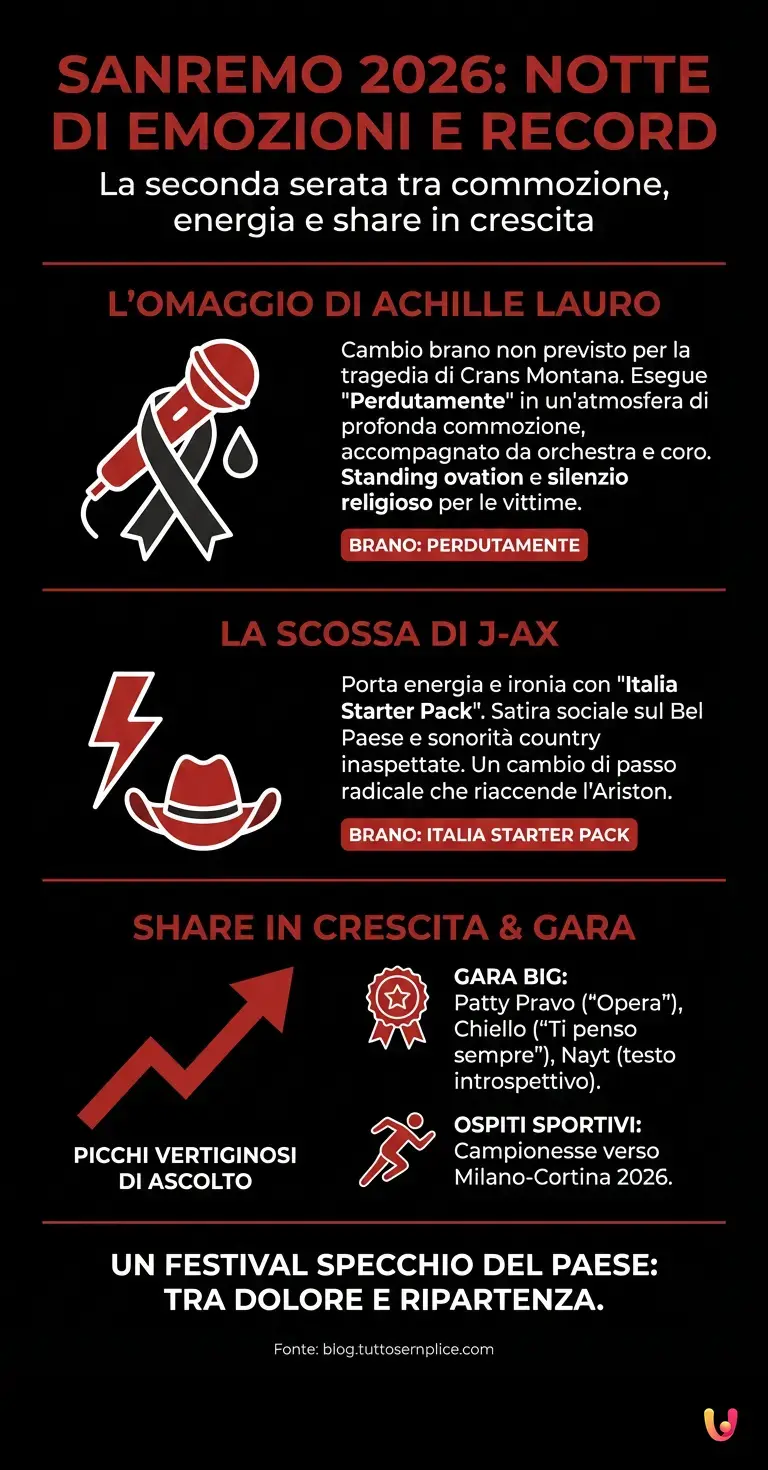 SANREMO 2026: NOTTE DI EMOZIONI E RECORD

La seconda serata tra commozione, energia e share in crescita

L'OMAGGIO DI ACHILLE LAURO

Cambio brano non previsto per la tragedia di Crans Montana. Esegue "Perdutamente" in un'atmosfera di profonda commozione, accompagnato da orchestra e coro. Standing ovation e silenzio religioso per le vittime.

BRANO: PERDUTAMENTE

LA SCOSSA DI J-AX

Porta energia e ironia con "Italia Starter Pack". Satira sociale sul Bel Paese e sonorità country inaspettate. Un cambio di passo radicale che riaccende l'Ariston.

BRANO: ITALIA STARTER PACK

SHARE IN CRESCITA & GARA

PICCHI VERTIGINOSI DI ASCOLTO

GARA BIG:
Patty Pravo ("Opera"), Chiello ("Ti penso sempre"), Nayt (testo introspettivo).

OSPITI SPORTIVI:
Campionesse verso Milano-Cortina 2026.

UN FESTIVAL SPECCHIO DEL PAESE: TRA DOLORE E RIPARTENZA.

Fonte: blog.tuttosemplice.com