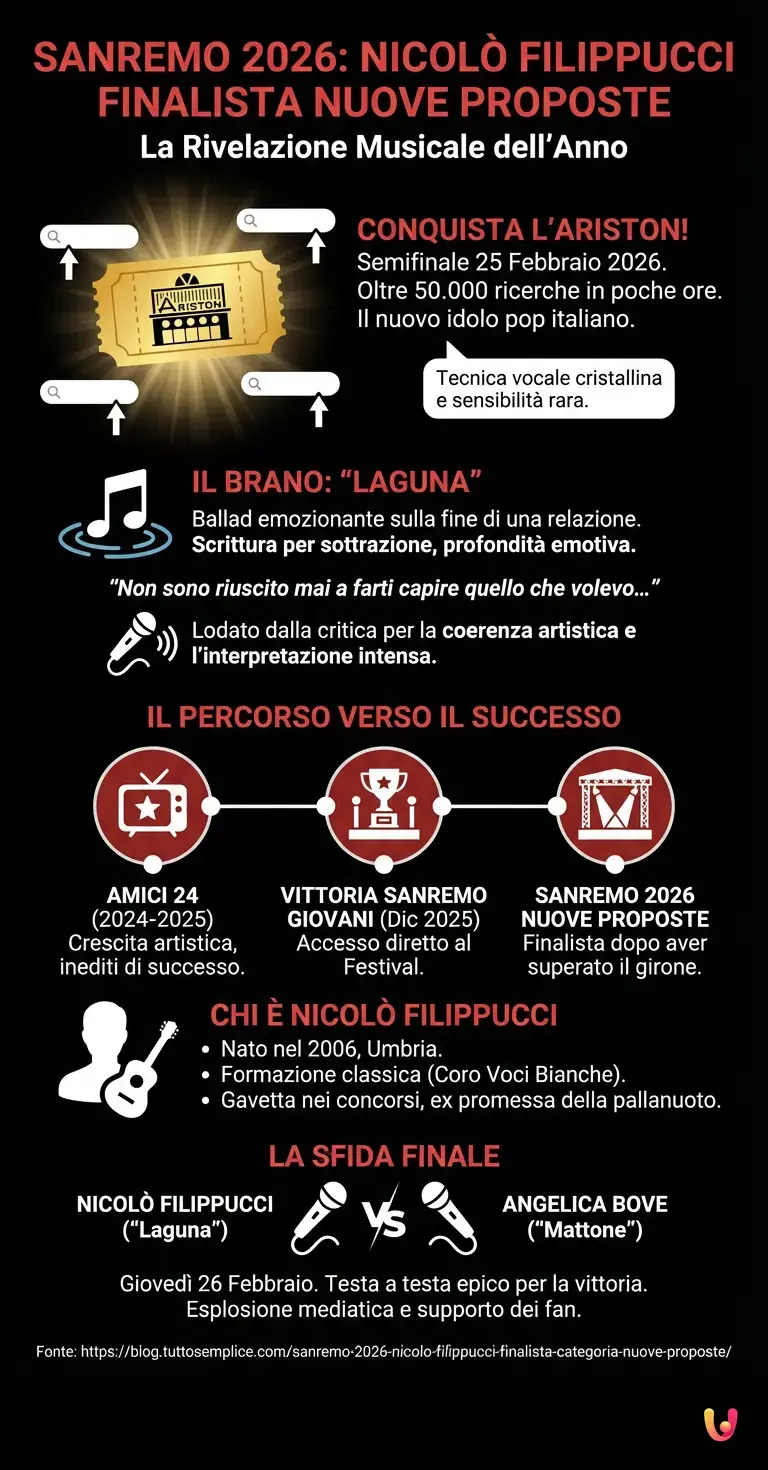 SANREMO 2026: NICOLÒ FILIPPUCCI FINALISTA NUOVE PROPOSTE
La Rivelazione Musicale dell'Anno

ARISTON

CONQUISTA L'ARISTON!
Semifinale 25 Febbraio 2026.
Oltre 50.000 ricerche in poche ore.
Il nuovo idolo pop italiano.

Tecnica vocale cristallina e sensibilità rara.

IL BRANO: "LAGUNA"
Ballad emozionante sulla fine di una relazione.
Scrittura per sottrazione, profondità emotiva.

"Non sono riuscito mai a farti capire quello che volevo..."

Lodato dalla critica per la coerenza artistica e l'interpretazione intensa.

IL PERCORSO VERSO IL SUCCESSO

AMICI 24 (2024-2025) Crescita artistica, inediti di successo.

VITTORIA SANREMO GIOVANI (Dic 2025) Accesso diretto al Festival.

SANREMO 2026 NUOVE PROPOSTE Finalista dopo aver superato il girone.

CHI È NICOLÒ FILIPPUCCI
• Nato nel 2006, Umbria.
• Formazione classica (Coro Voci Bianche).
• Gavetta nei concorsi, ex promessa della pallanuoto.

LA SFIDA FINALE
NICOLÒ FILIPPUCCI ("Laguna")
VS
ANGELICA BOVE ("Mattone")

Giovedì 26 Febbraio. Testa a testa epico per la vittoria.
Esplosione mediatica e supporto dei fan.

Fonte: https://blog.tuttosemplice.com/sanremo-2026-nicolo-filippucci-finalista-categoria-nuove-proposte/