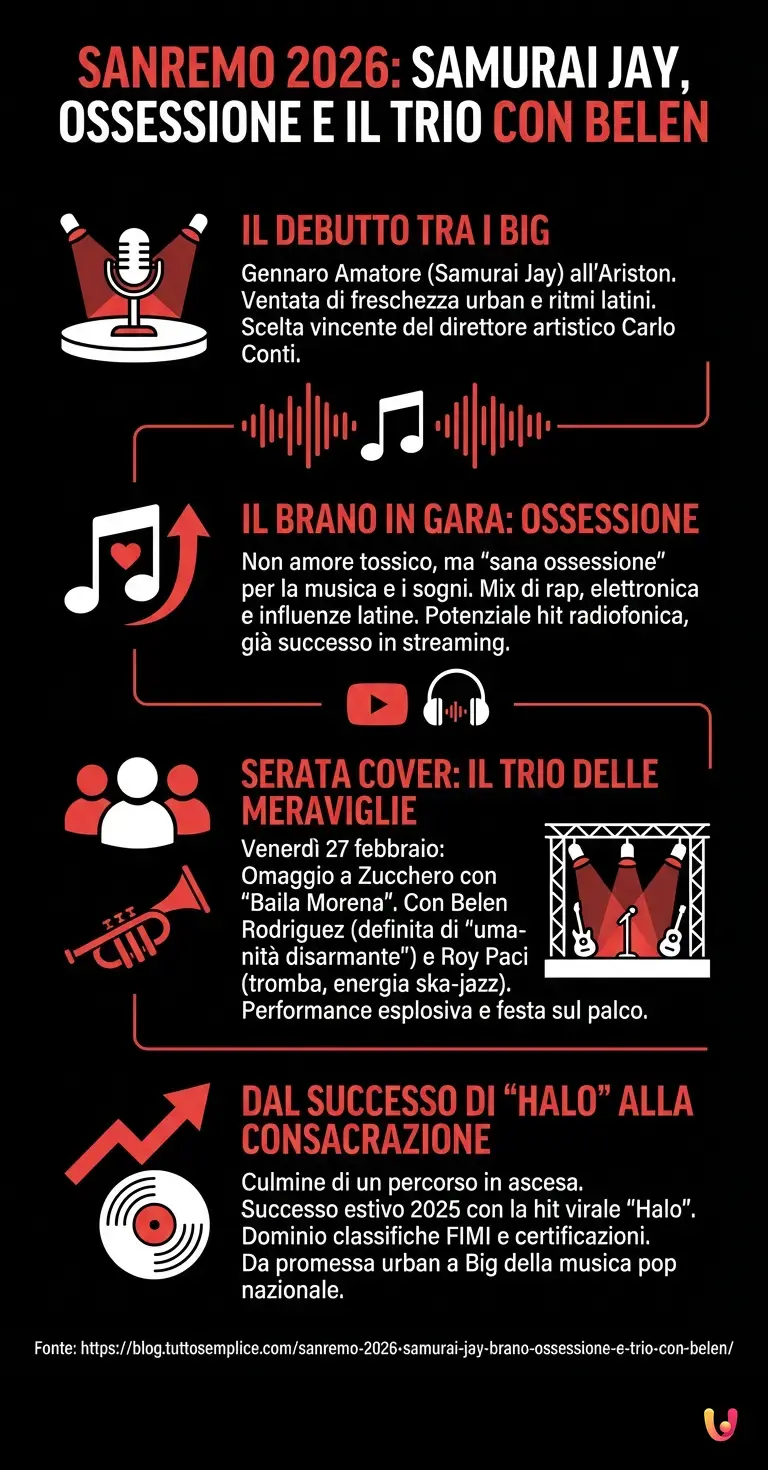 SANREMO 2026: SAMURAI JAY, OSSESSIONE E IL TRIO CON BELEN

IL DEBUTTO TRA I BIG

Gennaro Amatore (Samurai Jay) all'Ariston. Ventata di freschezza urban e ritmi latini. Scelta vincente del direttore artistico Carlo Conti.

IL BRANO IN GARA: OSSESSIONE

Non amore tossico, ma "sana ossessione" per la musica e i sogni. Mix di rap, elettronica e influenze latine. Potenziale hit radiofonica, già successo in streaming.

SERATA COVER: IL TRIO DELLE MERAVIGLIE

Venerdì 27 febbraio: Omaggio a Zucchero con "Baila Morena". Con Belen Rodriguez (definita di "umanità disarmante") e Roy Paci (tromba, energia ska-jazz). Performance esplosiva e festa sul palco.

DAL SUCCESSO DI "HALO" ALLA CONSACRAZIONE

Culmine di un percorso in ascesa. Successo estivo 2025 con la hit virale "Halo". Dominio classifiche FIMI e certificazioni. Da promessa urban a Big della musica pop nazionale.

Fonte: https://blog.tuttosemplice.com/sanremo-2026-samurai-jay-brano-ossessione-e-trio-con-belen/