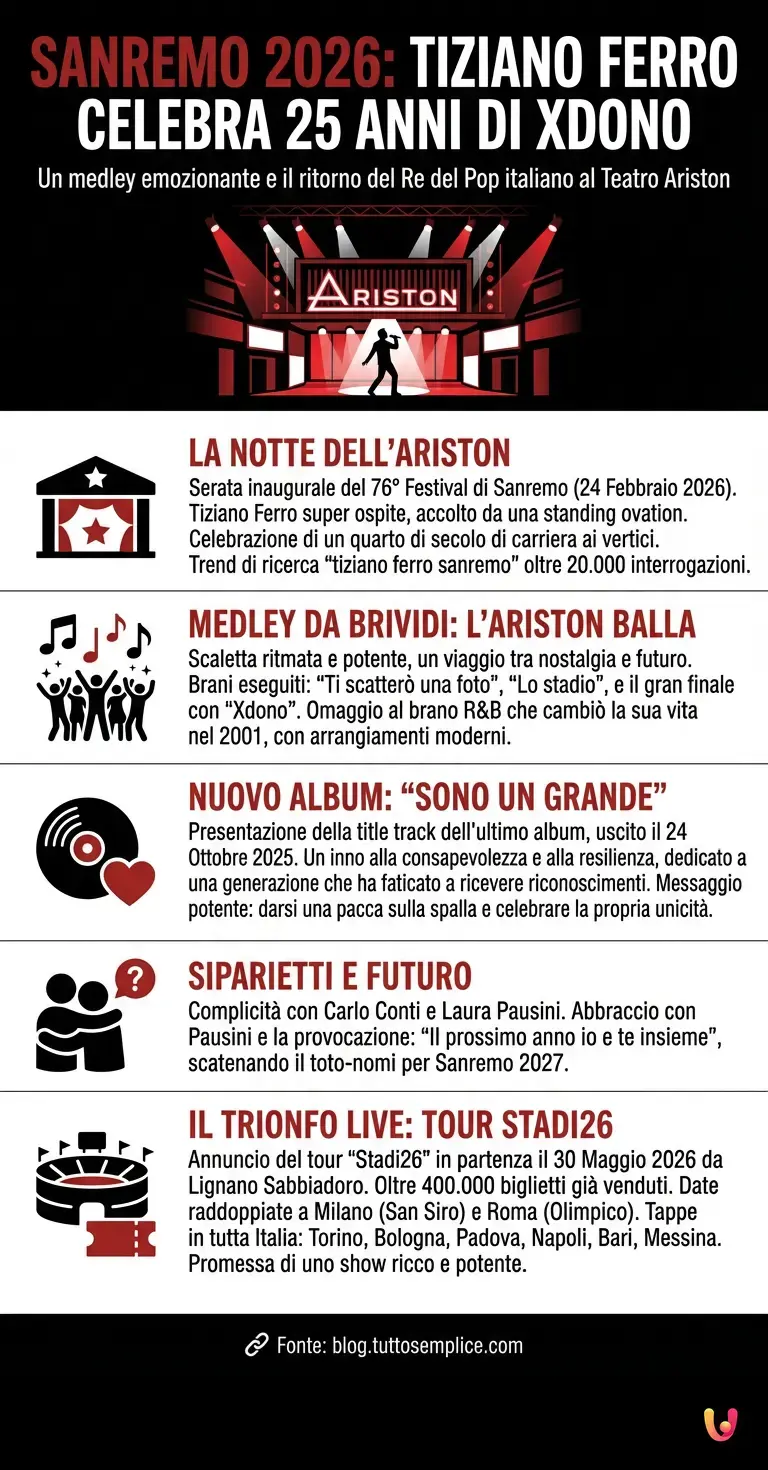 SANREMO 2026: TIZIANO FERRO CELEBRA 25 ANNI DI XDONO

Un medley emozionante e il ritorno del Re del Pop italiano al Teatro Ariston

ARISTON

LA NOTTE DELL'ARISTON

Serata inaugurale del 76° Festival di Sanremo (24 Febbraio 2026). Tiziano Ferro super ospite, accolto da una standing ovation. Celebrazione di un quarto di secolo di carriera ai vertici. Trend di ricerca "tiziano ferro sanremo" oltre 20.000 interrogazioni.

MEDLEY DA BRIVIDI: L'ARISTON BALLA

Scaletta ritmata e potente, un viaggio tra nostalgia e futuro. Brani eseguiti: "Ti scatterò una foto", "Lo stadio", e il gran finale con "Xdono". Omaggio al brano R&B che cambiò la sua vita nel 2001, con arrangiamenti moderni.

NUOVO ALBUM: "SONO UN GRANDE"

Presentazione della title track dell'ultimo album, uscito il 24 Ottobre 2025. Un inno alla consapevolezza e alla resilienza, dedicato a una generazione che ha faticato a ricevere riconoscimenti. Messaggio potente: darsi una pacca sulla spalla e celebrare la propria unicità.

SIPARIETTI E FUTURO

Complicità con Carlo Conti e Laura Pausini. Abbraccio con Pausini e la provocazione: "Il prossimo anno io e te insieme", scatenando il toto-nomi per Sanremo 2027.

IL TRIONFO LIVE: TOUR STADI26

Annuncio del tour "Stadi26" in partenza il 30 Maggio 2026 da Lignano Sabbiadoro. Oltre 400.000 biglietti già venduti. Date raddoppiate a Milano (San Siro) e Roma (Olimpico). Tappe in tutta Italia: Torino, Bologna, Padova, Napoli, Bari, Messina. Promessa di uno show ricco e potente.

Fonte: blog.tuttosemplice.com