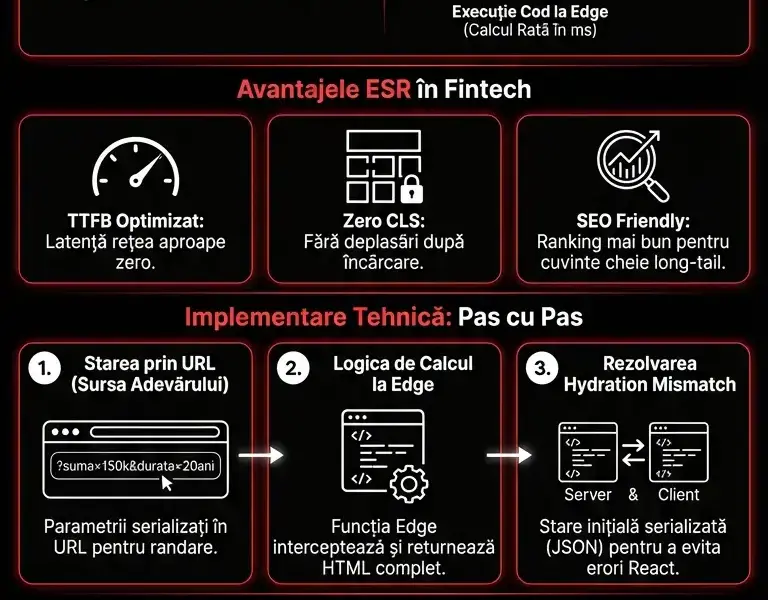 Execuție Cod la Edge
(Calcul Rată în ms)

Avantajele ESR în Fintech

TTFB Optimizat:
Latență rețea aproape zero.

Zero CLS:
Fără deplasări după încărcare.

SEO Friendly:
Ranking mai bun pentru cuvinte cheie long-tail.

Implementare Tehnică: Pas cu Pas

1. Starea prin URL (Sursa Adevărului)

?suma×150k&durata×20ani

Parametrii serializați în URL pentru randare.

2. Logica de Calcul la Edge

</>
</>

Funcția Edge interceptează și returnează HTML complet.

3. Rezolvarea Hydration Mismatch

</>
</>
</>
</>

Server & Client

Stare inițială serializată (JSON) pentru a evita erori React.