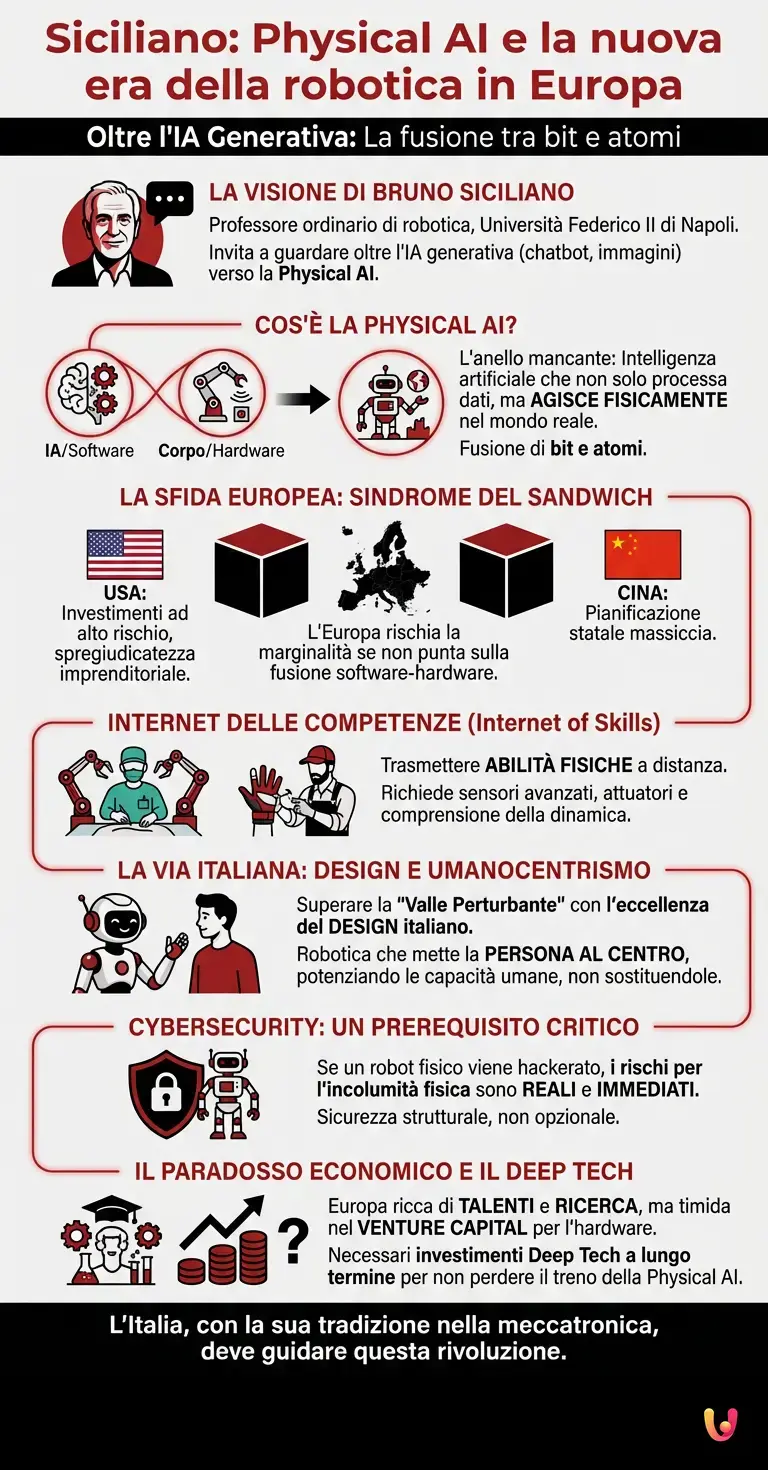 Siciliano: Physical AI e la nuova era della robotica in Europa

Oltre l'IA Generativa: La fusione tra bit e atomi

LA VISIONE DI BRUNO SICILIANO

Professore ordinario di robotica, Università Federico II di Napoli.

Invita a guardare oltre l'IA generativa (chatbot, immagini) verso la Physical AI.

COS'È LA PHYSICAL AI?

IA/Software

Corpo/Hardware

L'anello mancante: Intelligenza artificiale che non solo processa dati, ma AGISCE FISICAMENTE nel mondo reale.

Fusione di bit e atomi.

LA SFIDA EUROPEA: SINDROME DEL SANDWICH

USA: Investimenti ad alto rischio, spregiudicatezza imprenditoriale.

L'Europa rischia la marginalità se non punta sulla fusione software-hardware.

CINA: Pianificazione statale massiccia.

INTERNET DELLE COMPETENZE (Internet of Skills)

Trasmettere ABILITÀ FISICHE a distanza.

Richiede sensori avanzati, attuatori e comprensione della dinamica.

LA VIA ITALIANA: DESIGN E UMANOCENTRISMO

Superare la "Valle Perturbante" con l'eccellenza del DESIGN italiano.

Robotica che mette la PERSONA AL CENTRO, potenziando le capacità umane, non sostituendole.

CYBERSECURITY: UN PREREQUISITO CRITICO

Se un robot fisico viene hackerato, i rischi per l'incolumità fisica sono REALI e IMMEDIATI.

Sicurezza strutturale, non opzionale.

IL PARADOSSO ECONOMICO E IL DEEP TECH

Europa ricca di TALENTI e RICERCA, ma timida nel VENTURE CAPITAL per l'hardware.

Necessari investimenti Deep Tech a lungo termine per non perdere il treno della Physical AI.

L'Italia, con la sua tradizione nella meccatronica, deve guidare questa rivoluzione.