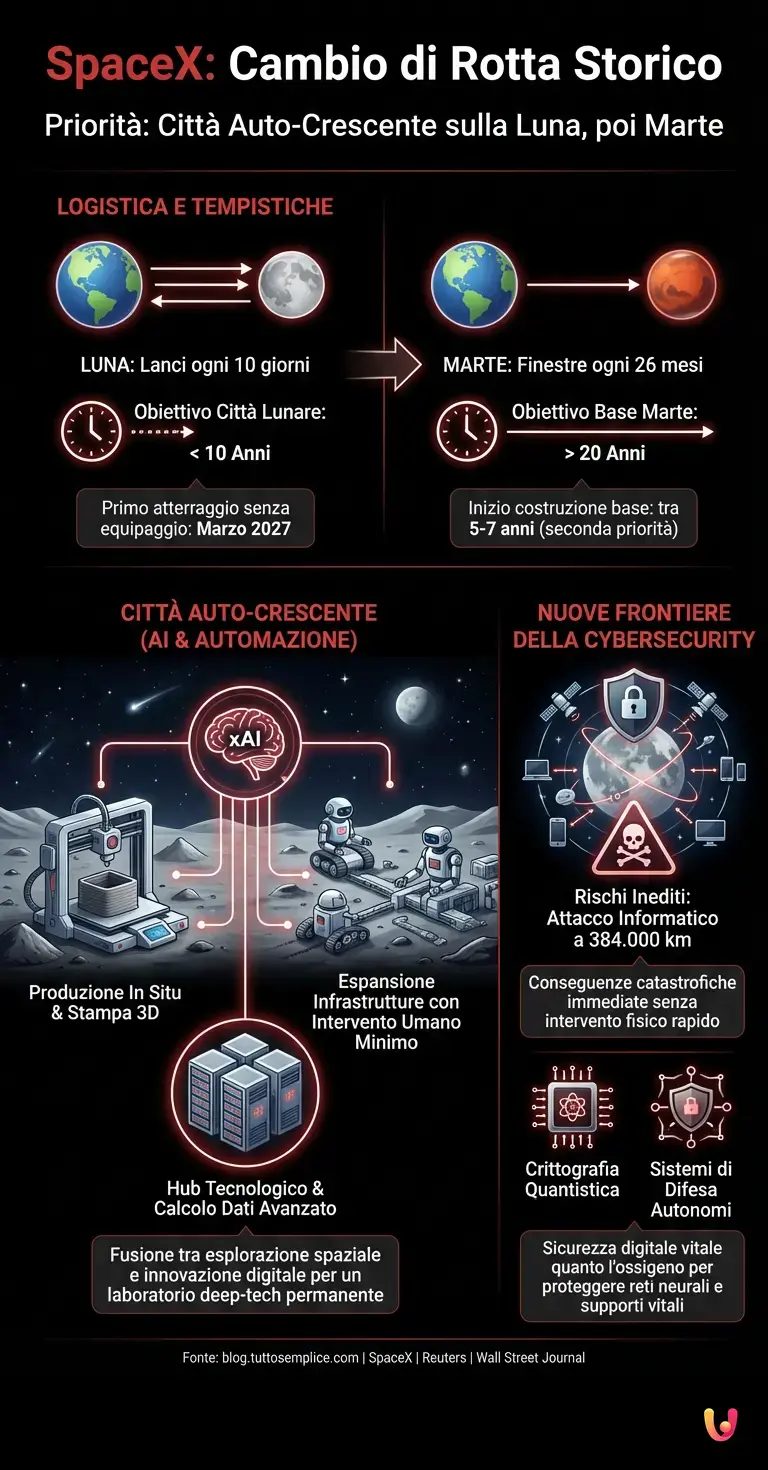 SpaceX: Cambio di Rotta Storico

Priorità: Città Auto-Crescente sulla Luna, poi Marte

LOGISTICA E TEMPISTICHE

LUNA: Lanci ogni 10 giorni

Obiettivo Città Lunare:
< 10 Anni

Primo atterraggio senza equipaggio: Marzo 2027

MARTE: Finestre ogni 26 mesi

Obiettivo Base Marte:
> 20 Anni

Inizio costruzione base: tra 5-7 anni (seconda priorità)

CITTÀ AUTO-CRESCENTE (AI & AUTOMAZIONE)

xAI

Produzione In Situ & Stampa 3D

Espansione Infrastrutture con Intervento Umano Minimo

Hub Tecnologico & Calcolo Dati Avanzato

Fusione tra esplorazione spaziale e innovazione digitale per un laboratorio deep-tech permanente

NUOVE FRONTIERE DELLA CYBERSECURITY

Rischi Inediti: Attacco Informatico a 384.000 km

Conseguenze catastrofiche immediate senza intervento fisico rapido

Crittografia Quantistica

Sistemi di Difesa Autonomi

Sicurezza digitale vitale quanto l'ossigeno per proteggere reti neurali e supporti vitali

Fonte: blog.tuttosemplice.com | SpaceX | Reuters | Wall Street Journal