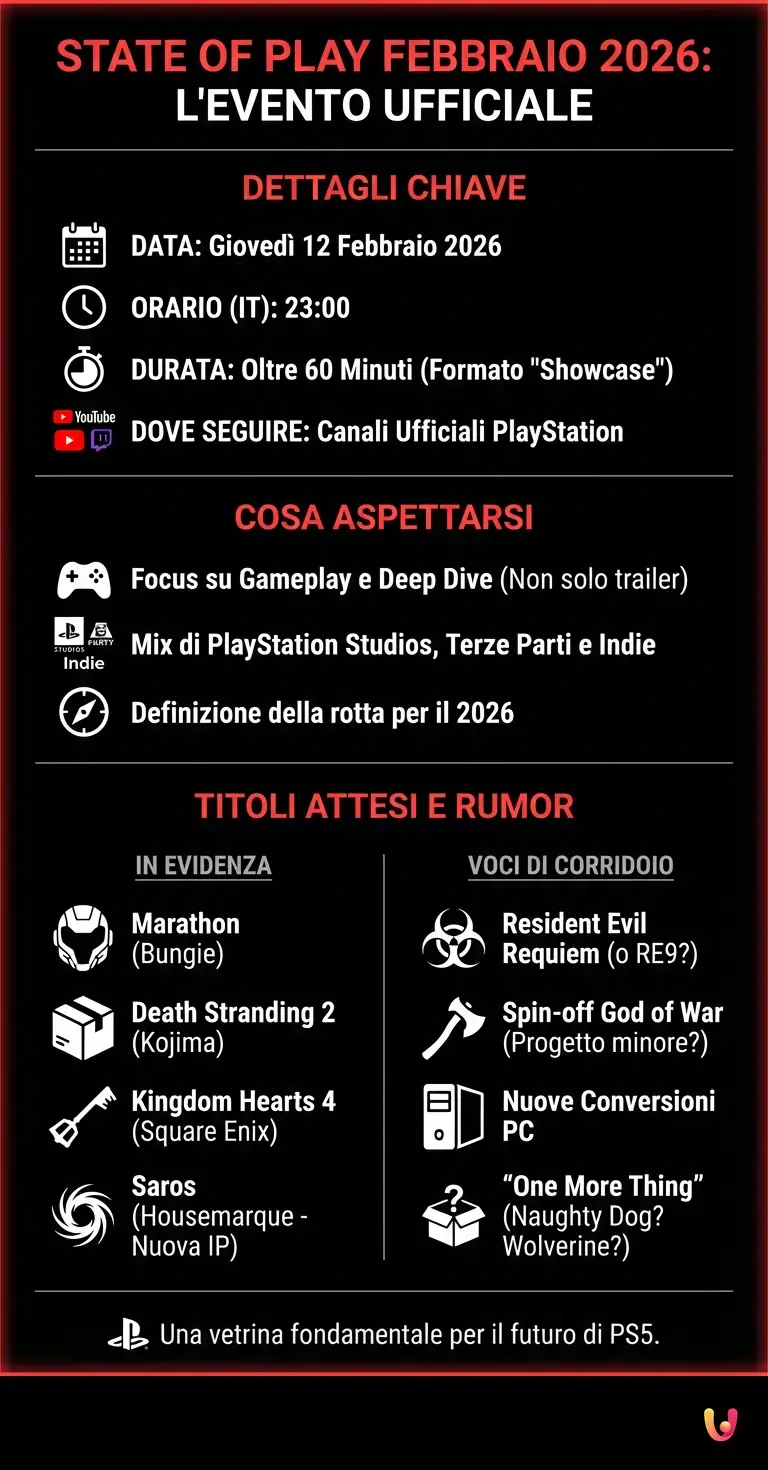 STATE OF PLAY FEBBRAIO 2026:
L'EVENTO UFFICIALE

DETTAGLI CHIAVE

DATA: Giovedì 12 Febbraio 2026

ORARIO (IT): 23:00

DURATA: Oltre 60 Minuti (Formato "Showcase")

YouTube
DOVE SEGUIRE: Canali Ufficiali PlayStation

COSA ASPETTARSI

Focus su Gameplay e Deep Dive (Non solo trailer)

STUDIOS PARTY Indie
Mix di PlayStation Studios, Terze Parti e Indie

Definizione della rotta per il 2026

TITOLI ATTESI E RUMOR

IN EVIDENZA

Marathon (Bungie)

Death Stranding 2 (Kojima)

Kingdom Hearts 4 (Square Enix)

Saros (Housemarque - Nuova IP)

VOCI DI CORRIDOIO

Resident Evil Requiem (o RE9?)

Spin-off God of War (Progetto minore?)

Nuove Conversioni PC

"One More Thing" (Naughty Dog? Wolverine?)

Una vetrina fondamentale per il futuro di PS5.