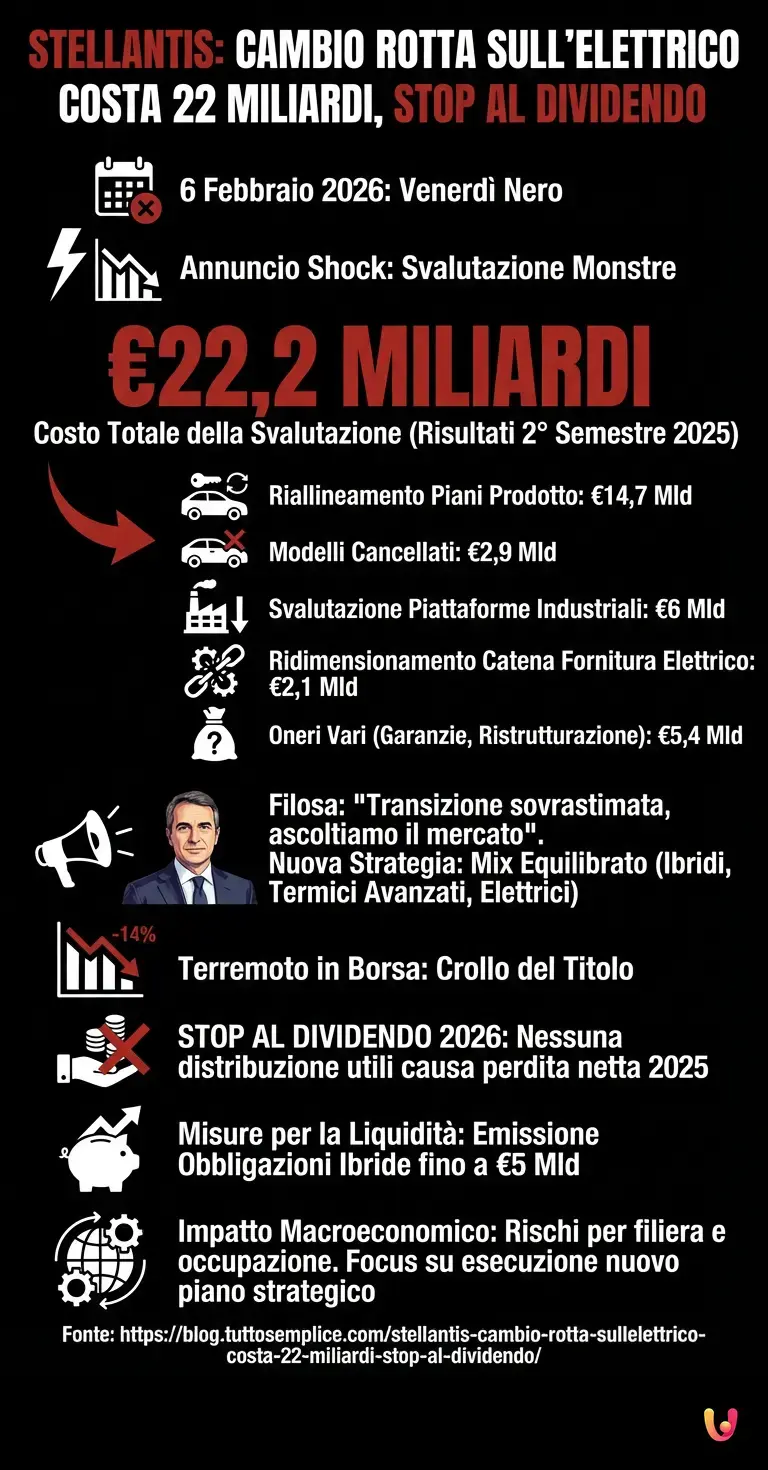 STELLANTIS: CAMBIO ROTTA SULL'ELETTRICO COSTA 22 MILIARDI, STOP AL DIVIDENDO

6 Febbraio 2026: Venerdì Nero

Annuncio Shock: Svalutazione Monstre

€22,2 MILIARDI

Costo Totale della Svalutazione (Risultati 2° Semestre 2025)

Riallineamento Piani Prodotto: €14,7 Mld

Modelli Cancellati: €2,9 Mld

Svalutazione Piattaforme Industriali: €6 Mld

Ridimensionamento Catena Fornitura Elettrico: €2,1 Mld

Oneri Vari (Garanzie, Ristrutturazione): €5,4 Mld

Filosa: "Transizione sovrastimata, ascoltiamo il mercato".
Nuova Strategia: Mix Equilibrato (Ibridi, Termici Avanzati, Elettrici)

-14%

Terremoto in Borsa: Crollo del Titolo

STOP AL DIVIDENDO 2026: Nessuna distribuzione utili causa perdita netta 2025

Misure per la Liquidità: Emissione Obbligazioni Ibride fino a €5 Mld

Impatto Macroeconomico: Rischi per filiera e occupazione. Focus su esecuzione nuovo piano strategico

Fonte: https://blog.tuttosemplice.com/stellantis-cambio-rotta-sullelettrico-costa-22-miliardi-stop-al-dividendo/