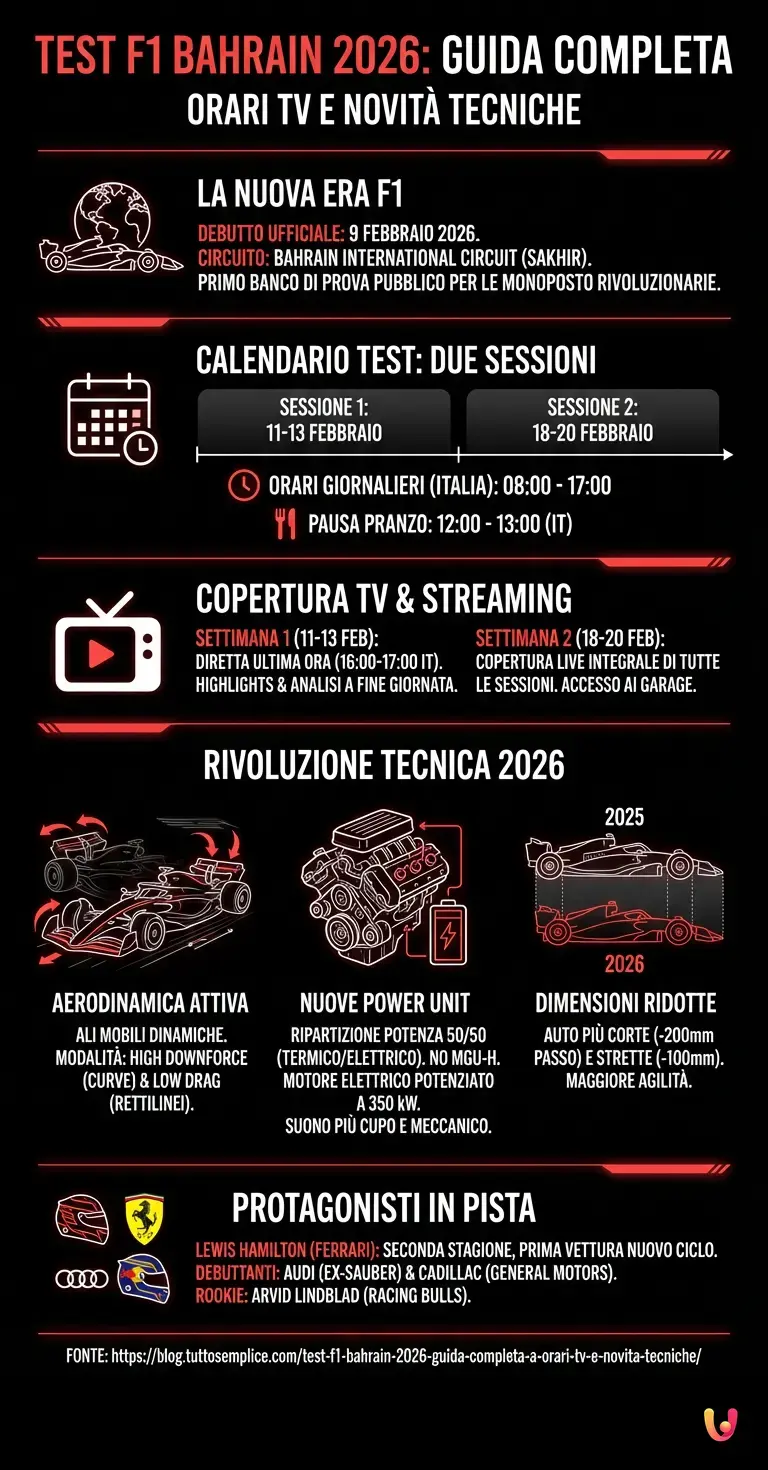 TEST F1 BAHRAIN 2026: GUIDA COMPLETA
ORARI TV E NOVITÀ TECNICHE

LA NUOVA ERA F1
DEBUTTO UFFICIALE: 9 FEBBRAIO 2026.
CIRCUITO: BAHRAIN INTERNATIONAL CIRCUIT (SAKHIR).
PRIMO BANCO DI PROVA PUBBLICO PER LE MONOPOSTO RIVOLUZIONARIE.

CALENDARIO TEST: DUE SESSIONI
SESSIONE 1: 11-13 FEBBRAIO
SESSIONE 2: 18-20 FEBBRAIO
ORARI GIORNALIERI (ITALIA): 08:00 - 17:00
PAUSA PRANZO: 12:00 - 13:00 (IT)

COPERTURA TV & STREAMING
SETTIMANA 1 (11-13 FEB): DIRETTA ULTIMA ORA (16:00-17:00 IT). HIGHLIGHTS & ANALISI A FINE GIORNATA.
SETTIMANA 2 (18-20 FEB): COPERTURA LIVE INTEGRALE DI TUTTE LE SESSIONI. ACCESSO AI GARAGE.

RIVOLUZIONE TECNICA 2026
2025
2026
AERODINAMICA ATTIVA
ALI MOBILI DINAMICHE. MODALITÀ: HIGH DOWNFORCE (CURVE) & LOW DRAG (RETTILINEI).
NUOVE POWER UNIT
RIPARTIZIONE POTENZA 50/50 (TERMICO/ELETTRICO). NO MGU-H. MOTORE ELETTRICO POTENZIATO A 350 kW. SUONO PIÙ CUPO E MECCANICO.
DIMENSIONI RIDOTTE
AUTO PIÙ CORTE (-200mm PASSO) E STRETTE (-100mm). MAGGIORE AGILITÀ.

PROTAGONISTI IN PISTA
LEWIS HAMILTON (FERRARI): SECONDA STAGIONE, PRIMA VETTURA NUOVO CICLO.
DEBUTTANTI: AUDI (EX-SAUBER) & CADILLAC (GENERAL MOTORS).
ROOKIE: ARVID LINDBLAD (RACING BULLS).

FONTE: https://blog.tuttosemplice.com/test-f1-bahrain-2026-guida-completa-a-orari-tv-e-novita-tecniche/