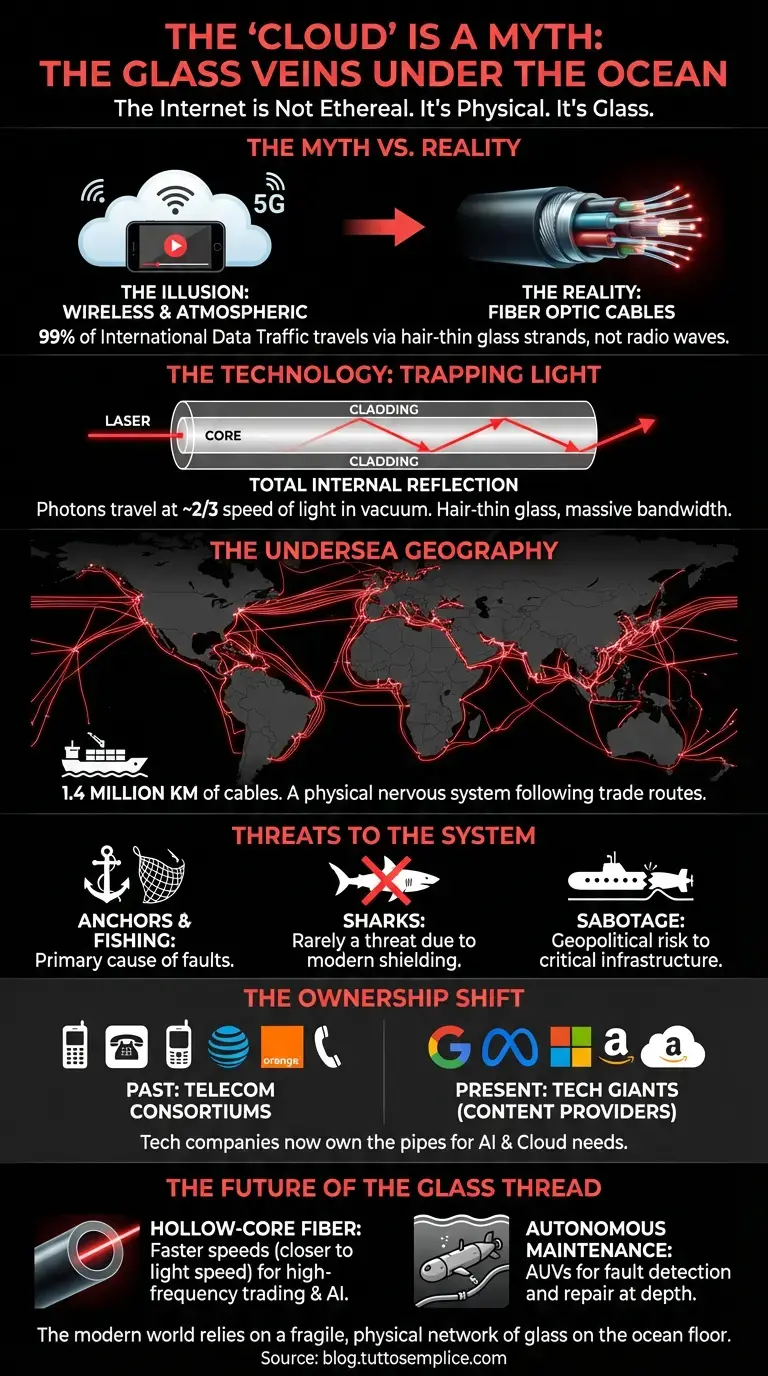 THE 'CLOUD' IS A MYTH:
THE GLASS VEINS UNDER THE OCEAN

The Internet is Not Ethereal. It's Physical. It's Glass.

THE MYTH VS. REALITY

5G

THE ILLUSION:
WIRELESS & ATMOSPHERIC

THE REALITY:
FIBER OPTIC CABLES

99% of International Data Traffic travels via hair-thin glass strands, not radio waves.

THE TECHNOLOGY: TRAPPING LIGHT

LASER
CLADDING
CORE
CLADDING

TOTAL INTERNAL REFLECTION

Photons travel at ~2/3 speed of light in vacuum. Hair-thin glass, massive bandwidth.

THE UNDERSEA GEOGRAPHY

1.4 MILLION KM of cables. A physical nervous system following trade routes.

THREATS TO THE SYSTEM

ANCHORS & FISHING:
Primary cause of faults.

SHARKS:
Rarely a threat due to modern shielding.

SABOTAGE:
Geopolitical risk to critical infrastructure.

THE OWNERSHIP SHIFT

orange

PAST: TELECOM CONSORTIUMS

PRESENT: TECH GIANTS (CONTENT PROVIDERS)

Tech companies now own the pipes for AI & Cloud needs.

THE FUTURE OF THE GLASS THREAD

HOLLOW-CORE FIBER:
Faster speeds (closer to light speed) for high-frequency trading & AI.

AUTONOMOUS MAINTENANCE:
AUVs for fault detection and repair at depth.

The modern world relies on a fragile, physical network of glass on the ocean floor.
Source: blog.tuttosemplice.com