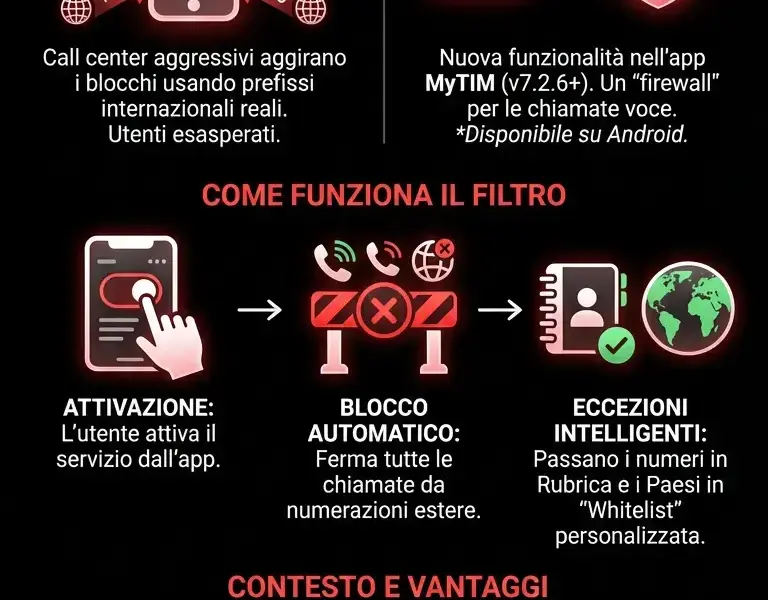 Call center aggressivi aggirano i blocchi usando prefissi internazionali reali. Utenti esasperati.

Nuova funzionalità nell'app MyTIM (v7.2.6+). Un "firewall" per le chiamate voce. *Disponibile su Android.

COME FUNZIONA IL FILTRO

ATTIVAZIONE: L'utente attiva il servizio dall'app.

BLOCCO AUTOMATICO: Ferma tutte le chiamate da numerazioni estere.

ECCEZIONI INTELLIGENTI: Passano i numeri in Rubrica e i Paesi in "Whitelist" personalizzata.

CONTESTO E VANTAGGI