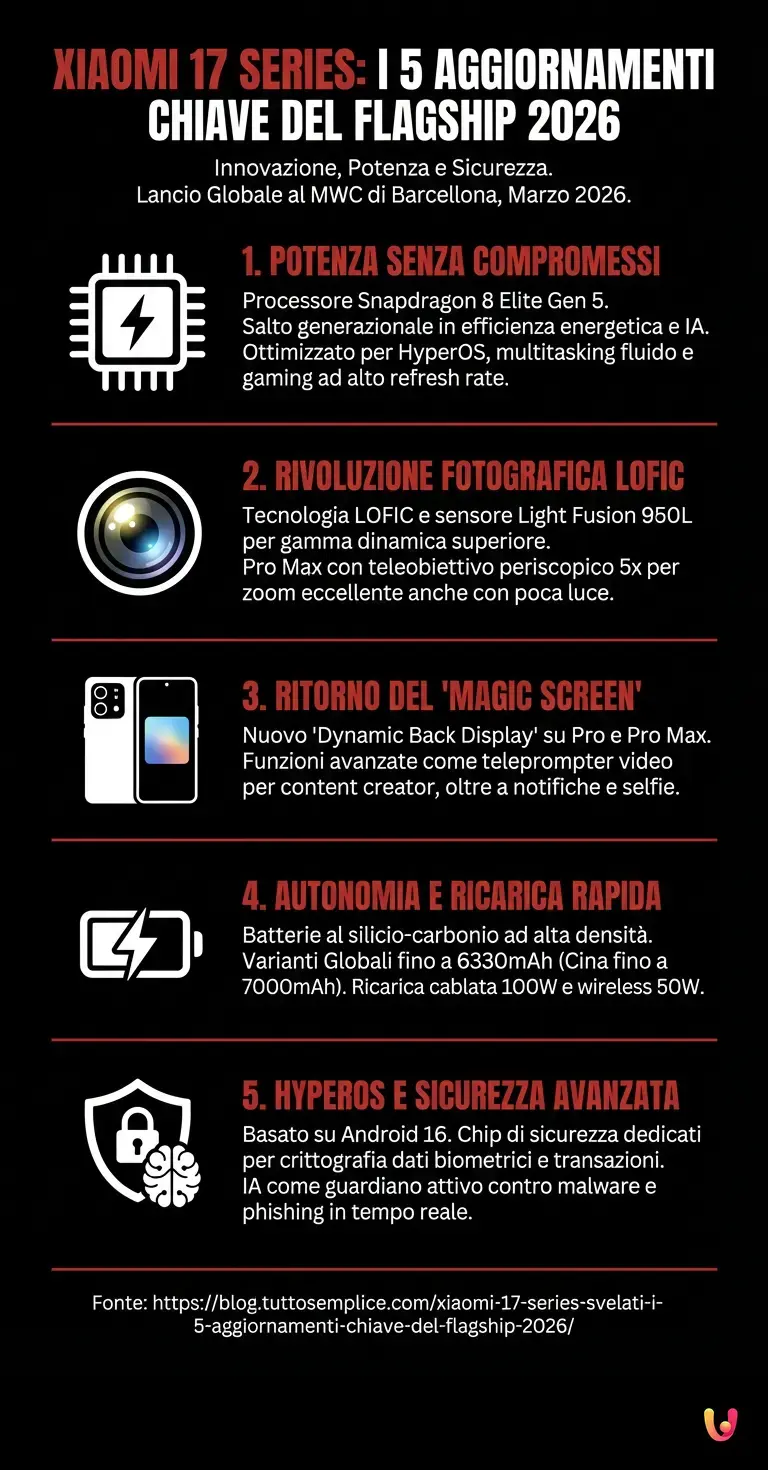 XIAOMI 17 SERIES: I 5 AGGIORNAMENTI CHIAVE DEL FLAGSHIP 2026

Innovazione, Potenza e Sicurezza.
Lancio Globale al MWC di Barcellona, Marzo 2026.

1. POTENZA SENZA COMPROMESSI

Processore Snapdragon 8 Elite Gen 5.
Salto generazionale in efficienza energetica e IA.
Ottimizzato per HyperOS, multitasking fluido e gaming ad alto refresh rate.

2. RIVOLUZIONE FOTOGRAFICA LOFIC

Tecnologia LOFIC e sensore Light Fusion 950L per gamma dinamica superiore.
Pro Max con teleobiettivo periscopico 5x per zoom eccellente anche con poca luce.

3. RITORNO DEL 'MAGIC SCREEN'

Nuovo 'Dynamic Back Display' su Pro e Pro Max.
Funzioni avanzate come teleprompter video per content creator, oltre a notifiche e selfie.

4. AUTONOMIA E RICARICA RAPIDA

Batterie al silicio-carbonio ad alta densità.
Varianti Globali fino a 6330mAh (Cina fino a 7000mAh). Ricarica cablata 100W e wireless 50W.

5. HYPEROS E SICUREZZA AVANZATA

Basato su Android 16. Chip di sicurezza dedicati per crittografia dati biometrici e transazioni.
IA come guardiano attivo contro malware e phishing in tempo reale.

Fonte: https://blog.tuttosemplice.com/xiaomi-17-series-svelati-i-5-aggiornamenti-chiave-del-flagship-2026/