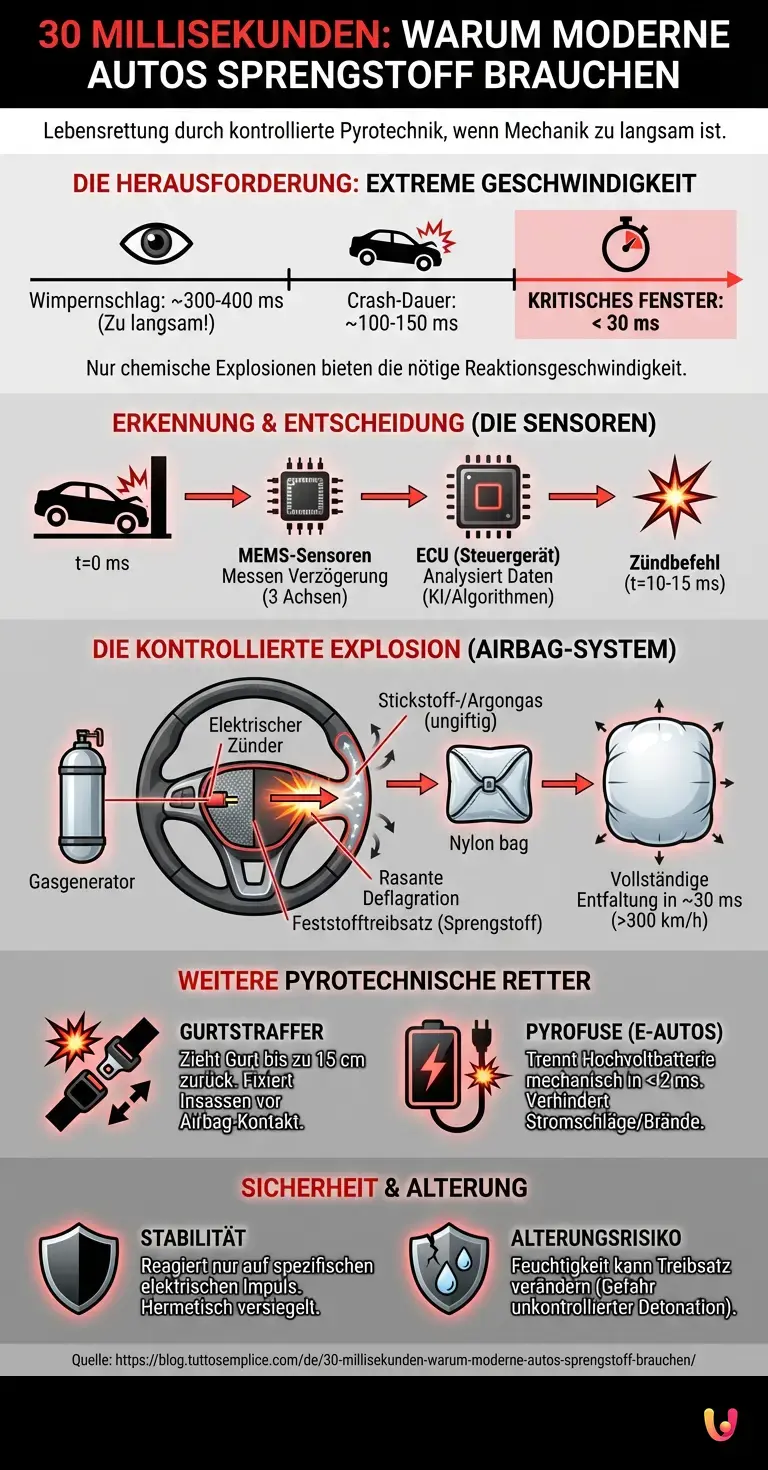 30 MILLISEKUNDEN: WARUM MODERNE AUTOS SPRENGSTOFF BRAUCHEN

Lebensrettung durch kontrollierte Pyrotechnik, wenn Mechanik zu langsam ist.

DIE HERAUSFORDERUNG: EXTREME GESCHWINDIGKEIT

Wimpernschlag: ~300-400 ms (Zu langsam!)

Crash-Dauer: ~100-150 ms

KRITISCHES FENSTER: < 30 ms

Nur chemische Explosionen bieten die nötige Reaktionsgeschwindigkeit.

ERKENNUNG & ENTSCHEIDUNG (DIE SENSOREN)

t=0 ms

MEMS-Sensoren
Messen Verzögerung (3 Achsen)

ECU (Steuergerät)
Analysiert Daten (KI/Algorithmen)

Zündbefehl
(t=10-15 ms)

DIE KONTROLLIERTE EXPLOSION (AIRBAG-SYSTEM)

Gasgenerator

Elektrischer Zünder

Stickstoff-/Argongas (ungiftig)

Rasante Deflagration

Feststofftreibsatz (Sprengstoff)

Nylon bag

Vollständige Entfaltung in ~30 ms (>300 km/h)

WEITERE PYROTECHNISCHE RETTER

GURTSTRAFFER
Zieht Gurt bis zu 15 cm zurück. Fixiert Insassen vor Airbag-Kontakt.

PYROFUSE (E-AUTOS)
Trennt Hochvoltbatterie mechanisch in < 2 ms. Verhindert Stromschläge/Brände.

SICHERHEIT & ALTERUNG

STABILITÄT
Reagiert nur auf spezifischen elektrischen Impuls. Hermetisch versiegelt.

ALTERUNGSRISIKO
Feuchtigkeit kann Treibsatz verändern (Gefahr unkontrollierter Detonation).

Quelle: https://blog.tuttosemplice.com/de/30-millisekunden-warum-moderne-autos-sprengstoff-brauchen/