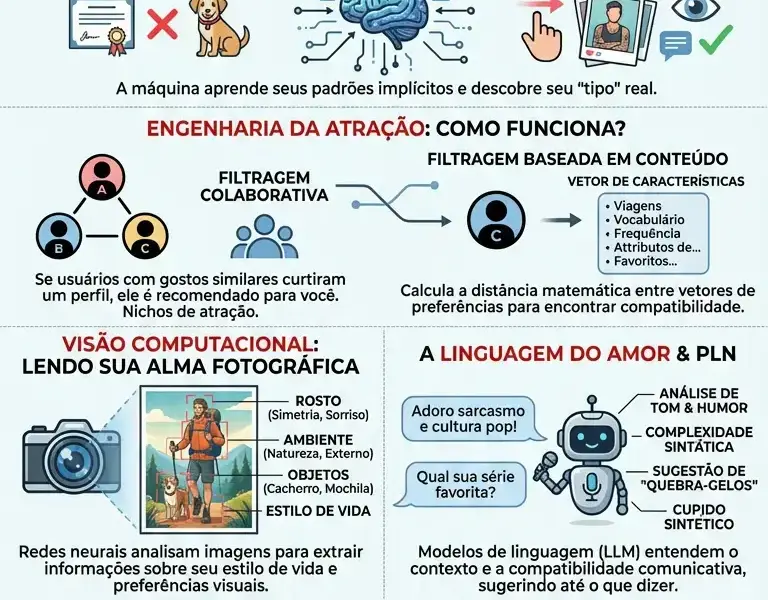 A máquina aprende seus padrões implícitos e descobre seu "tipo" real.

ENGENHARIA DA ATRAÇÃO: COMO FUNCIONA?

A
B
C

FILTRAGEM COLABORATIVA

Se usuários com gostos similares curtiram um perfil, ele é recomendado para você. Nichos de atração.

FILTRAGEM BASEADA EM CONTEÚDO

C

VETOR DE CARACTERÍSTICAS
• Viagens
• Vocabulário
• Frequência
• Attributos de...
• Favoritos...

Calcula a distância matemática entre vetores de preferências para encontrar compatibilidade.

VISÃO COMPUTACIONAL: LENDO SUA ALMA FOTOGRÁFICA

ROSTO (Simetria, Sorriso)
AMBIENTE (Natureza, Externo)
OBJETOS (Cacherro, Mochila)
ESTILO DE VIDA

Redes neurais analisam imagens para extrair informações sobre seu estilo de vida e preferências visuais.

A LINGUAGEM DO AMOR & PLN

Adoro sarcasmo e cultura pop!

Qual sua série favorita?

ANÁLISE DE TOM & HUMOR
COMPLEXIDADE SINTÁTICA
SUGESTÃO DE "QUEBRA-GELOS"
CUPIDO SINTÉTICO

Modelos de linguagem (LLM) entendem o contexto e a compatibilidade comunicativa, sugerindo até o que dizer.