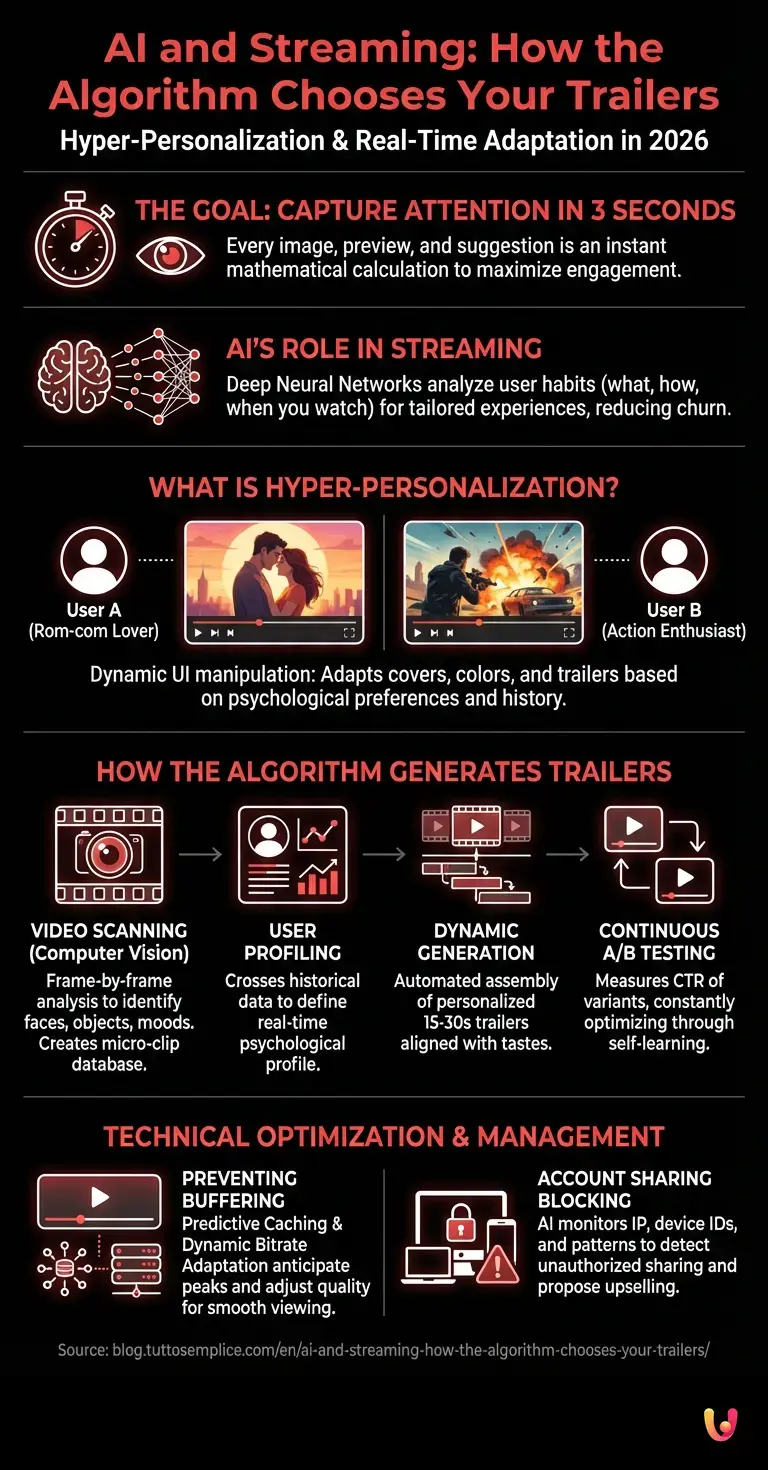 AI and Streaming: How the Algorithm Chooses Your Trailers
Hyper-Personalization & Real-Time Adaptation in 2026

THE GOAL: CAPTURE ATTENTION IN 3 SECONDS
Every image, preview, and suggestion is an instant mathematical calculation to maximize engagement.

AI'S ROLE IN STREAMING
Deep Neural Networks analyze user habits (what, how, when you watch) for tailored experiences, reducing churn.

WHAT IS HYPER-PERSONALIZATION?
User A (Rom-com Lover)
User B (Action Enthusiast)
Dynamic UI manipulation: Adapts covers, colors, and trailers based on psychological preferences and history.

HOW THE ALGORITHM GENERATES TRAILERS
VIDEO SCANNING (Computer Vision)
Frame-by-frame analysis to identify faces, objects, moods. Creates micro-clip database.

USER PROFILING
Crosses historical data to define real-time psychological profile.

DYNAMIC GENERATION
Automated assembly of personalized 15-30s trailers aligned with tastes.

CONTINUOUS A/B TESTING
Measures CTR of variants, constantly optimizing through self-learning.

TECHNICAL OPTIMIZATION & MANAGEMENT
PREVENTING BUFFERING
Predictive Caching & Dynamic Bitrate Adaptation anticipate peaks and adjust quality for smooth viewing.

ACCOUNT SHARING BLOCKING
AI monitors IP, device IDs, and patterns to detect unauthorized sharing and propose upselling.

Source: blog.tuttosemplice.com/en/ai-and-streaming-how-the-algorithm-chooses-your-trailers/