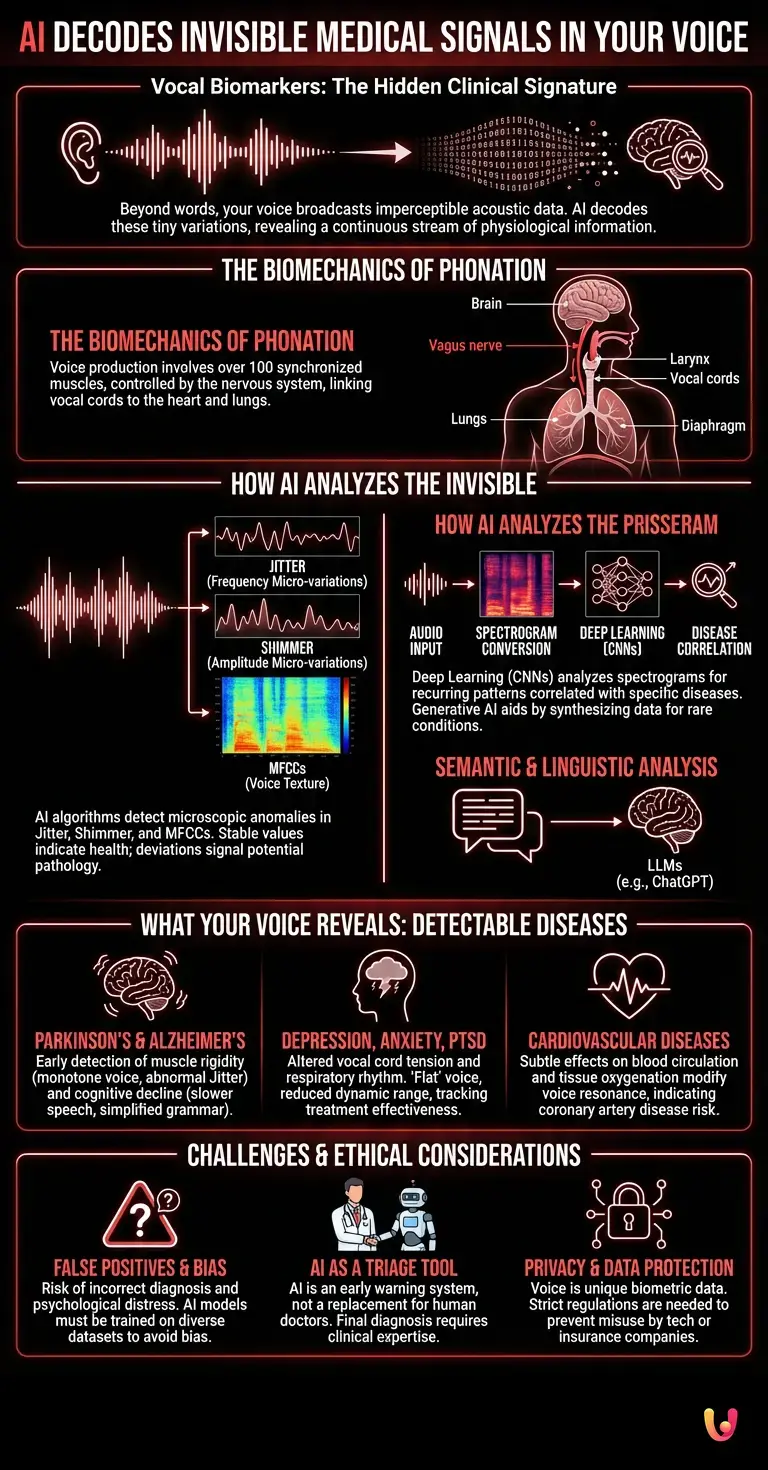 AI DECODES INVISIBLE MEDICAL SIGNALS IN YOUR VOICE

Vocal Biomarkers: The Hidden Clinical Signature

Beyond words, your voice broadcasts imperceptible acoustic data. AI decodes these tiny variations, revealing a continuous stream of physiological information.

THE BIOMECHANICS OF PHONATION

THE BIOMECHANICS OF PHONATION
Voice production involves over 100 synchronized muscles, controlled by the nervous system, linking vocal cords to the heart and lungs.

Brain
Vagus nerve
Larynx
Vocal cords
Lungs
Diaphragm

HOW AI ANALYZES THE INVISIBLE

JITTER
(Frequency Micro-variations)

SHIMMER
(Amplitude Micro-variations)

MFCCs
(Voice Texture)

AI algorithms detect microscopic anomalies in Jitter, Shimmer, and MFCCs. Stable values indicate health; deviations signal potential pathology.

HOW AI ANALYZES THE PRISSERAM

AUDIO INPUT
SPECTROGRAM CONVERSION
DEEP LEARNING (CNNs)
DISEASE CORRELATION

Deep Learning (CNNs) analyzes spectrograms for recurring patterns correlated with specific diseases. Generative AI aids by synthesizing data for rare conditions.

SEMANTIC & LINGUISTIC ANALYSIS

LLMs
(e.g., ChatGPT)

WHAT YOUR VOICE REVEALS: DETECTABLE DISEASES

PARKINSON'S & ALZHEIMER'S
Early detection of muscle rigidity (monotone voice, abnormal Jitter) and cognitive decline (slower speech, simplified grammar).

DEPRESSION, ANXIETY, PTSD
Altered vocal cord tension and respiratory rhythm. 'Flat' voice, reduced dynamic range, tracking treatment effectiveness.

CARDIOVASCULAR DISEASES
Subtle effects on blood circulation and tissue oxygenation modify voice resonance, indicating coronary artery disease risk.

CHALLENGES & ETHICAL CONSIDERATIONS

FALSE POSITIVES & BIAS
Risk of incorrect diagnosis and psychological distress. AI models must be trained on diverse datasets to avoid bias.

AI AS A TRIAGE TOOL
AI is an early warning system, not a replacement for human doctors. Final diagnosis requires clinical expertise.

PRIVACY & DATA PROTECTION
Voice is unique biometric data. Strict regulations are needed to prevent misuse by tech or insurance companies.