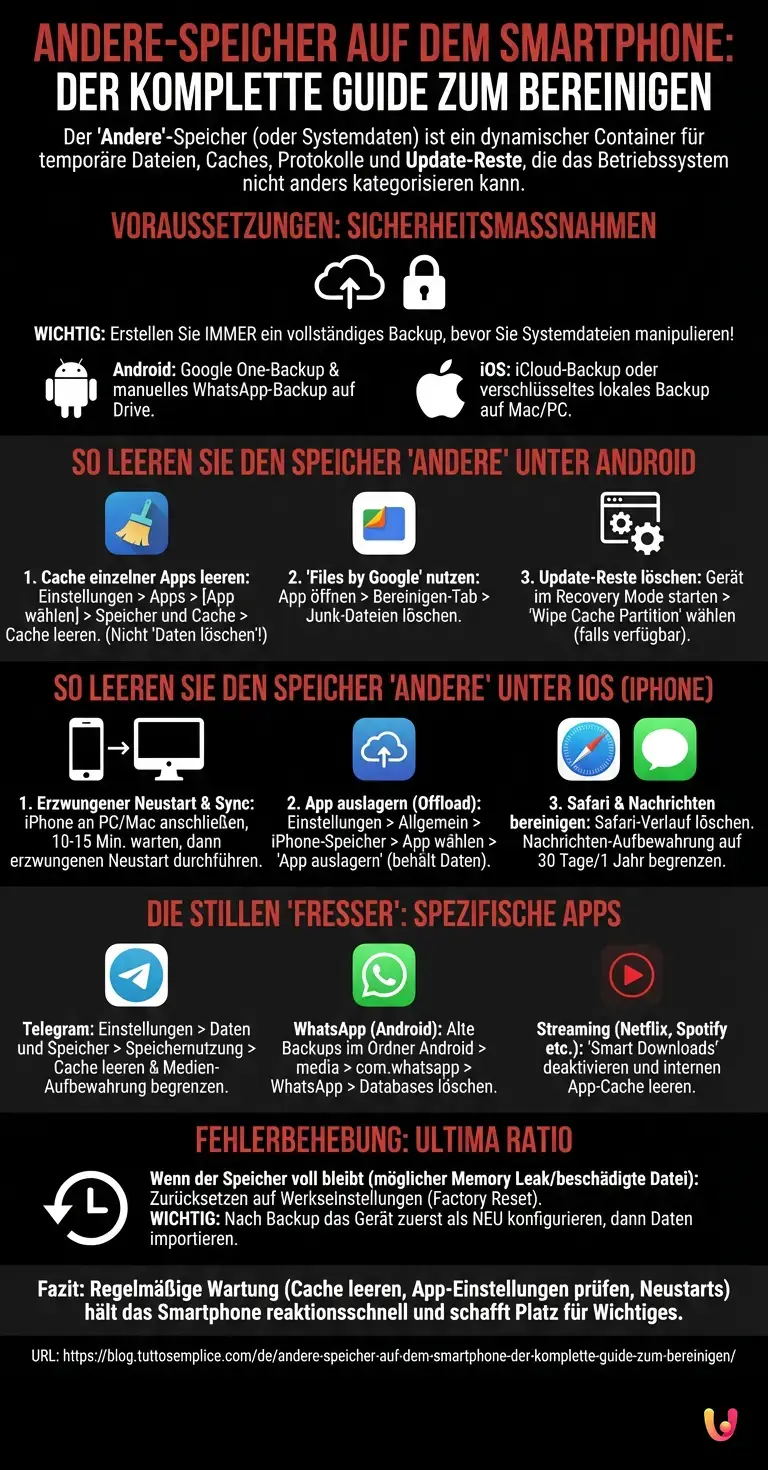 ANDERE-SPEICHER AUF DEM SMARTPHONE: DER KOMPLETTE GUIDE ZUM BEREINIGEN

Der 'Andere'-Speicher (oder Systemdaten) ist ein dynamischer Container für temporäre Dateien, Caches, Protokolle und Update-Reste, die das Betriebssystem nicht anders kategorisieren kann.

VORAUSSETZUNGEN: SICHERHEITSMASSNAHMEN

WICHTIG: Erstellen Sie IMMER ein vollständiges Backup, bevor Sie Systemdateien manipulieren!

Android: Google One-Backup & manuelles WhatsApp-Backup auf Drive.

iOS: iCloud-Backup oder verschlüsseltes lokales Backup auf Mac/PC.

SO LEEREN SIE DEN SPEICHER 'ANDERE' UNTER ANDROID

1. Cache einzelner Apps leeren: Einstellungen > Apps > [App wählen] > Speicher und Cache > Cache leeren. (Nicht 'Daten löschen'!)

2. 'Files by Google' nutzen: App öffnen > Bereinigen-Tab > Junk-Dateien löschen.

3. Update-Reste löschen: Gerät im Recovery Mode starten > 'Wipe Cache Partition' wählen (falls verfügbar).

SO LEEREN SIE DEN SPEICHER 'ANDERE' UNTER IOS (IPHONE)

1. Erzwungener Neustart & Sync: iPhone an PC/Mac anschließen, 10-15 Min. warten, dann erzwungenen Neustart durchführen.

2. App auslagern (Offload): Einstellungen > Allgemein > iPhone-Speicher > App wählen > 'App auslagern' (behält Daten).

3. Safari & Nachrichten bereinigen: Safari-Verlauf löschen. Nachrichten-Aufbewahrung auf 30 Tage/1 Jahr begrenzen.

DIE STILLEN 'FRESSER': SPEZIFISCHE APPS

Telegram: Einstellungen > Daten und Speicher > Speichernutzung > Cache leeren & Medien-Aufbewahrung begrenzen.

WhatsApp (Android): Alte Backups im Ordner Android > media > com.whatsapp > WhatsApp > Databases löschen.

Streaming (Netflix, Spotify etc.): 'Smart Downloads' deaktivieren und internen App-Cache leeren.

FEHLERBEHEBUNG: ULTIMA RATIO

Wenn der Speicher voll bleibt (möglicher Memory Leak/beschädigte Datei): Zurücksetzen auf Werkseinstellungen (Factory Reset).
WICHTIG: Nach Backup das Gerät zuerst als NEU konfigurieren, dann Daten importieren.

Fazit: Regelmäßige Wartung (Cache leeren, App-Einstellungen prüfen, Neustarts) hält das Smartphone reaktionsschnell und schafft Platz für Wichtiges.

URL: https://blog.tuttosemplice.com/de/andere-speicher-auf-dem-smartphone-der-komplette-guide-zum-bereinigen/