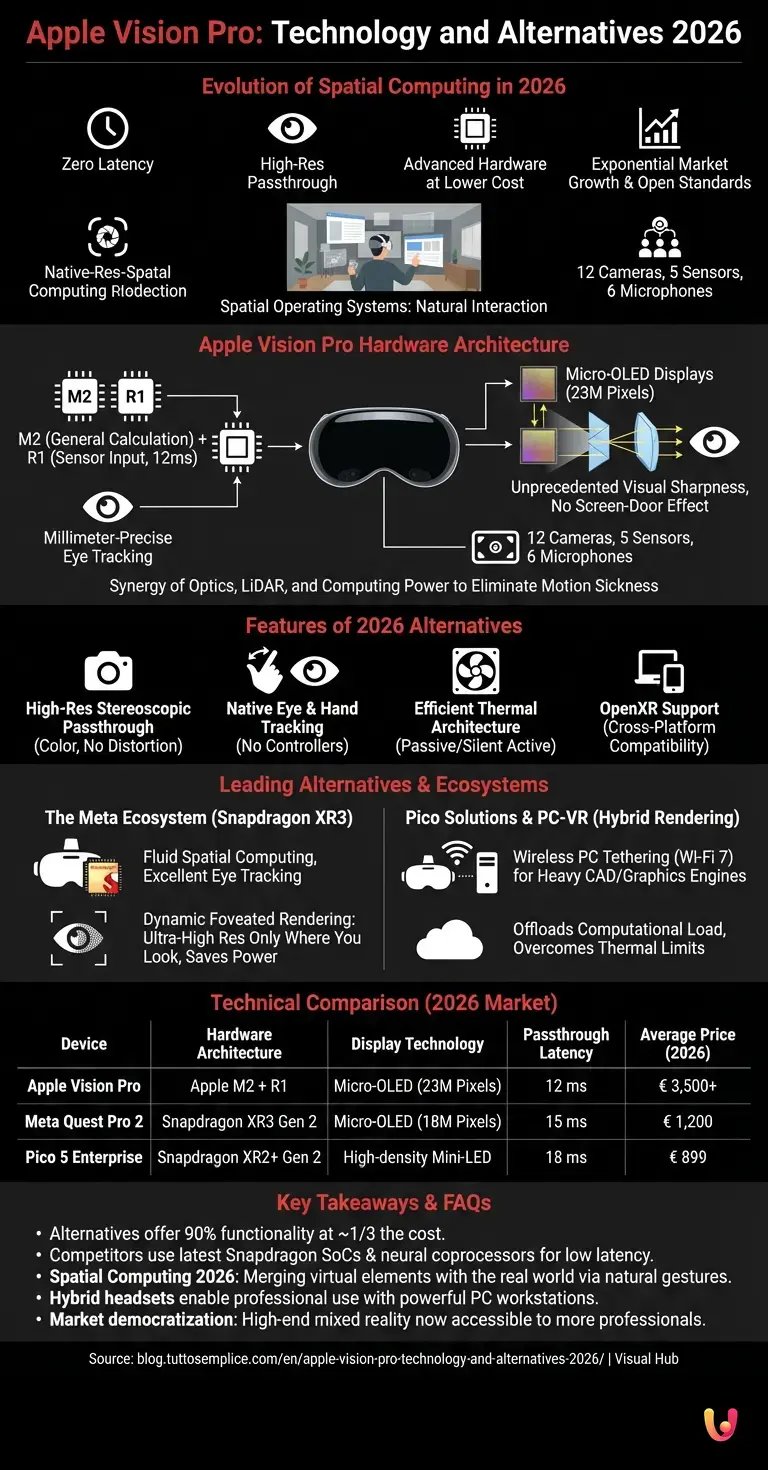 Apple Vision Pro: Technology and Alternatives 2026

Evolution of Spatial Computing in 2026

Zero Latency

High-Res Passthrough

Advanced Hardware at Lower Cost

Exponential Market Growth & Open Standards

Native-Res-Spatal Computing Rlodection

Spatial Operating Systems: Natural Interaction

12 Cameras, 5 Sensors, 6 Microphones

Apple Vision Pro Hardware Architecture

M2 R1

M2 (General Calculation) + R1 (Sensor Input, 12ms)

Millimeter-Precise Eye Tracking

Micro-OLED Displays (23M Pixels)

Unprecedented Visual Sharpness, No Screen-Door Effect

12 Cameras, 5 Sensors, 6 Microphones

Synergy of Optics, LiDAR, and Computing Power to Eliminate Motion Sickness

Features of 2026 Alternatives

High-Res Stereoscopic Passthrough (Color, No Distortion)

Native Eye & Hand Tracking (No Controllers)

Efficient Thermal Architecture (Passive/Silent Active)

OpenXR Support (Cross-Platform Compatibility)

Leading Alternatives & Ecosystems

The Meta Ecosystem (Snapdragon XR3)

Fluid Spatial Computing, Excellent Eye Tracking

Dynamic Foveated Rendering: Ultra-High Res Only Where You Look, Saves Power

Pico Solutions & PC-VR (Hybrid Rendering)

Wireless PC Tethering (Wi-Fi 7) for Heavy CAD/Graphics Engines

Offloads Computational Load, Overcomes Thermal Limits

Technical Comparison (2026 Market)

| Device | Hardware Architecture | Display Technology | Passthrough Latency | Average Price (2026) |
|---|---|---|---|---|
| Apple Vision Pro | Apple M2 + R1 | Micro-OLED (23M Pixels) | 12 ms | € 3,500+ |
| Meta Quest Pro 2 | Snapdragon XR3 Gen 2 | Micro-OLED (18M Pixels) | 15 ms | € 1,200 |
| Pico 5 Enterprise | Snapdragon XR2+ Gen 2 | High-density Mini-LED | 18 ms | € 899 |

Key Takeaways & FAQs

• Alternatives offer 90% functionality at ~1/3 the cost.
• Competitors use latest Snapdragon SoCs & neural coprocessors for low latency.
• Spatial Computing 2026: Merging virtual elements with the real world via natural gestures.
• Hybrid headsets enable professional use with powerful PC workstations.
• Market democratization: High-end mixed reality now accessible to more professionals.

Source: blog.tuttosemplice.com/en/apple-vision-pro-technology-and-alternatives-2026/ | Visual Hub