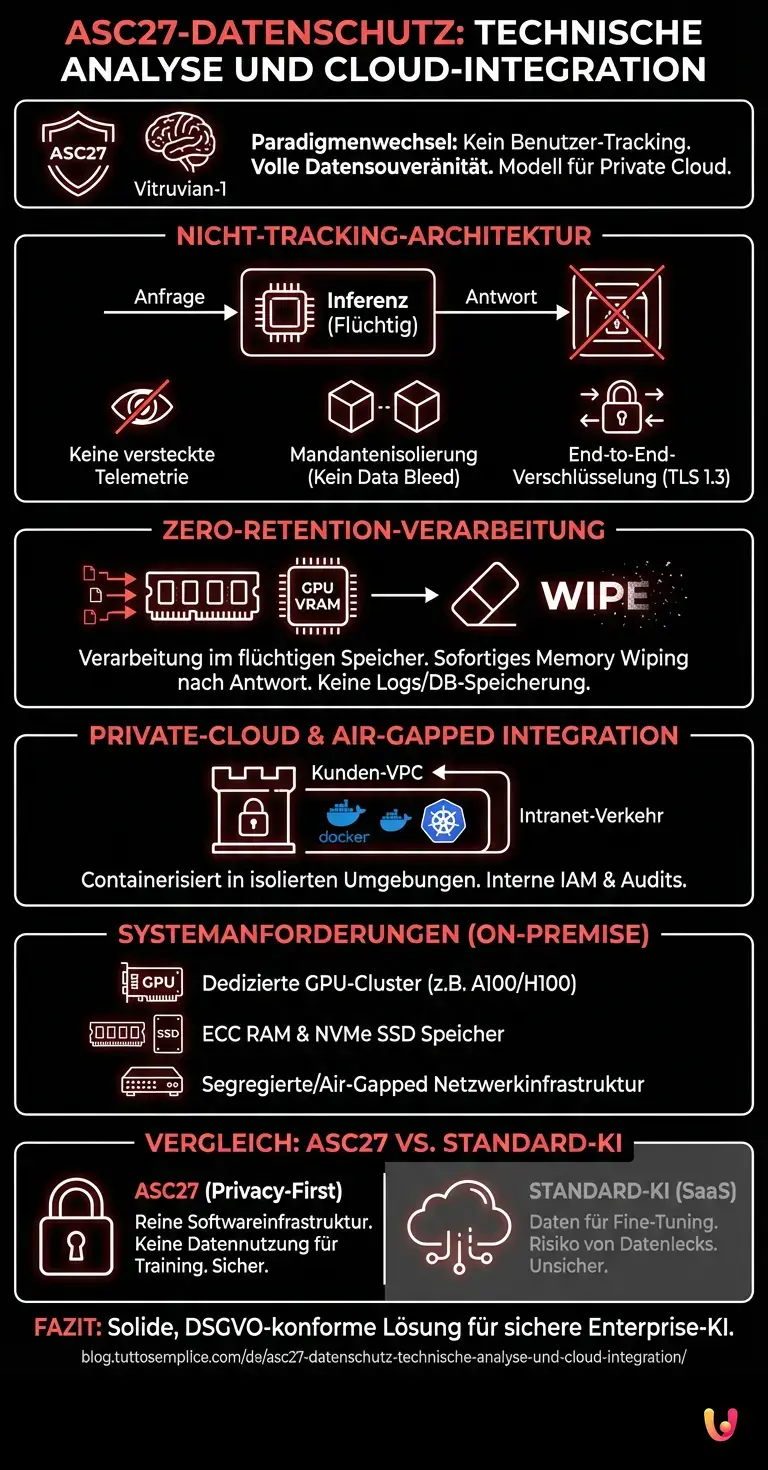 ASC27-DATENSCHUTZ: TECHNISCHE ANALYSE UND CLOUD-INTEGRATION

ASC27

Vitruvian-1

Paradigmenwechsel: Kein Benutzer-Tracking. Volle Datensouveränität. Modell für Private Cloud.

NICHT-TRACKING-ARCHITEKTUR

Anfrage

Inferenz (Flüchtig)

Antwort

Keine versteckte Telemetrie

Mandantenisolierung (Kein Data Bleed)

End-to-End-Verschlüsselung (TLS 1.3)

ZERO-RETENTION-VERARBEITUNG

GPU VRAM

WIPE

Verarbeitung im flüchtigen Speicher. Sofortiges Memory Wiping nach Antwort. Keine Logs/DB-Speicherung.

PRIVATE-CLOUD & AIR-GAPPED INTEGRATION

Kunden-VPC

docker

Intranet-Verkehr

Containerisiert in isolierten Umgebungen. Interne IAM & Audits.

SYSTEMANFORDERUNGEN (ON-PREMISE)

GPU

Dedizierte GPU-Cluster (z.B. A100/H100)

SSD

ECC RAM & NVMe SSD Speicher

Segregierte/Air-Gapped Netzwerkinfrastruktur

VERGLEICH: ASC27 VS. STANDARD-KI

ASC27 (Privacy-First)
Reine Softwareinfrastruktur. Keine Datennutzung für Training. Sicher.

STANDARD-KI (SaaS)
Daten für Fine-Tuning. Risiko von Datenlecks. Unsicher.

FAZIT: Solide, DSGVO-konforme Lösung für sichere Enterprise-KI.

blog.tuttosemplice.com/de/asc27-datenschutz-technische-analyse-und-cloud-integration/