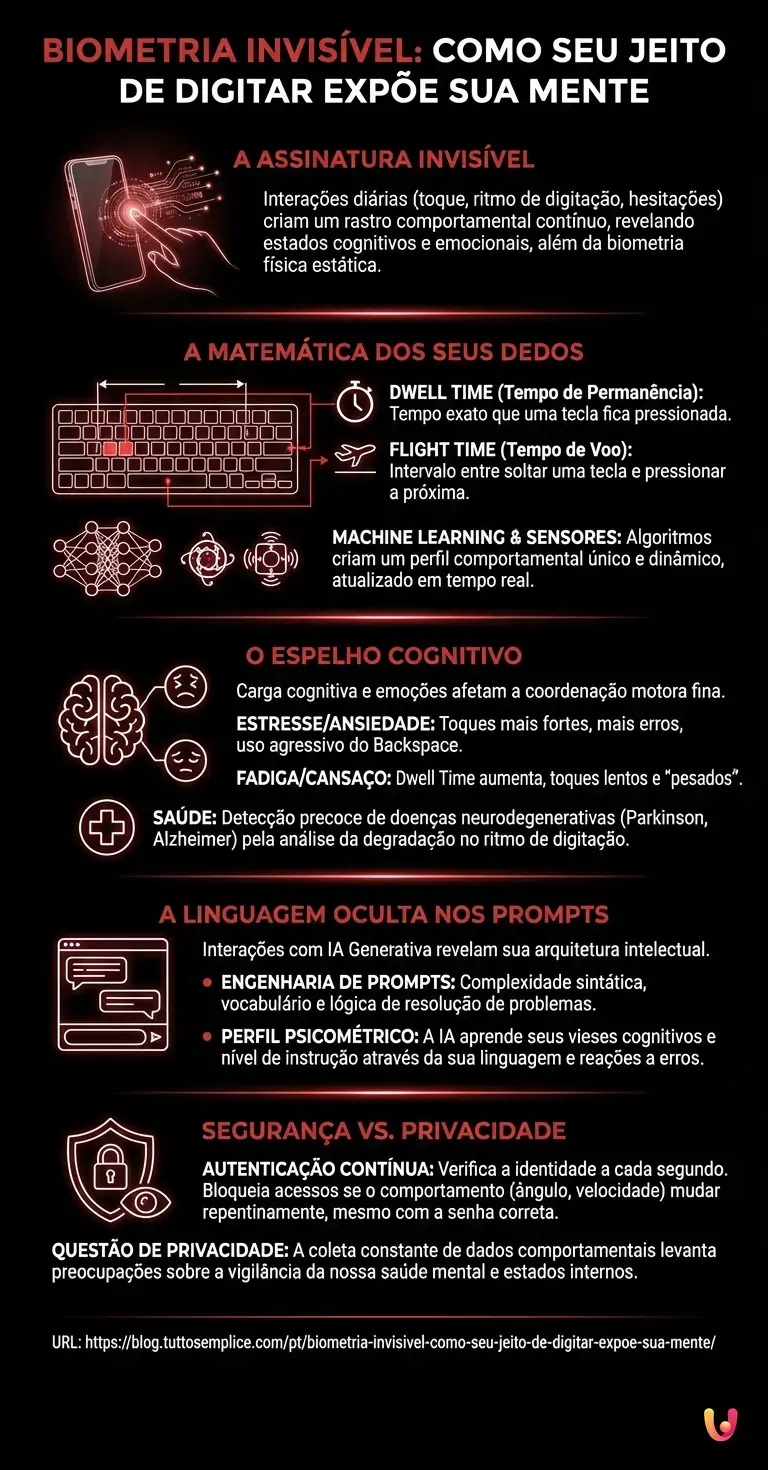 BIOMETRIA INVISÍVEL: COMO SEU JEITO DE DIGITAR EXPÕE SUA MENTE

A ASSINATURA INVISÍVEL

Interações diárias (toque, ritmo de digitação, hesitações) criam um rastro comportamental contínuo, revelando estados cognitivos e emocionais, além da biometria física estática.

A MATEMÁTICA DOS SEUS DEDOS

DWELL TIME (Tempo de Permanência): Tempo exato que uma tecla fica pressionada.

FLIGHT TIME (Tempo de Voo): Intervalo entre soltar uma tecla e pressionar a próxima.

MACHINE LEARNING & SENSORES: Algoritmos criam um perfil comportamental único e dinâmico, atualizado em tempo real.

O ESPELHO COGNITIVO

Carga cognitiva e emoções afetam a coordenação motora fina.

ESTRESSE/ANSIEDADE: Toques mais fortes, mais erros, uso agressivo do Backspace.

FADIGA/CANSAÇO: Dwell Time aumenta, toques lentos e "pesados".

SAÚDE: Detecção precoce de doenças neurodegenerativas (Parkinson, Alzheimer) pela análise da degradação no ritmo de digitação.

A LINGUAGEM OCULTA NOS PROMPTS

Interações com IA Generativa revelam sua arquitetura intelectual.

ENGENHARIA DE PROMPTS: Complexidade sintática, vocabulário e lógica de resolução de problemas.

PERFIL PSICOMÉTRICO: A IA aprende seus vieses cognitivos e nível de instrução através da sua linguagem e reações a erros.

SEGURANÇA VS. PRIVACIDADE

AUTENTICAÇÃO CONTÍNUA: Verifica a identidade a cada segundo. Bloqueia acessos se o comportamento (ângulo, velocidade) mudar repentinamente, mesmo com a senha correta.

QUESTÃO DE PRIVACIDADE: A coleta constante de dados comportamentais levanta preocupações sobre a vigilância da nossa saúde mental e estados internos.

URL: https://blog.tuttosemplice.com/pt/biometria-invisivel-como-seu-jeito-de-digitar-expoe-sua-mente/