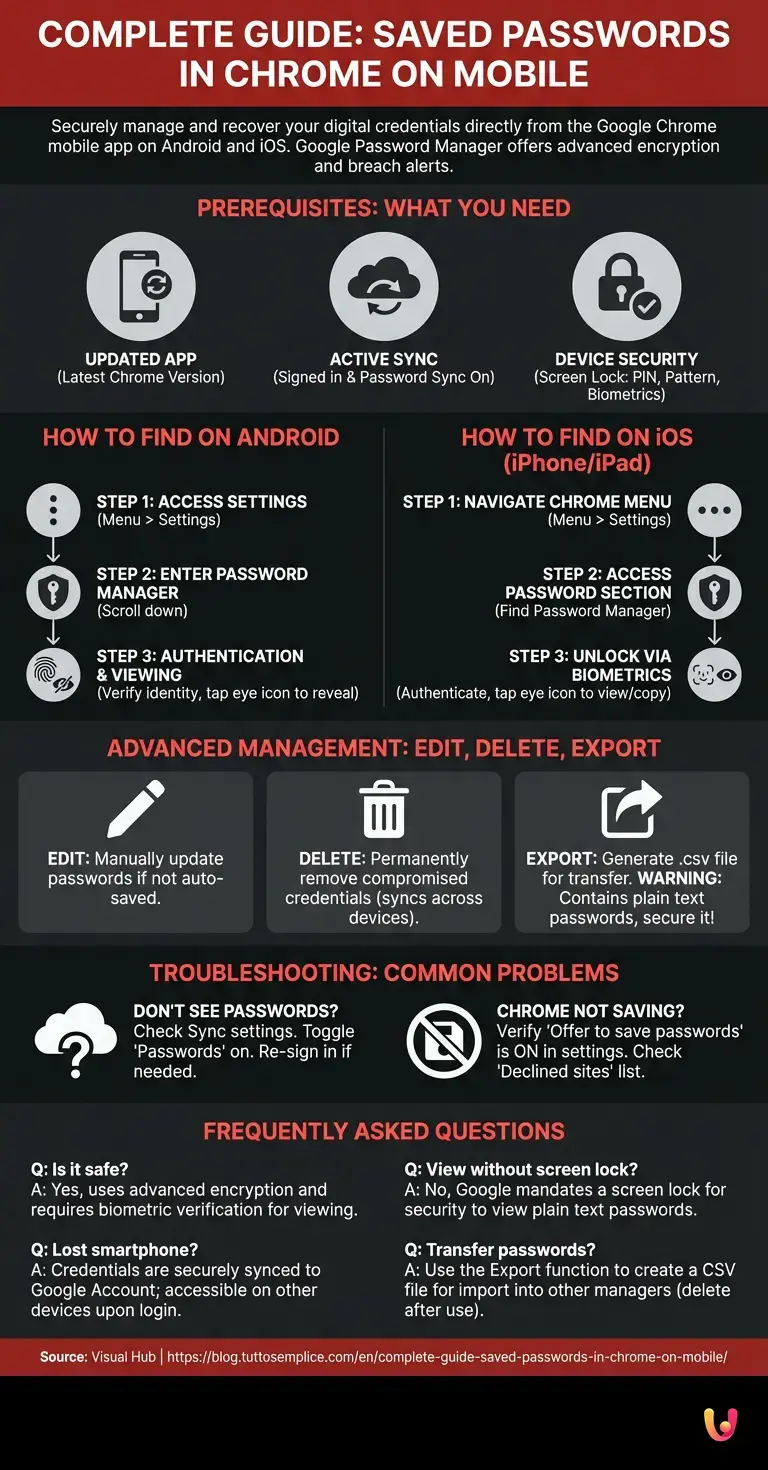 COMPLETE GUIDE: SAVED PASSWORDS IN CHROME ON MOBILE

Securely manage and recover your digital credentials directly from the Google Chrome mobile app on Android and iOS. Google Password Manager offers advanced encryption and breach alerts.

PREREQUISITES: WHAT YOU NEED

UPDATED APP
(Latest Chrome Version)

ACTIVE SYNC
(Signed in & Password Sync On)

DEVICE SECURITY
(Screen Lock: PIN, Pattern, Biometrics)

HOW TO FIND ON ANDROID

STEP 1: ACCESS SETTINGS
(Menu > Settings)

STEP 2: ENTER PASSWORD MANAGER
(Scroll down)

STEP 3: AUTHENTICATION & VIEWING
(Verify identity, tap eye icon to reveal)

HOW TO FIND ON iOS (iPhone/iPad)

STEP 1: NAVIGATE CHROME MENU
(Menu > Settings)

STEP 2: ACCESS PASSWORD SECTION
(Find Password Manager)

STEP 3: UNLOCK VIA BIOMETRICS
(Authenticate, tap eye icon to view/copy)

ADVANCED MANAGEMENT: EDIT, DELETE, EXPORT

EDIT: Manually update passwords if not auto-saved.

DELETE: Permanently remove compromised credentials (syncs across devices).

EXPORT: Generate .csv file for transfer. WARNING: Contains plain text passwords, secure it!

TROUBLESHOOTING: COMMON PROBLEMS

DON'T SEE PASSWORDS? Check Sync settings. Toggle 'Passwords' on. Re-sign in if needed.

CHROME NOT SAVING? Verify 'Offer to save passwords' is ON in settings. Check 'Declined sites' list.

FREQUENTLY ASKED QUESTIONS

Q: Is it safe?
A: Yes, uses advanced encryption and requires biometric verification for viewing.

Q: Lost smartphone?
A: Credentials are securely synced to Google Account; accessible on other devices upon login.

Q: View without screen lock?
A: No, Google mandates a screen lock for security to view plain text passwords.

Q: Transfer passwords?
A: Use the Export function to create a CSV file for import into other managers (delete after use).

Source: Visual Hub | https://blog.tuttosemplice.com/en/complete-guide-saved-passwords-in-chrome-on-mobile/