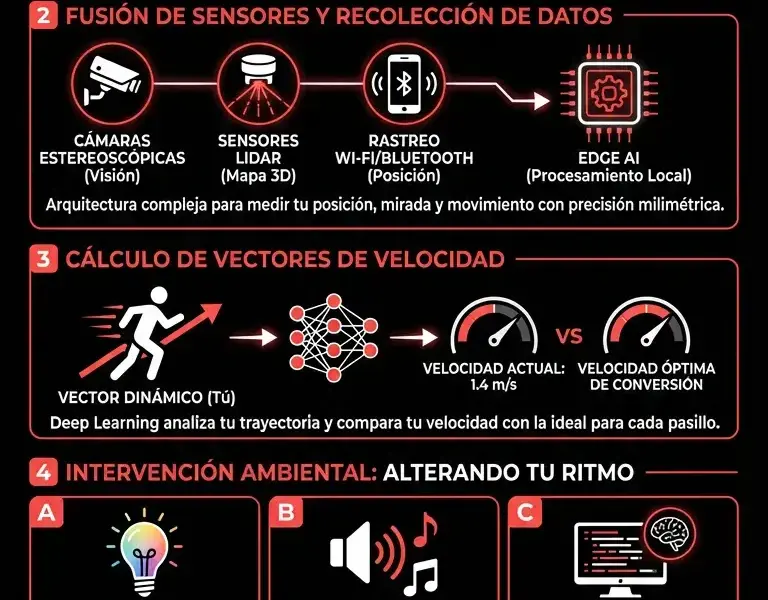 2 FUSIÓN DE SENSORES Y RECOLECCIÓN DE DATOS

CÁMARAS ESTEREOSCÓPICAS (Visión)

SENSORES LIDAR (Mapa 3D)

RASTREO WI-FI/BLUETOOTH (Posición)

EDGE AI (Procesamiento Local)

Arquitectura compleja para medir tu posición, mirada y movimiento con precisión milimétrica.

3 CÁLCULO DE VECTORES DE VELOCIDAD

VECTOR DINÁMICO (Tú)

VELOCIDAD ACTUAL: 1.4 m/s

VS

VELOCIDAD ÓPTIMA DE CONVERSIÓN

Deep Learning analiza tu trayectoria y compara tu velocidad con la ideal para cada pasillo.

4 INTERVENCIÓN AMBIENTAL: ALTERANDO TU RITMO

A

B

C