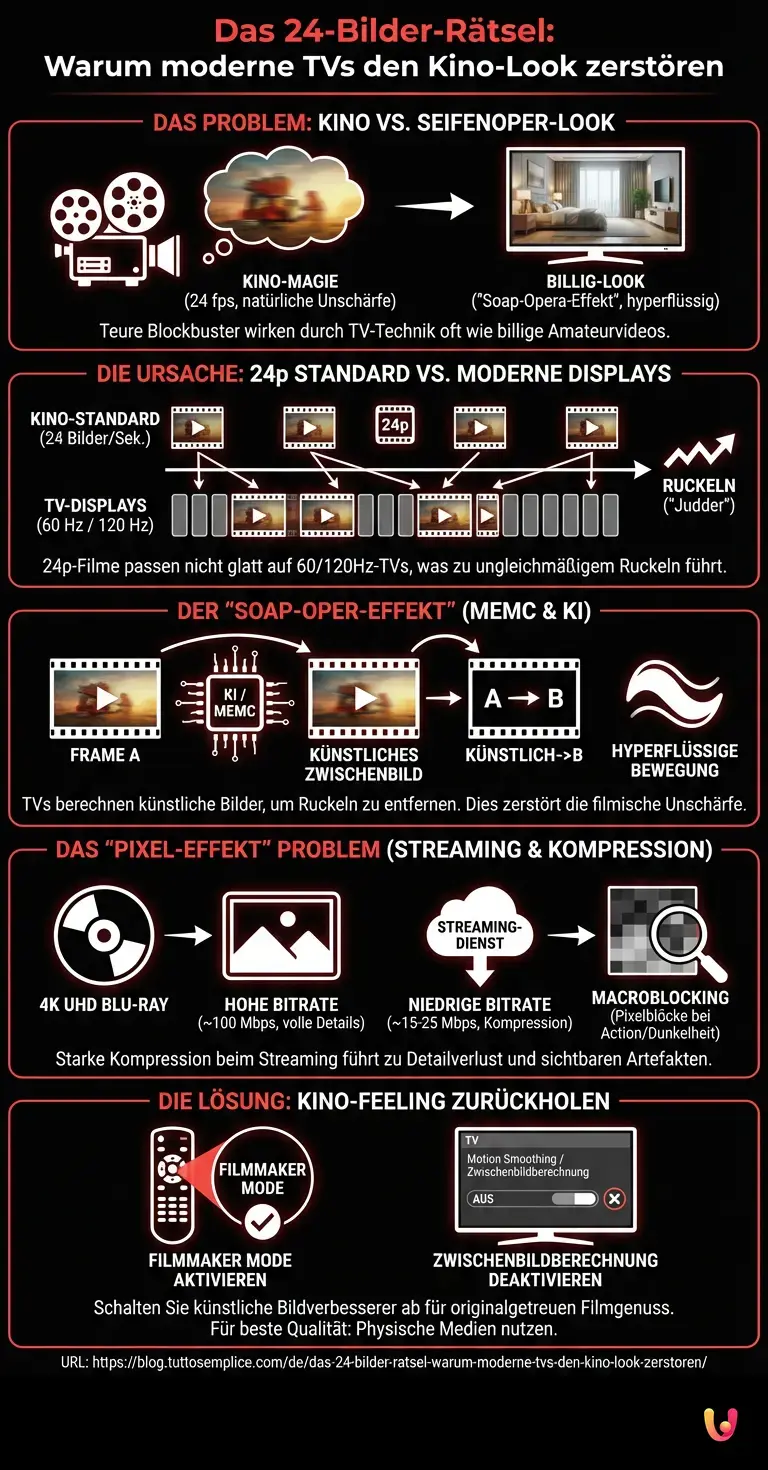 Das 24-Bilder-Rätsel:
Warum moderne TVs den Kino-Look zerstören

DAS PROBLEM: KINO VS. SEIFENOPER-LOOK

KINO-MAGIE
(24 fps, natürliche Unschärfe)

BILLIG-LOOK
("Soap-Opera-Effekt", hyperflüssig)

Teure Blockbuster wirken durch TV-Technik oft wie billige Amateurvideos.

DIE URSACHE: 24p STANDARD VS. MODERNE DISPLAYS

KINO-STANDARD
(24 Bilder/Sek.)

24p

TV-DISPLAYS
(60 Hz / 120 Hz)

RUCKELN
("Judder")

24p-Filme passen nicht glatt auf 60/120Hz-TVs, was zu ungleichmäßigem Ruckeln führt.

DER "SOAP-OPER-EFFEKT" (MEMC & KI)

FRAME A

KI / MEMC

KÜNSTLICHES ZWISCHENBILD

A → B

KÜNSTLICH->B

HYPERFLÜSSIGE BEWEGUNG

TVs berechnen künstliche Bilder, um Ruckeln zu entfernen. Dies zerstört die filmische Unschärfe.

DAS "PIXEL-EFFEKT" PROBLEM (STREAMING & KOMPRESSION)

4K UHD BLU-RAY

HOHE BITRATE
(~100 Mbps, volle Details)

STREAMING-DIENST

NIEDRIGE BITRATE
(~15-25 Mbps, Kompression)

MACROBLOCKING
(Pixelblöcke bei Action/Dunkelheit)

Starke Kompression beim Streaming führt zu Detailverlust und sichtbaren Artefakten.

DIE LÖSUNG: KINO-FEELING ZURÜCKHOLEN

FILMMAKER MODE

FILMMAKER MODE AKTIVIEREN

TV
Motion Smoothing / Zwischenbildberechnung
AUS

ZWISCHENBILDBERECHNUNG DEAKTIVIEREN

Schalten Sie künstliche Bildverbesserer ab für originalgetreuen Filmgenuss.
Für beste Qualität: Physische Medien nutzen.

URL: https://blog.tuttosemplice.com/de/das-24-bilder-ratsel-warum-moderne-tvs-den-kino-look-zerstoren/