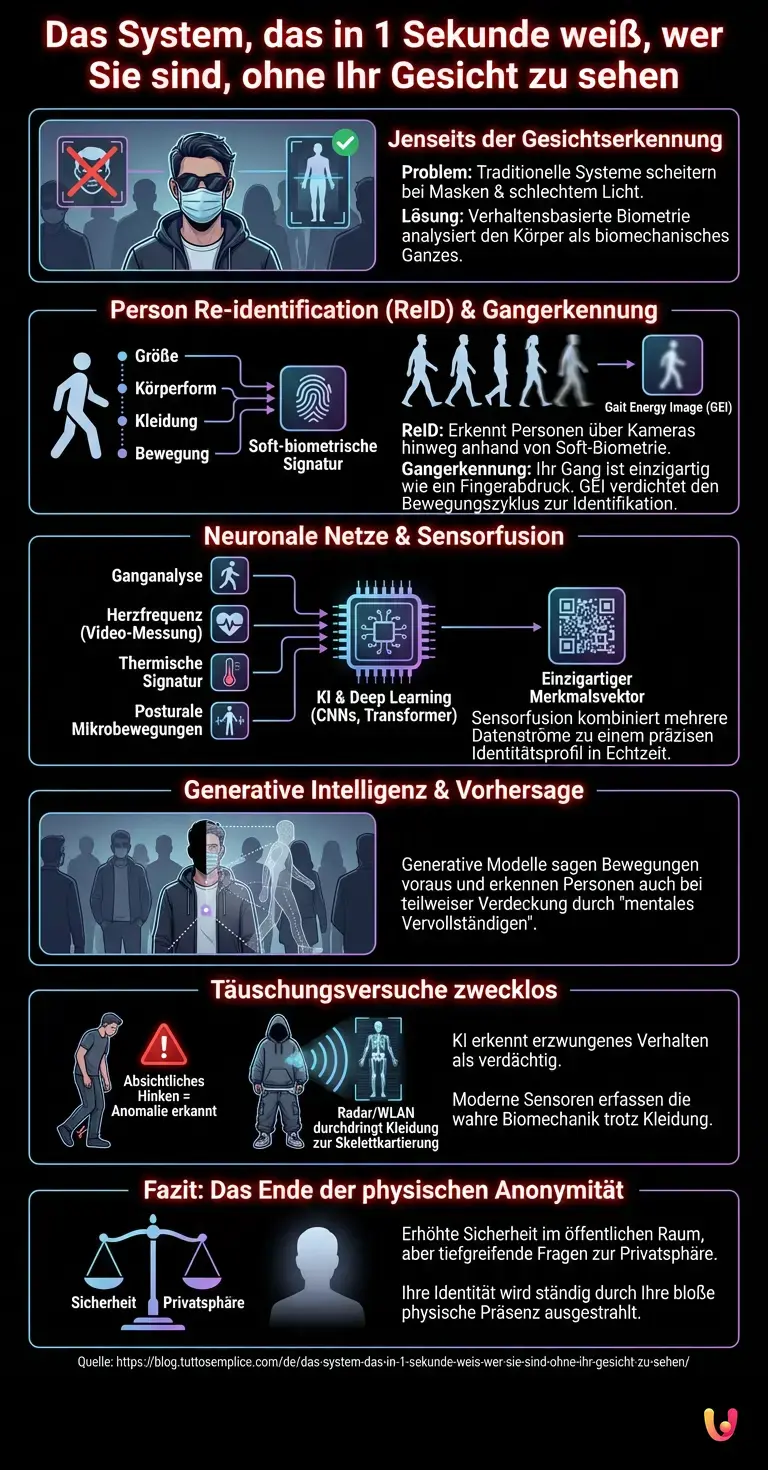 Das System, das in 1 Sekunde weiß, wer Sie sind, ohne Ihr Gesicht zu sehen

Jenseits der Gesichtserkennung

Problem: Traditionelle Systeme scheitern bei Masken & schlechtem Licht.

Lösung: Verhaltensbasierte Biometrie analysiert den Körper als biomechanisches Ganzes.

Person Re-identification (ReID) & Gangerkennung

Größe
Körperform
Kleidung
Bewegung

Soft-biometrische Signatur

Gait Energy Image (GEI)

ReID: Erkennt Personen über Kameras hinweg anhand von Soft-Biometrie.

Gangerkennung: Ihr Gang ist einzigartig wie ein Fingerabdruck. GEI verdichtet den Bewegungszyklus zur Identifikation.

Neuronale Netze & Sensorfusion

Ganganalyse
Herzfrequenz (Video-Messung)
Thermische Signatur
Posturale Mikrobewegungen

KI & Deep Learning (CNNs, Transformer)

Einzigartiger Merkmalsvektor

Sensorfusion kombiniert mehrere Datenströme zu einem präzisen Identitätsprofil in Echtzeit.

Generative Intelligenz & Vorhersage

Generative Modelle sagen Bewegungen voraus und erkennen Personen auch bei teilweiser Verdeckung durch "mentales Vervollständigen".

Täuschungsversuche zwecklos

Absichtliches Hinken = Anomalie erkannt

Radar/WLAN durchdringt Kleidung zur Skelettkartierung

KI erkennt erzwungenes Verhalten als verdächtig.

Moderne Sensoren erfassen die wahre Biomechanik trotz Kleidung.

Fazit: Das Ende der physischen Anonymität

Sicherheit
Privatsphäre

Erhöhte Sicherheit im öffentlichen Raum, aber tiefgreifende Fragen zur Privatsphäre.

Ihre Identität wird ständig durch Ihre bloße physische Präsenz ausgestrahlt.

Quelle: https://blog.tuttosemplice.com/de/das-system-das-in-1-sekunde-weis-wer-sie-sind-ohne-ihr-gesicht-zu-sehen/