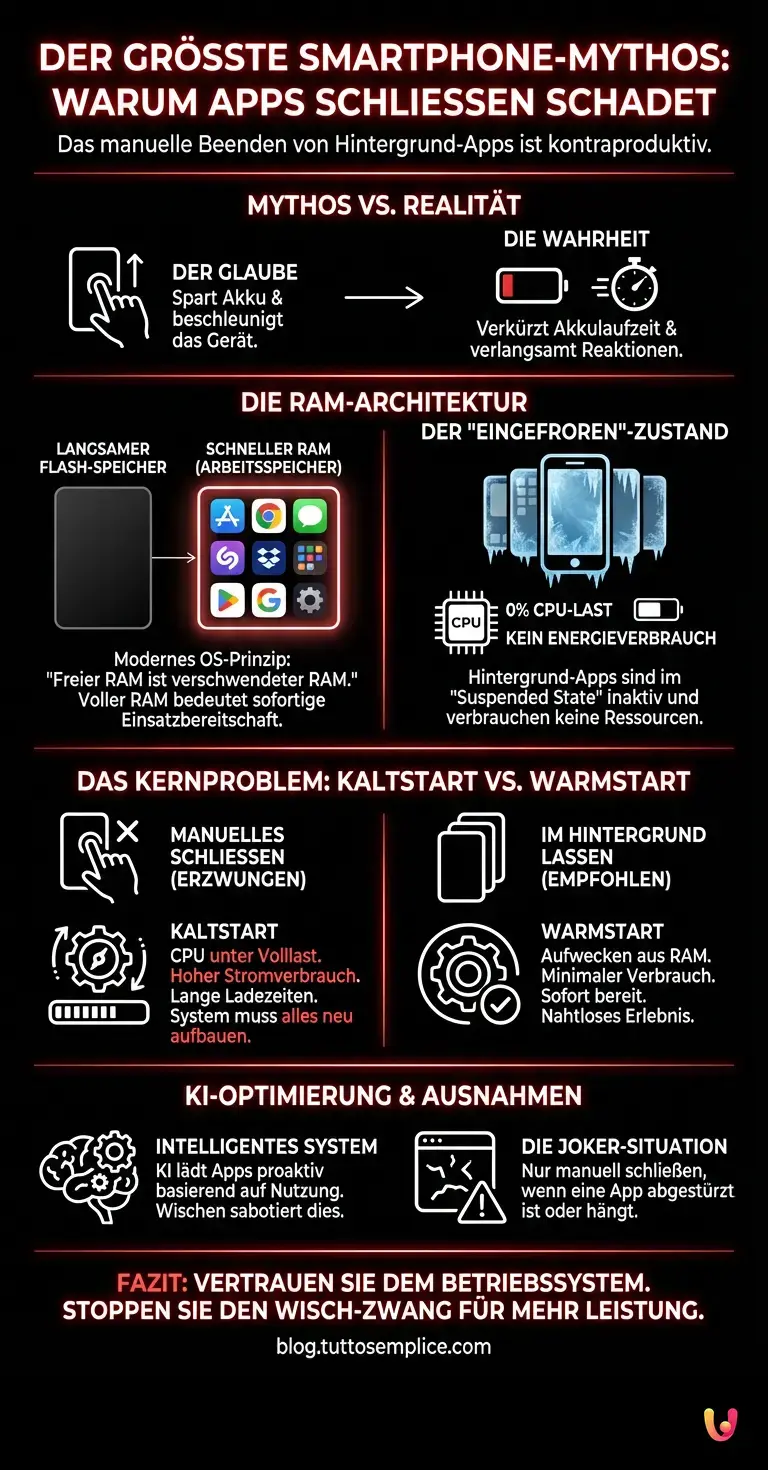 DER GRÖSSTE SMARTPHONE-MYTHOS: WARUM APPS SCHLIESSEN SCHADET

Das manuelle Beenden von Hintergrund-Apps ist kontraproduktiv.

MYTHOS VS. REALITÄT

DER GLAUBE
Spart Akku & beschleunigt das Gerät.

DIE WAHRHEIT
Verkürzt Akkulaufzeit & verlangsamt Reaktionen.

DIE RAM-ARCHITEKTUR

LANGSAMER FLASH-SPEICHER

SCHNELLER RAM (ARBEITSSPEICHER)

Modernes OS-Prinzip: "Freier RAM ist verschwendeter RAM." Voller RAM bedeutet sofortige Einsatzbereitschaft.

DER "EINGEFROREN"-ZUSTAND

CPU

0% CPU-LAST
KEIN ENERGIEVERBRAUCH

Hintergrund-Apps sind im "Suspended State" inaktiv und verbrauchen keine Ressourcen.

DAS KERNPROBLEM: KALTSTART VS. WARMSTART

MANUELLES SCHLIESSEN (ERZWUNGEN)

KALTSTART
CPU unter Volllast. Hoher Stromverbrauch. Lange Ladezeiten. System muss alles neu aufbauen.

IM HINTERGRUND LASSEN (EMPFOHLEN)

WARMSTART
Aufwecken aus RAM. Minimaler Verbrauch. Sofort bereit. Nahtloses Erlebnis.

KI-OPTIMIERUNG & AUSNAHMEN

INTELLIGENTES SYSTEM
KI lädt Apps proaktiv basierend auf Nutzung. Wischen sabotiert dies.

DIE JOKER-SITUATION
Nur manuell schließen, wenn eine App abgestürzt ist oder hängt.

FAZIT: VERTRAUEN SIE DEM BETRIEBSSYSTEM. STOPPEN SIE DEN WISCH-ZWANG FÜR MEHR LEISTUNG.

blog.tuttosemplice.com