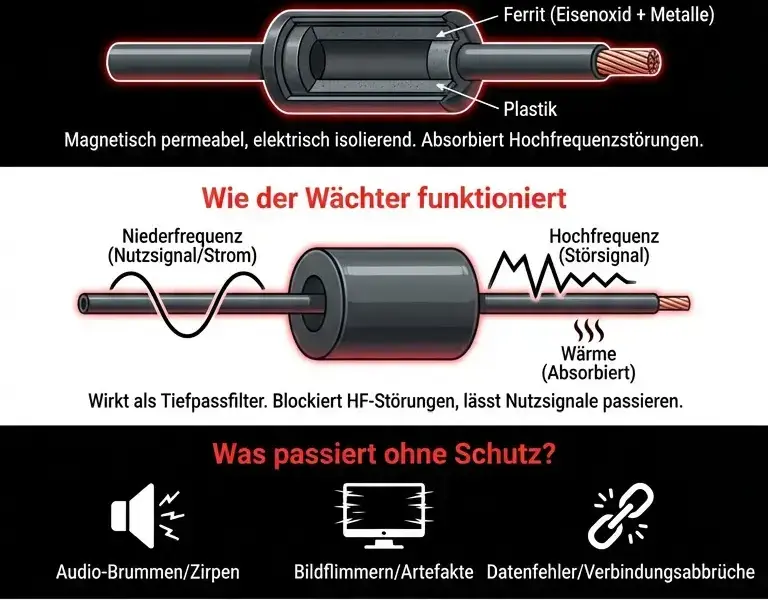 Ferrit (Eisenoxid + Metalle)

Plastik

Magnetisch permeabel, elektrisch isolierend. Absorbiert Hochfrequenzstörungen.

Wie der Wächter funktioniert

Niederfrequenz (Nutzsignal/Strom)

Hochfrequenz (Störsignal)

Wärme (Absorbiert)

Wirkt als Tiefpassfilter. Blockiert HF-Störungen, lässt Nutzsignale passieren.

Was passiert ohne Schutz?

Audio-Brummen/Zirpen

Bildflimmern/Artefakte

Datenfehler/Verbindungsabbrüche