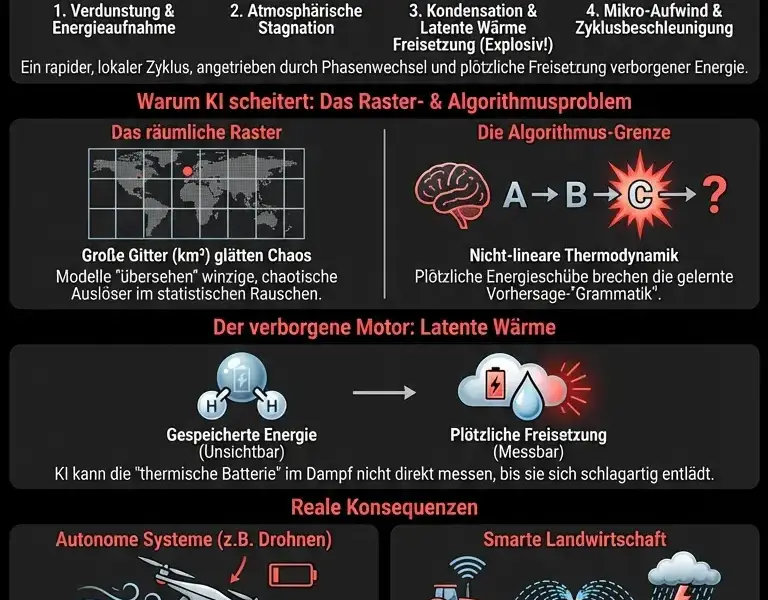 1. Verdunstung & Energieaufnahme

2. Atmosphärische Stagnation

3. Kondensation & Latente Wärme Freisetzung (Explosiv!)

4. Mikro-Aufwind & Zyklusbeschleunigung

Ein rapider, lokaler Zyklus, angetrieben durch Phasenwechsel und plötzliche Freisetzung verborgener Energie.

Warum KI scheitert: Das Raster- & Algorithmusproblem

Das räumliche Raster

Große Gitter (km²) glätten Chaos

Modelle "übersehen" winzige, chaotische Auslöser im statistischen Rauschen.

Die Algorithmus-Grenze

A → B → C → ?

Nicht-lineare Thermodynamik

Plötzliche Energieschübe brechen die gelernte Vorhersage-"Grammatik".

Der verborgene Motor: Latente Wärme

H H

Gespeicherte Energie (Unsichtbar)

Plötzliche Freisetzung (Messbar)

KI kann die "thermische Batterie" im Dampf nicht direkt messen, bis sie sich schlagartig entlädt.

Reale Konsequenzen

Autonome Systeme (z.B. Drohnen)

Smarte Landwirtschaft