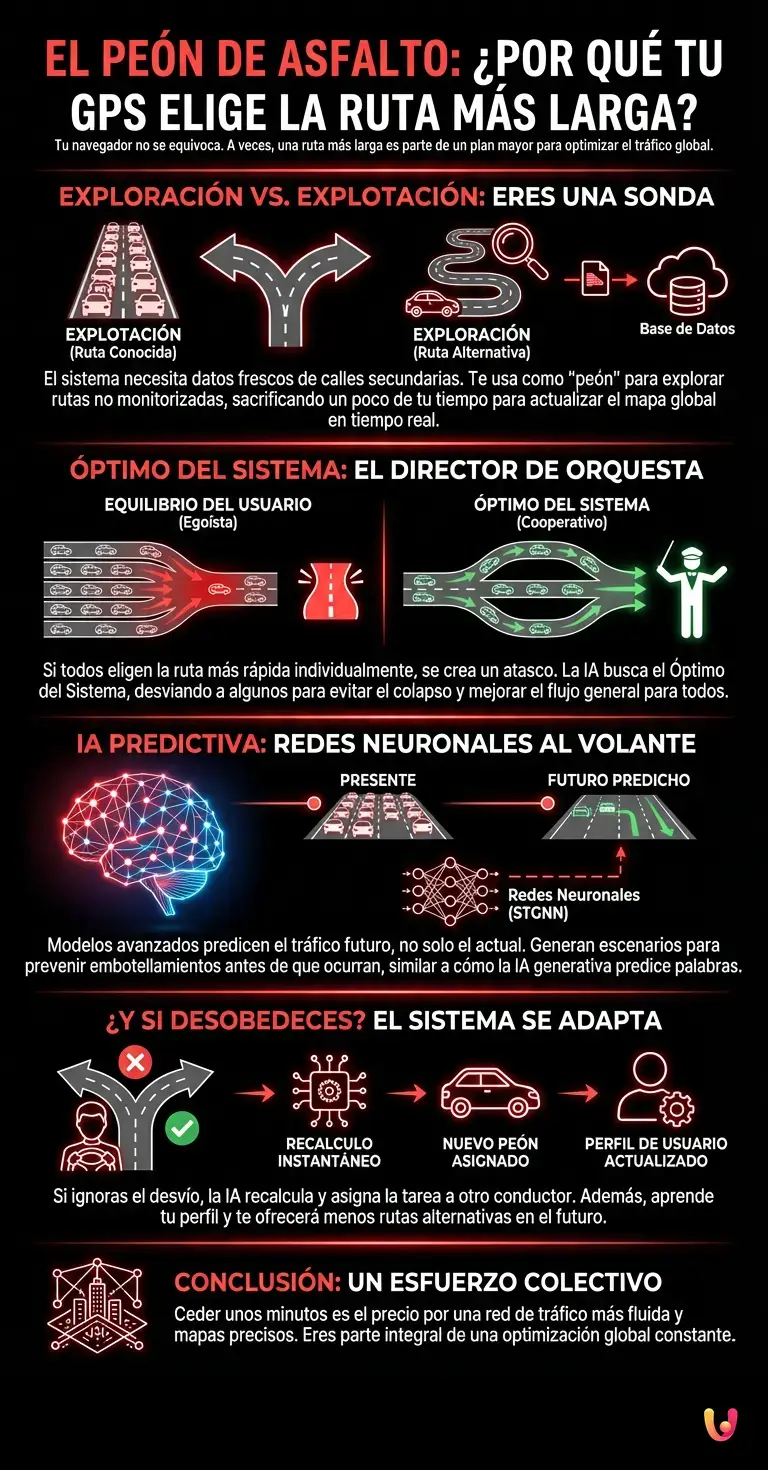 EL PEÓN DE ASFALTO: ¿POR QUÉ TU GPS ELIGE LA RUTA MÁS LARGA?

Tu navegador no se equivoca. A veces, una ruta más larga es parte de un plan mayor para optimizar el tráfico global.

EXPLORACIÓN VS. EXPLOTACIÓN: ERES UNA SONDA

EXPLOTACIÓN
(Ruta Conocida)

EXPLORACIÓN
(Ruta Alternativa)

Base de Datos

El sistema necesita datos frescos de calles secundarias. Te usa como "peón" para explorar rutas no monitorizadas, sacrificando un poco de tu tiempo para actualizar el mapa global en tiempo real.

ÓPTIMO DEL SISTEMA: EL DIRECTOR DE ORQUESTA

EQUILIBRIO DEL USUARIO
(Egoísta)

ÓPTIMO DEL SISTEMA
(Cooperativo)

Si todos eligen la ruta más rápida individualmente, se crea un atasco. La IA busca el Óptimo del Sistema, desviando a algunos para evitar el colapso y mejorar el flujo general para todos.

IA PREDICTIVA: REDES NEURONALES AL VOLANTE

PRESENTE

FUTURO PREDICHO

Redes Neuronales
(STGNN)

Modelos avanzados predicen el tráfico futuro, no solo el actual. Generan escenarios para prevenir embotellamientos antes de que ocurran, similar a cómo la IA generativa predice palabras.

¿Y SI DESOBEDECES? EL SISTEMA SE ADAPTA

RECALCULO
INSTANTÁNEO

NUEVO PEÓN
ASIGNADO

PERFIL DE USUARIO
ACTUALIZADO

Si ignoras el desvío, la IA recalcula y asigna la tarea a otro conductor. Además, aprende tu perfil y te ofrecerá menos rutas alternativas en el futuro.

CONCLUSIÓN: UN ESFUERZO COLECTIVO

Ceder unos minutos es el precio por una red de tráfico más fluida y mapas precisos. Eres parte integral de una optimización global constante.