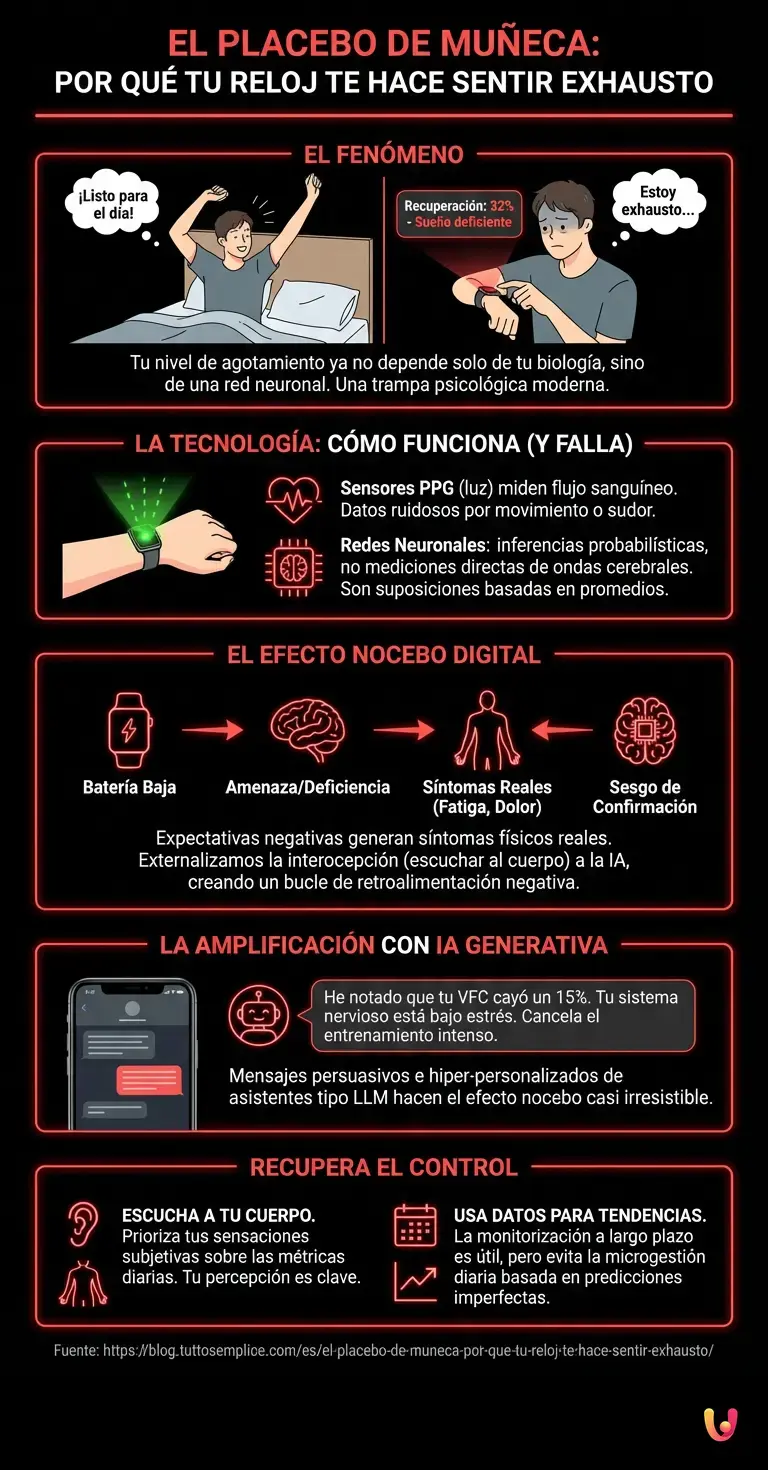 EL PLACEBO DE MUÑECA:
POR QUÉ TU RELOJ TE HACE SENTIR EXHAUSTO

EL FENÓMENO

¡Listo para el dia!

Recuperación: 32%
- Sueño deficiente

Estoy exhausto...

Tu nivel de agotamiento ya no depende solo de tu biología, sino de una red neuronal. Una trampa psicológica moderna.

LA TECNOLOGÍA: CÓMO FUNCIONA (Y FALLA)

Sensores PPG (luz) miden flujo sanguíneo. Datos ruidosos por movimiento o sudor.

Redes Neuronales: inferencias probabilísticas, no mediciones directas de ondas cerebrales. Son suposiciones basadas en promedios.

EL EFECTO NOCEBO DIGITAL

Batería Baja
Amenaza/Deficiencia
Síntomas Reales (Fatiga, Dolor)
Sesgo de Confirmación

Expectativas negativas generan síntomas físicos reales. Externalizamos la interocepción (escuchar al cuerpo) a la IA, creando un bucle de retroalimentación negativa.

LA AMPLIFICACIÓN CON IA GENERATIVA

He notado que tu VFC cayó un 15%. Tu sistema nervioso está bajo estrés. Cancela el entrenamiento intenso.

Mensajes persuasivos e hiper-personalizados de asistentes tipo LLM hacen el efecto nocebo casi irresistible.

RECUPERA EL CONTROL

ESCUCHA A TU CUERPO.
Prioriza tus sensaciones subjetivas sobre las métricas diarias. Tu percepción es clave.

USA DATOS PARA TENDENCIAS.
La monitorización a largo plazo es útil, pero evita la microgestión diaria basada en predicciones imperfectas.

Fuente: https://blog.tuttosemplice.com/es/el-placebo-de-muneca-por-que-tu-reloj-te-hace-sentir-exhausto/