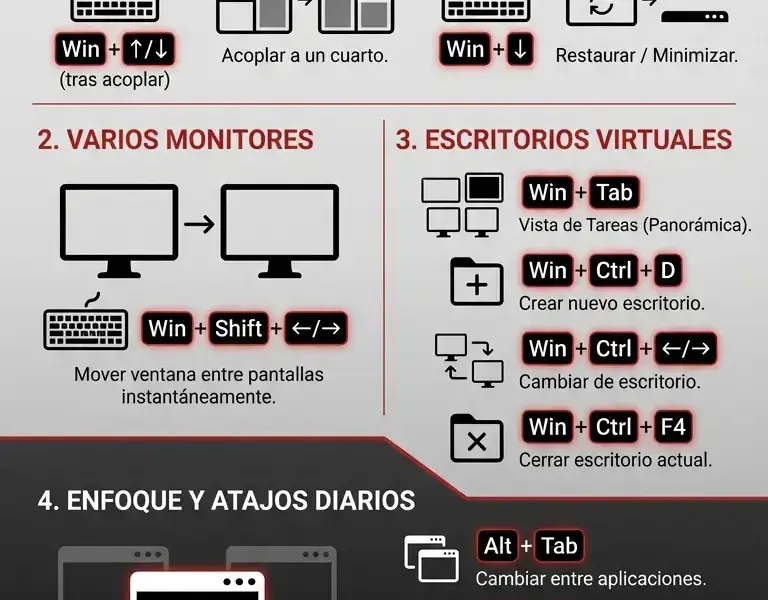 Win + ↑/↓
(tras acoplar)

Acoplar a un cuarto.

Win + ↓

Restaurar / Minimizar.

2. VARIOS MONITORES

Win + Shift + ←/→

Mover ventana entre pantallas instantáneamente.

3. ESCRITORIOS VIRTUALES

Win + Tab
Vista de Tareas (Panorámica).

Win + Ctrl + D
Crear nuevo escritorio.

Win + Ctrl + ←/→
Cambiar de escritorio.

Win + Ctrl + F4
Cerrar escritorio actual.

4. ENFOQUE Y ATAJOS DIARIOS

Alt + Tab
Cambiar entre aplicaciones.