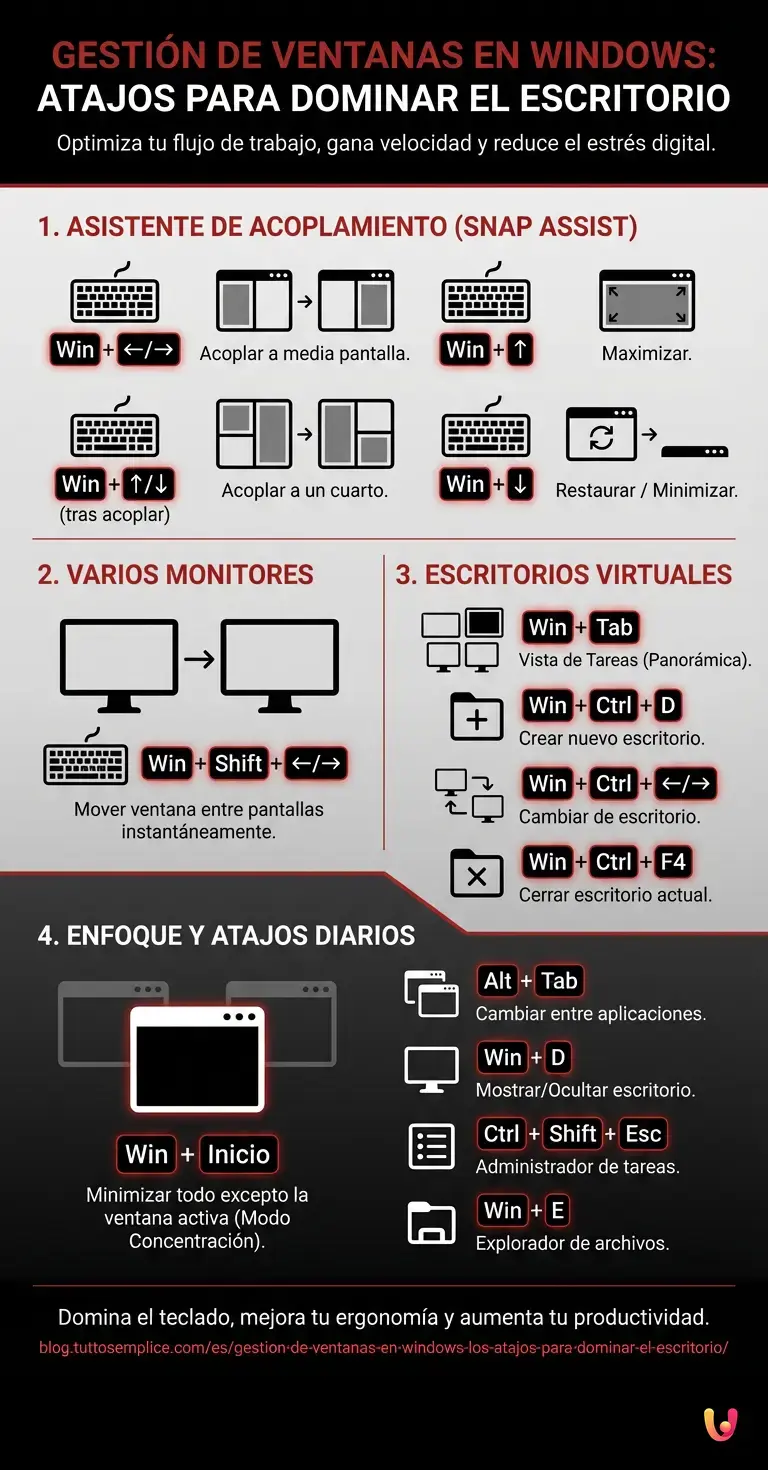 GESTIÓN DE VENTANAS EN WINDOWS:
ATAJOS PARA DOMINAR EL ESCRITORIO

Optimiza tu flujo de trabajo, gana velocidad y reduce el estrés digital.

1. ASISTENTE DE ACOPLAMIENTO (SNAP ASSIST)

Win + ←/→ Acoplar a media pantalla.

Win + ↑ Maximizar.

Win + ↑/↓ (tras acoplar) Acoplar a un cuarto.

Win + ↓ Restaurar / Minimizar.

2. VARIOS MONITORES

Win + Shift + ←/→

Mover ventana entre pantallas instantáneamente.

3. ESCRITORIOS VIRTUALES

Win + Tab
Vista de Tareas (Panorámica).

Win + Ctrl + D
Crear nuevo escritorio.

Win + Ctrl + ←/→
Cambiar de escritorio.

Win + Ctrl + F4
Cerrar escritorio actual.

4. ENFOQUE Y ATAJOS DIARIOS

Win + Inicio
Minimizar todo excepto la ventana activa (Modo Concentración).

Alt + Tab
Cambiar entre aplicaciones.

Win + D
Mostrar/Ocultar escritorio.

Ctrl + Shift + Esc
Administrador de tareas.

Win + E
Explorador de archivos.

Domina el teclado, mejora tu ergonomía y aumenta tu productividad.

blog.tuttosemplice.com/es/gestion-de-ventanas-en-windows-los-atajos-para-dominar-el-escritorio/