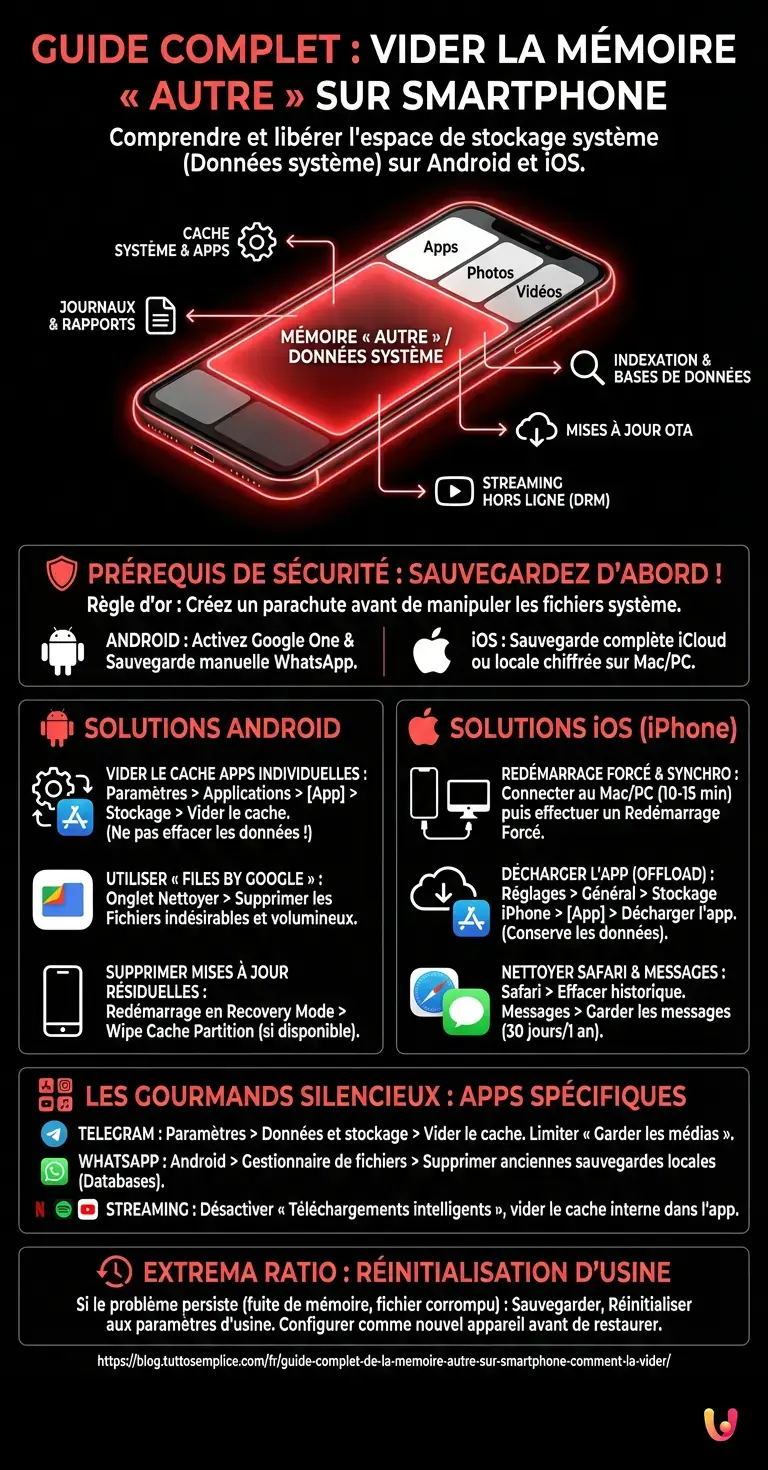 GUIDE COMPLET : VIDER LA MÉMOIRE « AUTRE » SUR SMARTPHONE

Comprendre et libérer l'espace de stockage système (Données système) sur Android et iOS.

CACHE SYSTÈME & APPS

JOURNAUX & RAPPORTS

Apps

Photos

Vidéos

MÉMOIRE « AUTRE » / DONNÉES SYSTÈME

INDEXATION & BASES DE DONNÉES

MISES À JOUR OTA

STREAMING HORS LIGNE (DRM)

PRÉREQUIS DE SÉCURITÉ : SAUVEGARDEZ D'ABORD !

Règle d'or : Créez un parachute avant de manipuler les fichiers système.

ANDROID : Activez Google One & Sauvegarde manuelle WhatsApp.

iOS : Sauvegarde complète iCloud ou locale chiffrée sur Mac/PC.

SOLUTIONS ANDROID

VIDER LE CACHE APPS INDIVIDUELLES : Paramètres > Applications > [App] > Stockage > Vider le cache. (Ne pas effacer les données !)

UTILISER « FILES BY GOOGLE » : Onglet Nettoyer > Supprimer les Fichiers indésirables et volumineux.

SUPPRIMER MISES À JOUR RÉSIDUELLES : Redémarrage en Recovery Mode > Wipe Cache Partition (si disponible).

SOLUTIONS iOS (iPhone)

REDÉMARRAGE FORCÉ & SYNCHRO : Connecter au Mac/PC (10-15 min) puis effectuer un Redémarrage Forcé.

DÉCHARGER L'APP (OFFLOAD) : Réglages > Général > Stockage iPhone > [App] > Décharger l'app. (Conserve les données).

NETTOYER SAFARI & MESSAGES : Safari > Effacer historique. Messages > Garder les messages (30 jours/1 an).

LES GOURMANDS SILENCIEUX : APPS SPÉCIFIQUES

TELEGRAM : Paramètres > Données et stockage > Vider le cache. Limiter « Garder les médias ».

WHATSAPP : Android > Gestionnaire de fichiers > Supprimer anciennes sauvegardes locales (Databases).

STREAMING : Désactiver « Téléchargements intelligents », vider le cache interne dans l'app.

EXTREMA RATIO : RÉINITIALISATION D'USINE

Si le problème persiste (fuite de mémoire, fichier corrompu) : Sauvegarder, Réinitialiser aux paramètres d'usine. Configurer comme nouvel appareil avant de restaurer.

https://blog.tuttosemplice.com/fr/guide-complet-de-la-memoire-autre-sur-smartphone-comment-la-vider/