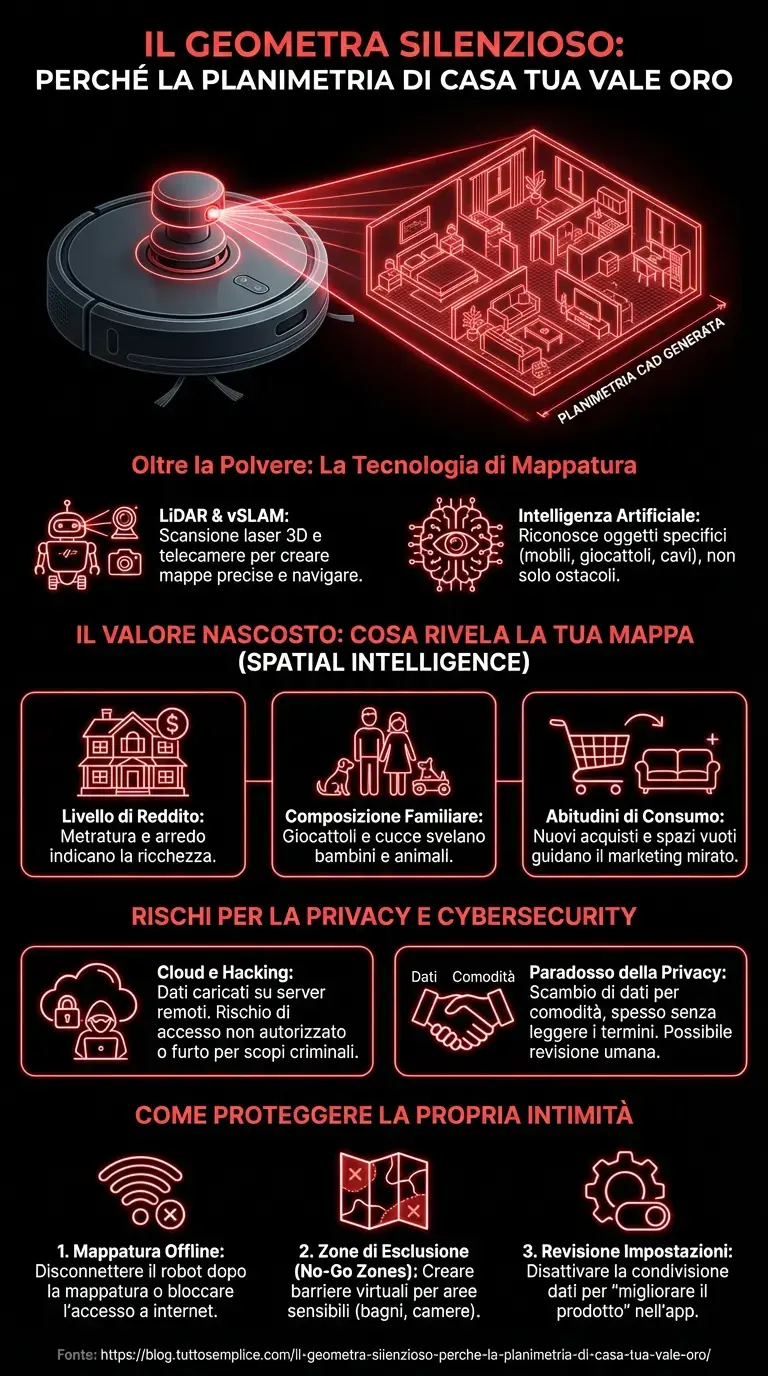 IL GEOMETRA SILENZIOSO:
PERCHÉ LA PLANIMETRIA DI CASA TUA VALE ORO

PLANIMETRIA CAD GENERATA

Oltre la Polvere: La Tecnologia di Mappatura

LiDAR & vSLAM: Scansione laser 3D e telecamere per creare mappe precise e navigare.

Intelligenza Artificiale: Riconosce oggetti specifici (mobili, giocattoli, cavi), non solo ostacoli.

IL VALORE NASCOSTO: COSA RIVELA LA TUA MAPPA
(SPATIAL INTELLIGENCE)

Livello di Reddito: Metratura e arredo indicano la ricchezza.

Composizione Familiare: Giocattoli e cucce svelano bambini e animali.

Abitudini di Consumo: Nuovi acquisti e spazi vuoti guidano il marketing mirato.

RISCHI PER LA PRIVACY E CYBERSECURITY

Cloud e Hacking: Dati caricati su server remoti. Rischio di accesso non autorizzato o furto per scopi criminali.

Dati Comodità

Paradosso della Privacy: Scambio di dati per comodità, spesso senza leggere i termini. Possibile revisione umana.

COME PROTEGGERE LA PROPRIA INTIMITÀ

1. Mappatura Offline: Disconnettere il robot dopo la mappatura o bloccare l'accesso a internet.

2. Zone di Esclusione (No-Go Zones): Creare barriere virtuali per aree sensibili (bagni, camere).

3. Revisione Impostazioni: Disattivare la condivisione dati per "migliorare il prodotto" nell'app.

Fonte: https://blog.tuttosemplice.com/il-geometra-silenzioso-perche-la-planimetria-di-casa-tua-vale-oro/