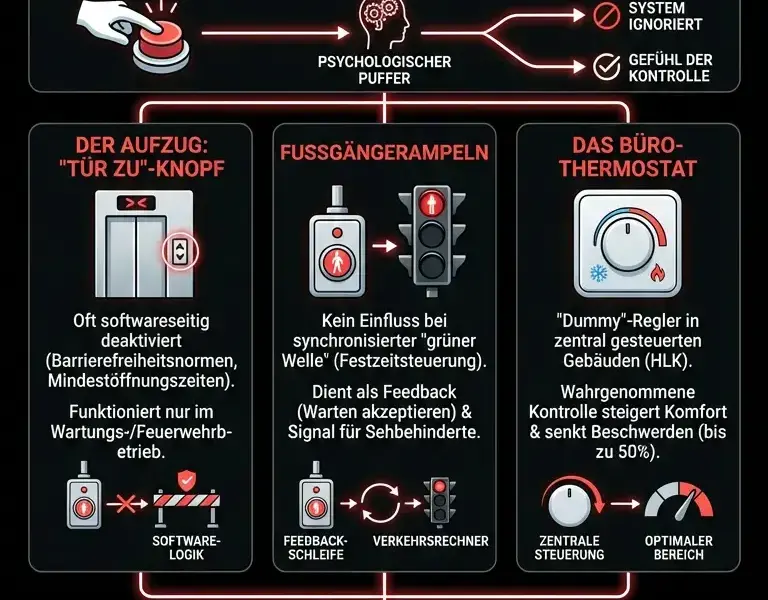 PSYCHOLOGISCHER PUFFER

SYSTEM IGNORIERT

GEFÜHL DER KONTROLLE

DER AUFZUG: "TÜR ZU"-KNOPF

Oft softwareseitig deaktiviert (Barrierefreiheitsnormen, Mindestöffnungszeiten).

Funktioniert nur im Wartungs-/Feuerwehrbetrieb.

SOFTWARE-LOGIK

FUSSGÄNGERAMPELN

Kein Einfluss bei synchronisierter "grüner Welle" (Festzeitsteuerung).

Dient als Feedback (Warten akzeptieren) & Signal für Sehbehinderte.

FEEDBACK-SCHLEIFE

VERKEHRSRECHNER

DAS BÜRO-THERMOSTAT

"Dummy"-Regler in zentral gesteuerten Gebäuden (HLK).

Wahrgenommene Kontrolle steigert Komfort & senkt Beschwerden (bis zu 50%).

ZENTRALE STEUERUNG

OPTIMALER BEREICH