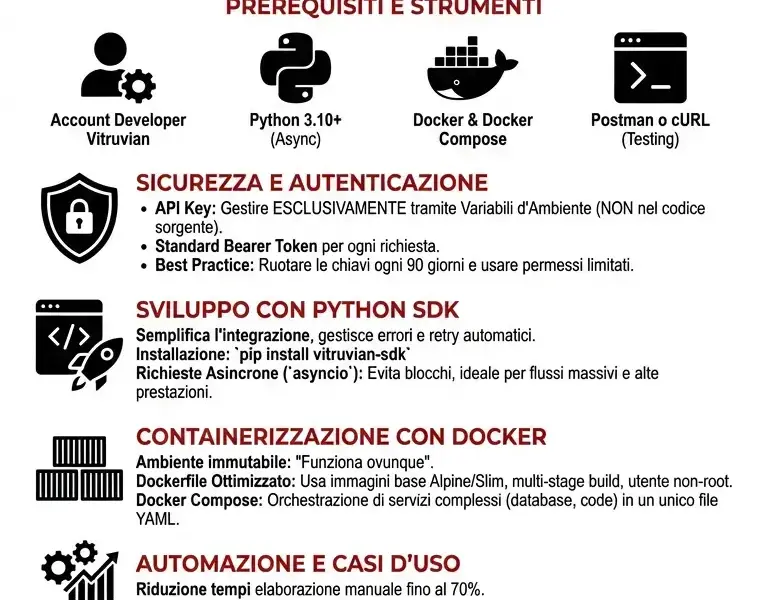 PREREQUISITI E STRUMENTI

Account Developer Vitruvian

Python 3.10+ (Async)

Docker & Docker Compose

Postman o cURL (Testing)

SICUREZZA E AUTENTICAZIONE

• API Key: Gestire ESCLUSIVAMENTE tramite Variabili d'Ambiente (NON nel codice sorgente).
• Standard Bearer Token per ogni richiesta.
• Best Practice: Ruotare le chiavi ogni 90 giorni e usare permessi limitati.

SVILUPPO CON PYTHON SDK

Semplifica l'integrazione, gestisce errori e retry automatici.
Installazione: `pip install vitruvian-sdk`
Richieste Asincrone (`asyncio`): Evita blocchi, ideale per flussi massivi e alte prestazioni.

CONTAINERIZZAZIONE CON DOCKER

Ambiente immutabile: "Funziona ovunque".
Dockerfile Ottimizzato: Usa immagini base Alpine/Slim, multi-stage build, utente non-root.
Docker Compose: Orchestrazione di servizi complessi (database, code) in un unico file YAML.

AUTOMAZIONE E CASI D'USO

Riduzione tempi elaborazione manuale fino al 70%.