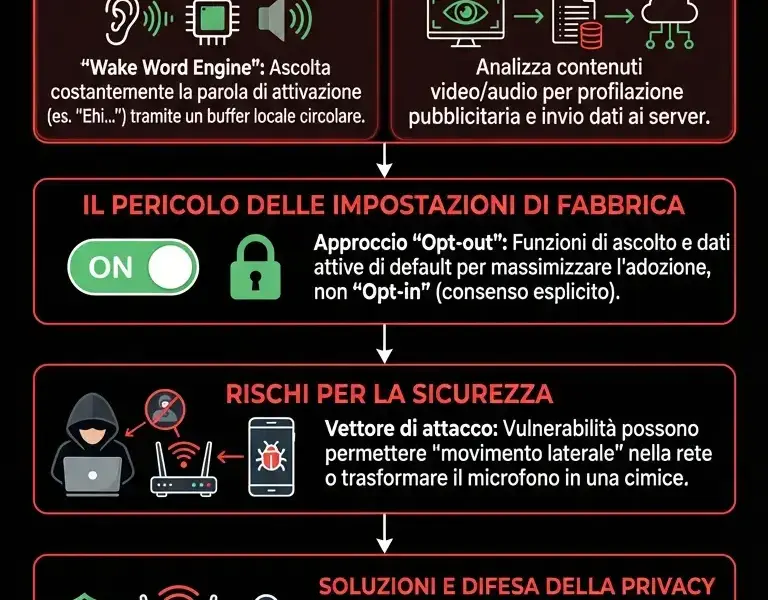 "Wake Word Engine": Ascolta costantemente la parola di attivazione (es. "Ehi...") tramite un buffer locale circolare.

Analizza contenuti video/audio per profilazione pubblicitaria e invio dati ai server.

IL PERICOLO DELLE IMPOSTAZIONI DI FABBRICA

ON

Approccio "Opt-out": Funzioni di ascolto e dati attive di default per massimizzare l'adozione, non "Opt-in" (consenso esplicito).

RISCHI PER LA SICUREZZA

Vettore di attacco: Vulnerabilità possono permettere "movimento laterale" nella rete o trasformare il microfono in una cimice.

SOLUZIONI E DIFESA DELLA PRIVACY