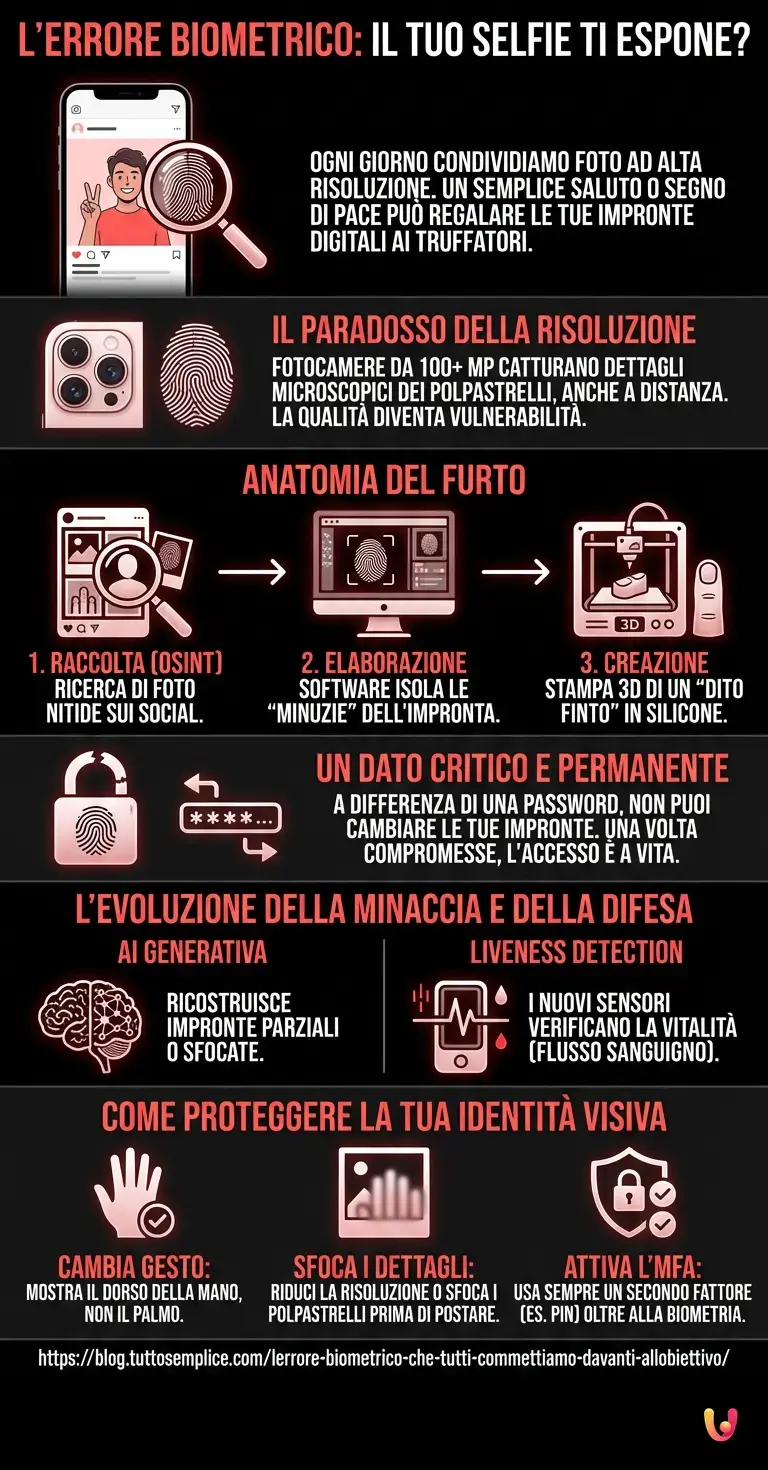 L'ERRORE BIOMETRICO: IL TUO SELFIE TI ESPONE?

OGNI GIORNO CONDIVIDIAMO FOTO AD ALTA RISOLUZIONE. UN SEMPLICE SALUTO O SEGNO DI PACE PUÒ REGALARE LE TUE IMPRONTE DIGITALI AI TRUFFATORI.

IL PARADOSSO DELLA RISOLUZIONE

FOTOCAMERE DA 100+ MP CATTURANO DETTAGLI MICROSCOPICI DEI POLPASTRELLI, ANCHE A DISTANZA. LA QUALITÀ DIVENTA VULNERABILITÀ.

ANATOMIA DEL FURTO

3D

1. RACCOLTA (OSINT)
RICERCA DI FOTO NITIDE SUI SOCIAL.

2. ELABORAZIONE
SOFTWARE ISOLA LE "MINUZIE" DELL'IMPRONTA.

3. CREAZIONE
STAMPA 3D DI UN "DITO FINTO" IN SILICONE.

****...

UN DATO CRITICO E PERMANENTE

A DIFFERENZA DI UNA PASSWORD, NON PUOI CAMBIARE LE TUE IMPRONTE. UNA VOLTA COMPROMESSE, L'ACCESSO È A VITA.

L'EVOLUZIONE DELLA MINACCIA E DELLA DIFESA

AI GENERATIVA

RICOSTRUISCE IMPRONTE PARZIALI O SFOCATE.

LIVENESS DETECTION

I NUOVI SENSORI VERIFICANO LA VITALITÀ (FLUSSO SANGUIGNO).

COME PROTEGGERE LA TUA IDENTITÀ VISIVA

CAMBIA GESTO:
MOSTRA IL DORSO DELLA MANO, NON IL PALMO.

SFOCA I DETTAGLI:
RIDUCI LA RISOLUZIONE O SFOCA I POLPASTRELLI PRIMA DI POSTARE.

ATTIVA L'MFA:
USA SEMPRE UN SECONDO FATTORE (ES. PIN) OLTRE ALLA BIOMETRIA.

https://blog.tuttosemplice.com/lerrore-biometrico-che-tutti-commettiamo-davanti-allobiettivo/