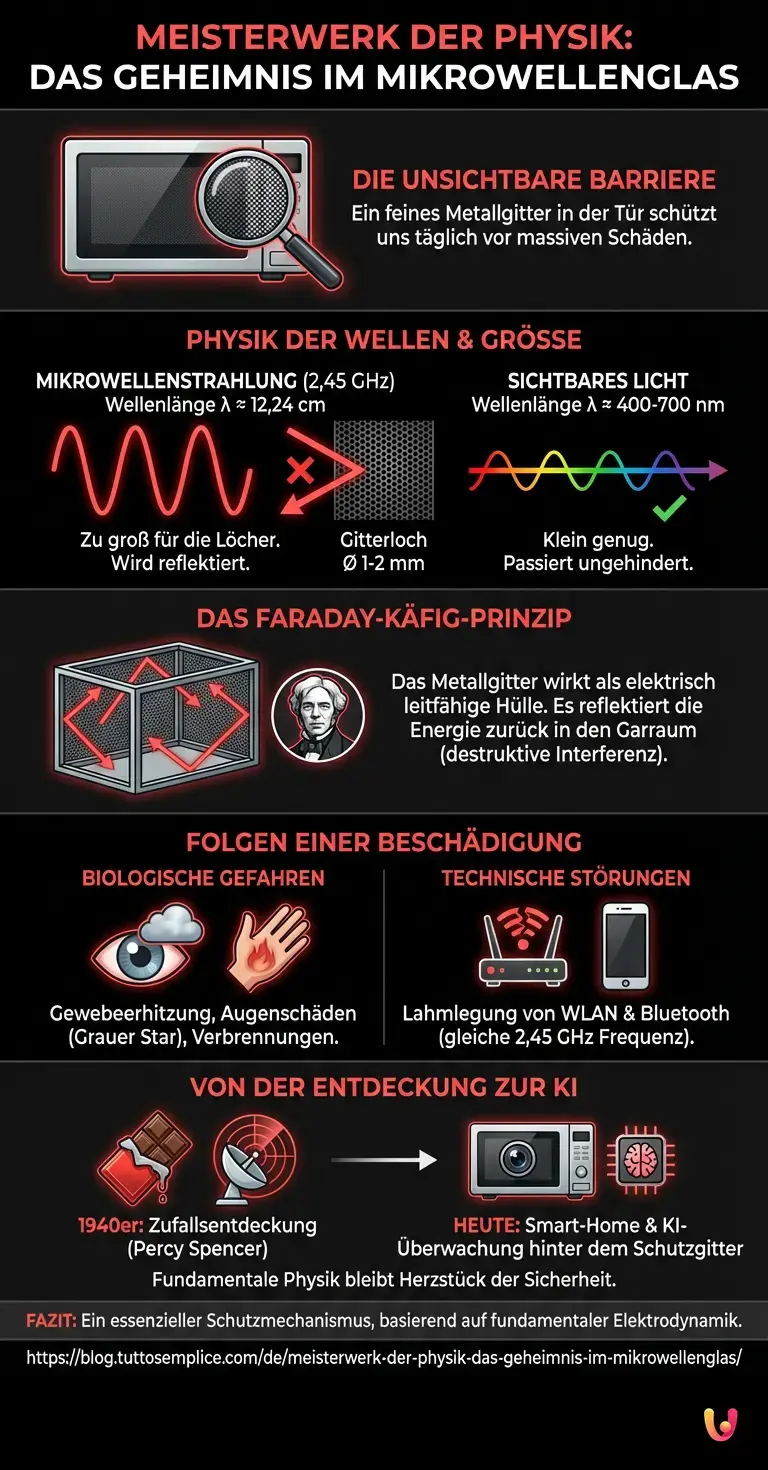 MEISTERWERK DER PHYSIK:
DAS GEHEIMNIS IM MIKROWELLENGLAS

DIE UNSICHTBARE BARRIERE
Ein feines Metallgitter in der Tür schützt uns täglich vor massiven Schäden.

PHYSIK DER WELLEN & GRÖSSE

MIKROWELLENSTRAHLUNG (2,45 GHz)
Wellenlänge λ ≈ 12,24 cm

Zu groß für die Löcher. Wird reflektiert.

Gitterloch
Ø 1-2 mm

SICHTBARES LICHT
Wellenlänge λ ≈ 400-700 nm

Klein genug. Passiert ungehindert.

DAS FARADAY-KÄFIG-PRINZIP
Das Metallgitter wirkt als elektrisch leitfähige Hülle. Es reflektiert die Energie zurück in den Garraum (destruktive Interferenz).

FOLGEN EINER BESCHÄDIGUNG

BIOLOGISCHE GEFAHREN
Gewebeerhitzung, Augenschäden (Grauer Star), Verbrennungen.

TECHNISCHE STÖRUNGEN
Lahmlegung von WLAN & Bluetooth (gleiche 2,45 GHz Frequenz).

VON DER ENTDECKUNG ZUR KI
1940er: Zufallsentdeckung (Percy Spencer)
HEUTE: Smart-Home & KI-Überwachung hinter dem Schutzgitter
Fundamentale Physik bleibt Herzstück der Sicherheit.

FAZIT: Ein essenzieller Schutzmechanismus, basierend auf fundamentaler Elektrodynamik.

https://blog.tuttosemplice.com/de/meisterwerk-der-physik-das-geheimnis-im-mikrowellenglas/