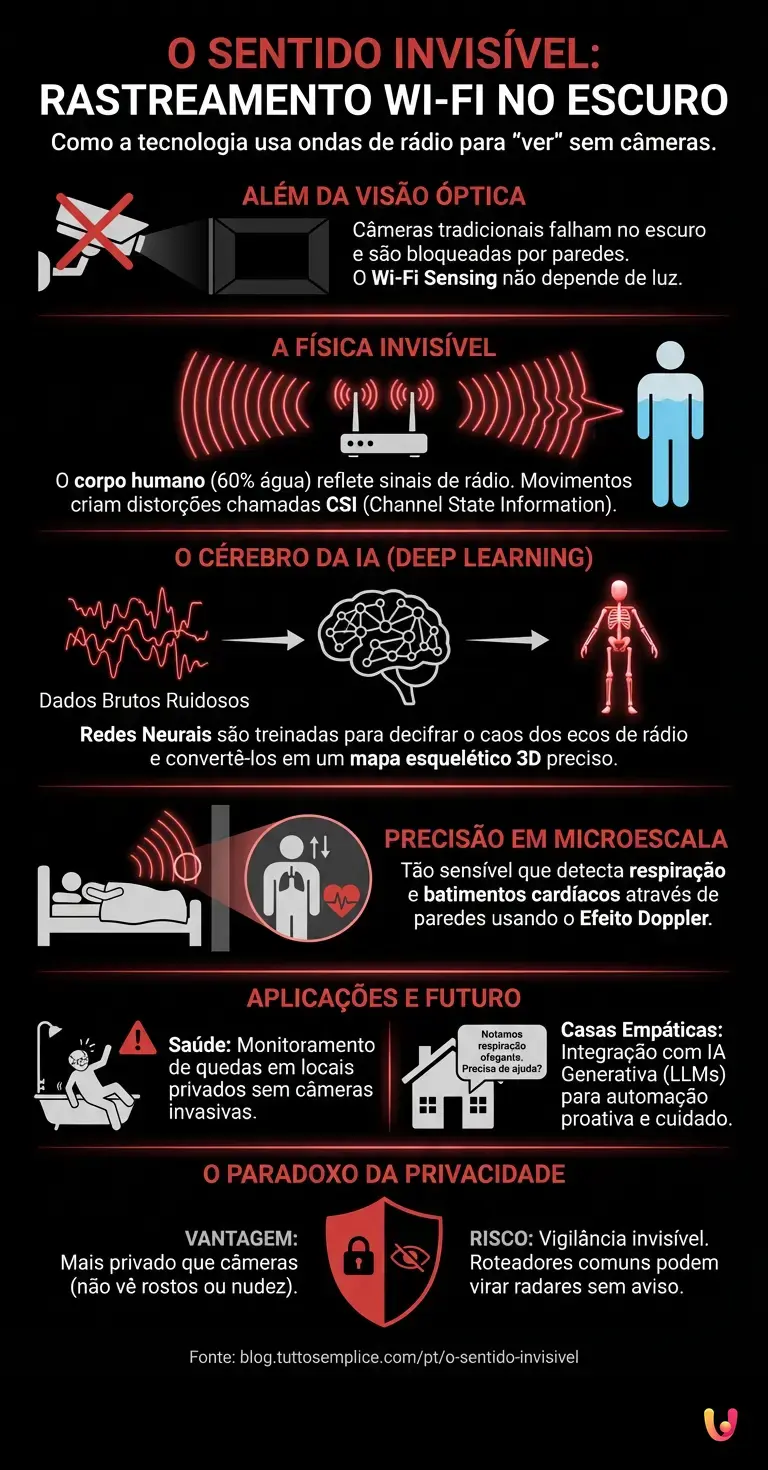 O SENTIDO INVISÍVEL:
RASTREAMENTO WI-FI NO ESCURO

Como a tecnologia usa ondas de rádio para "ver" sem câmeras.

ALÉM DA VISÃO ÓPTICA

Câmeras tradicionais falham no escuro e são bloqueadas por paredes. O Wi-Fi Sensing não depende de luz.

A FÍSICA INVISÍVEL

O corpo humano (60% água) reflete sinais de rádio. Movimentos criam distorções chamadas CSI (Channel State Information).

O CÉREBRO DA IA (DEEP LEARNING)

Dados Brutos Ruidosos

Redes Neurais são treinadas para decifrar o caos dos ecos de rádio e convertê-los em um mapa esquelético 3D preciso.

PRECISÃO EM MICROESCALA

Tão sensível que detecta respiração e batimentos cardíacos através de paredes usando o Efeito Doppler.

APLICAÇÕES E FUTURO

Saúde: Monitoramento de quedas em locais privados sem câmeras invasivas.

Notamos respiração ofegante. Precisa de ajuda?

Casas Empáticas: Integração com IA Generativa (LLMs) para automação proativa e cuidado.

O PARADOXO DA PRIVACIDADE

VANTAGEM: Mais privado que câmeras (não vê rostos ou nudez).

RISCO: Vigilância invisível. Roteadores comuns podem virar radares sem aviso.

Fonte: blog.tuttosemplice.com/pt/o-sentido-invisivel