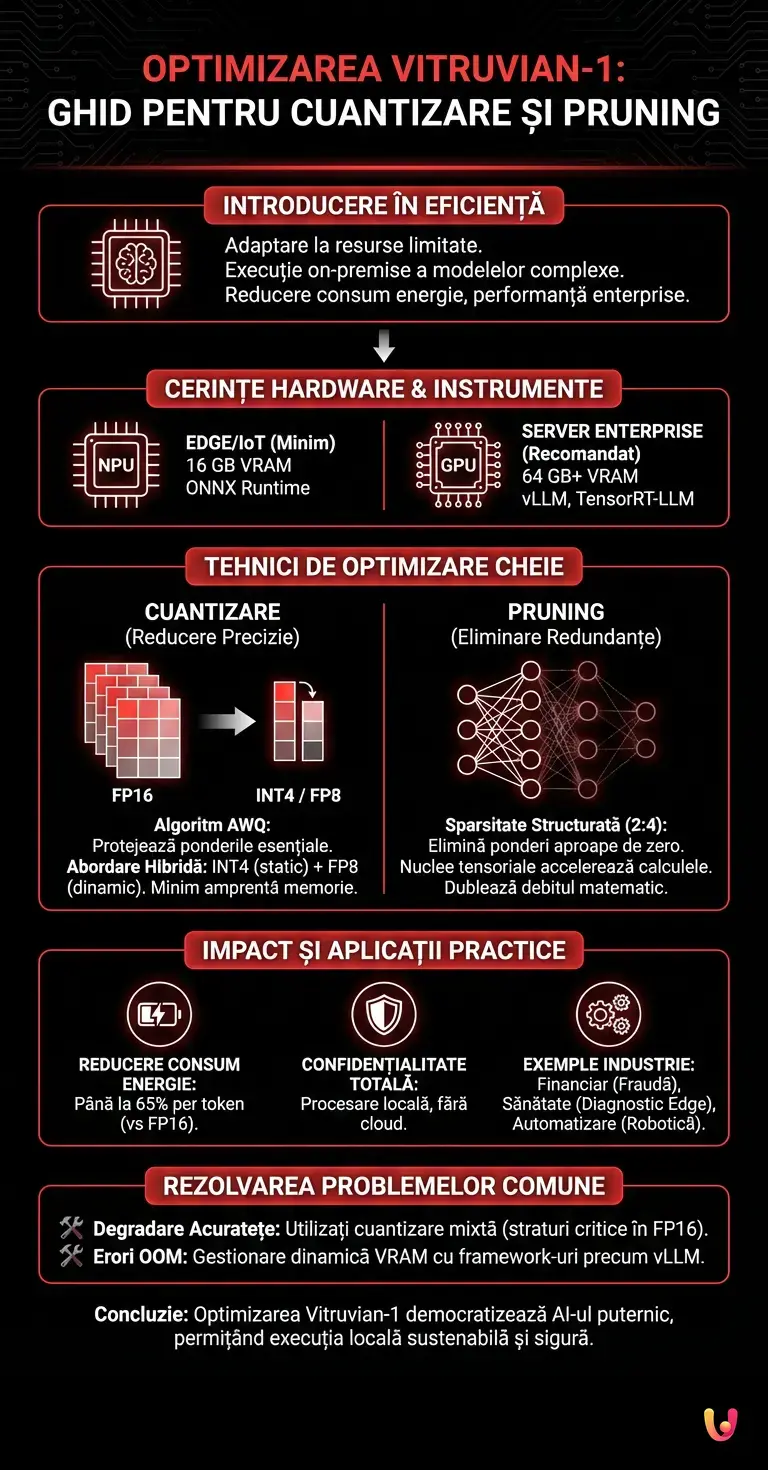 OPTIMIZAREA VITRUVIAN-1:
GHID PENTRU CUANTIZARE ȘI PRUNING

INTRODUCERE ÎN EFICIENȚĂ

Adaptare la resurse limitate.
Execuție on-premise a modelelor complexe.
Reducere consum energie, performanță enterprise.

CERINȚE HARDWARE & INSTRUMENTE

NPU
EDGE/IoT (Minim)
16 GB VRAM
ONNX Runtime

GPU
SERVER ENTERPRISE (Recomandat)
64 GB+ VRAM
vLLM, TensorRT-LLM

TEHNICI DE OPTIMIZARE CHEIE

CUANTIZARE
(Reducere Precizie)

FP16
INT4 / FP8

Algoritm AWQ: Protejează ponderile esențiale.
Abordare Hibridă: INT4 (static) + FP8 (dinamic). Minim amprentă memorie.

PRUNING
(Eliminare Redundanțe)

Sparsitate Structurată (2:4): Elimină ponderi aproape de zero. Nuclee tensoriale accelerează calculele. Dublează debitul matematic.

IMPACT ȘI APLICAȚII PRACTICE

REDUCERE CONSUM ENERGIE: Până la 65% per token (vs FP16).

CONFIDENȚIALITATE TOTALĂ: Procesare locală, fără cloud.

EXEMPLE INDUSTRIE: Financiar (Fraudă), Sănătate (Diagnostic Edge), Automatizare (Robotică).

REZOLVAREA PROBLEMELOR COMUNE

Degradare Acuratețe: Utilizați cuantizare mixtă (straturi critice în FP16).
Erori OOM: Gestionare dinamică VRAM cu framework-uri precum vLLM.

Concluzie: Optimizarea Vitruvian-1 democratizează AI-ul puternic, permițând execuția locală sustenabilă și sigură.