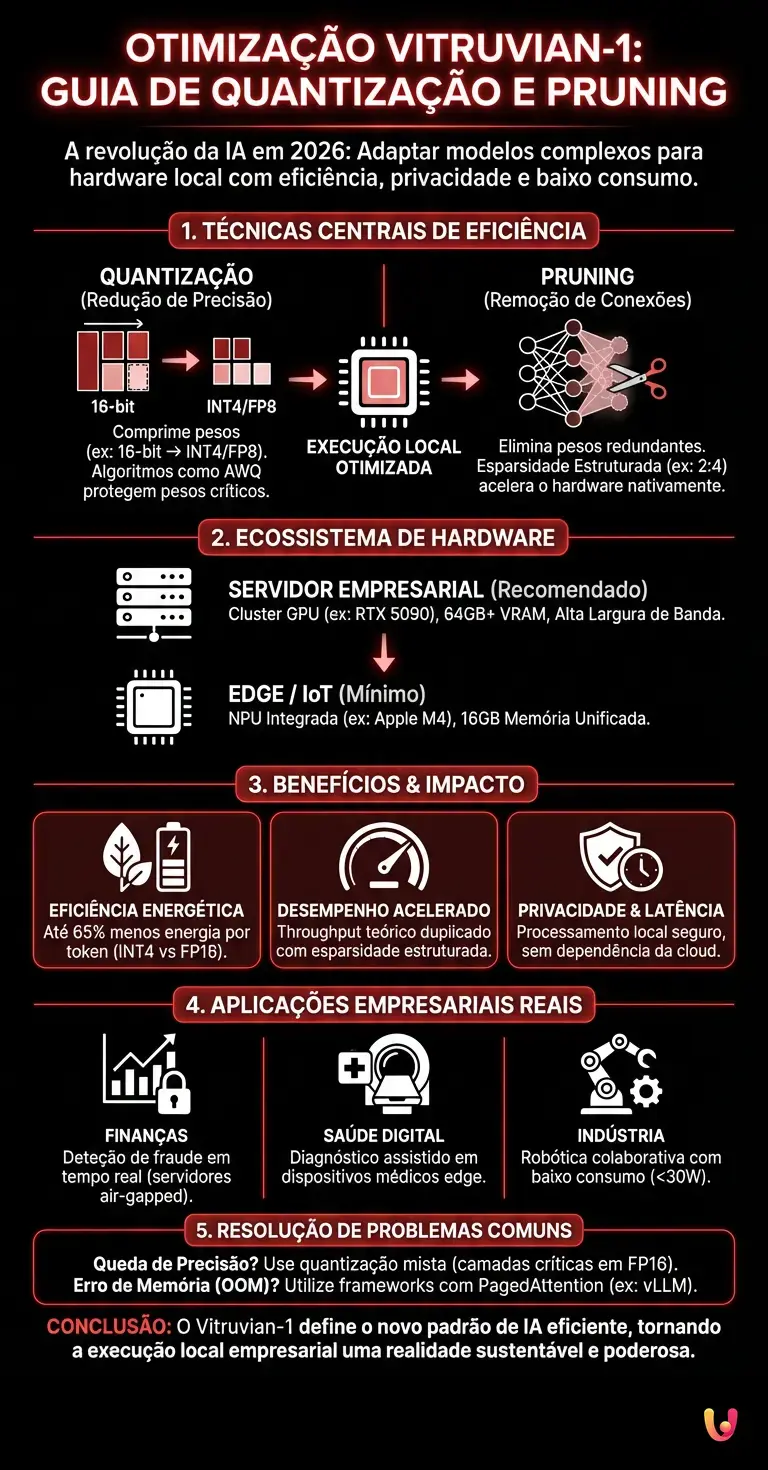 OTIMIZAÇÃO VITRUVIAN-1: GUIA DE QUANTIZAÇÃO E PRUNING

A revolução da IA em 2026: Adaptar modelos complexos para hardware local com eficiência, privacidade e baixo consumo.

1. TÉCNICAS CENTRAIS DE EFICIÊNCIA

QUANTIZAÇÃO
(Redução de Precisão)

16-bit

INT4/FP8

Comprime pesos (ex: 16-bit → INT4/FP8). Algoritmos como AWQ protegem pesos críticos.

EXECUÇÃO LOCAL OTIMIZADA

PRUNING
(Remoção de Conexões)

Elimina pesos redundantes. Esparsidade Estruturada (ex: 2:4) acelera o hardware nativamente.

2. ECOSSISTEMA DE HARDWARE

SERVIDOR EMPRESARIAL (Recomendado)
Cluster GPU (ex: RTX 5090), 64GB+ VRAM, Alta Largura de Banda.

EDGE / IoT (Mínimo)
NPU Integrada (ex: Apple M4), 16GB Memória Unificada.

3. BENEFÍCIOS & IMPACTO

EFICIÊNCIA ENERGÉTICA
Até 65% menos energia por token (INT4 vs FP16).

DESEMPENHO ACELERADO
Throughput teórico duplicado com esparsidade estruturada.

PRIVACIDADE & LATÊNCIA
Processamento local seguro, sem dependência da cloud.

4. APLICAÇÕES EMPRESARIAIS REAIS

FINANÇAS
Deteção de fraude em tempo real (servidores air-gapped).

SAÚDE DIGITAL
Diagnóstico assistido em dispositivos médicos edge.

INDÚSTRIA
Robótica colaborativa com baixo consumo (<30W).

5. RESOLUÇÃO DE PROBLEMAS COMUNS

Queda de Precisão? Use quantização mista (camadas críticas em FP16).
Erro de Memória (OOM)? Utilize frameworks com PagedAttention (ex: vLLM).

CONCLUSÃO: O Vitruvian-1 define o novo padrão de IA eficiente, tornando a execução local empresarial uma realidade sustentável e poderosa.