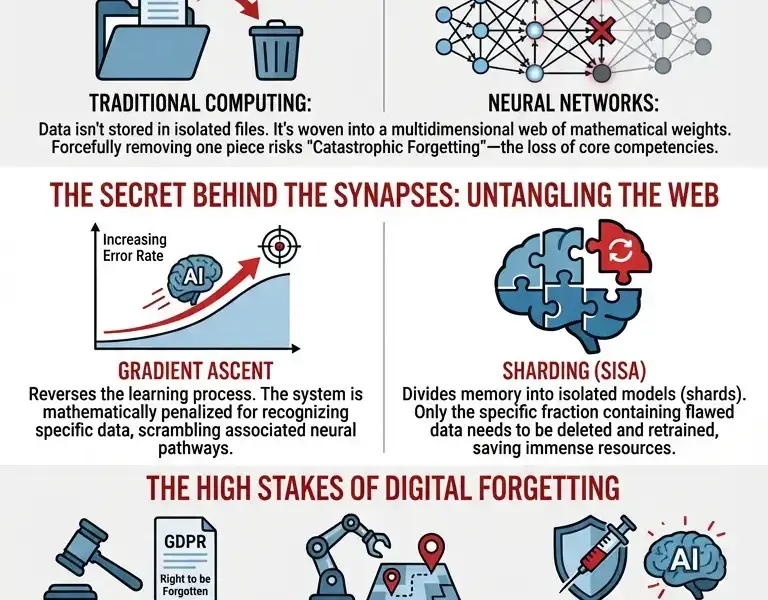 TRADITIONAL COMPUTING:

NEURAL NETWORKS:

Data isn't stored in isolated files. It's woven into a multidimensional web of mathematical weights. Forcefully removing one piece risks "Catastrophic Forgetting"—the loss of core competencies.

THE SECRET BEHIND THE SYNAPSES: UNTANGLING THE WEB

Increasing Error Rate

AI

GRADIENT ASCENT

Reverses the learning process. The system is mathematically penalized for recognizing specific data, scrambling associated neural pathways.

SHARDING (SISA)

Divides memory into isolated models (shards). Only the specific fraction containing flawed data needs to be deleted and retrained, saving immense resources.

THE HIGH STAKES OF DIGITAL FORGETTING

GDPR

Right to be Forgotten

AI