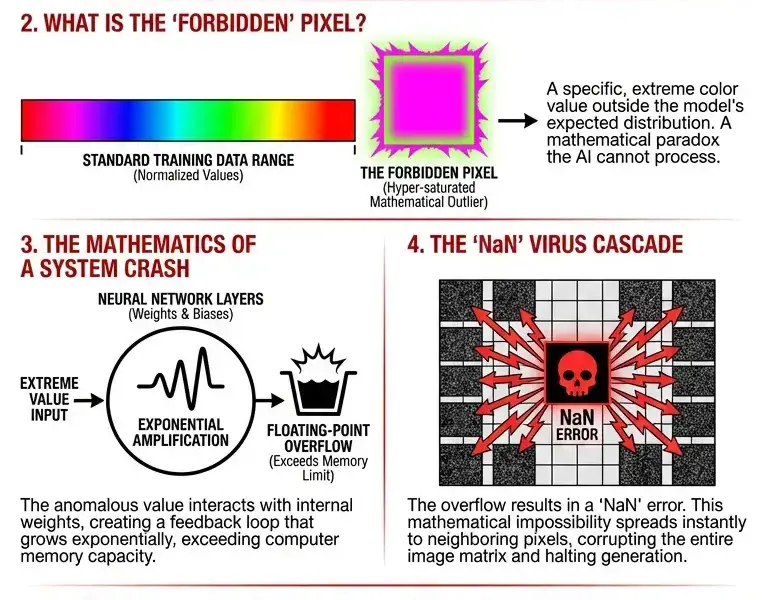 2. WHAT IS THE 'FORBIDDEN' PIXEL?

STANDARD TRAINING DATA RANGE
(Normalized Values)

THE FORBIDDEN PIXEL
(Hyper-saturated Mathematical Outlier)

A specific, extreme color value outside the model's expected distribution. A mathematical paradox the AI cannot process.

3. THE MATHEMATICS OF A SYSTEM CRASH

NEURAL NETWORK LAYERS
(Weights & Biases)

EXTREME VALUE INPUT

EXPONENTIAL AMPLIFICATION

FLOATING-POINT OVERFLOW
(Exceeds Memory Limit)

The anomalous value interacts with internal weights, creating a feedback loop that grows exponentially, exceeding computer memory capacity.

4. THE 'NaN' VIRUS CASCADE

NaN
ERROR

The overflow results in a 'NaN' error. This mathematical impossibility spreads instantly to neighboring pixels, corrupting the entire image matrix and halting generation.